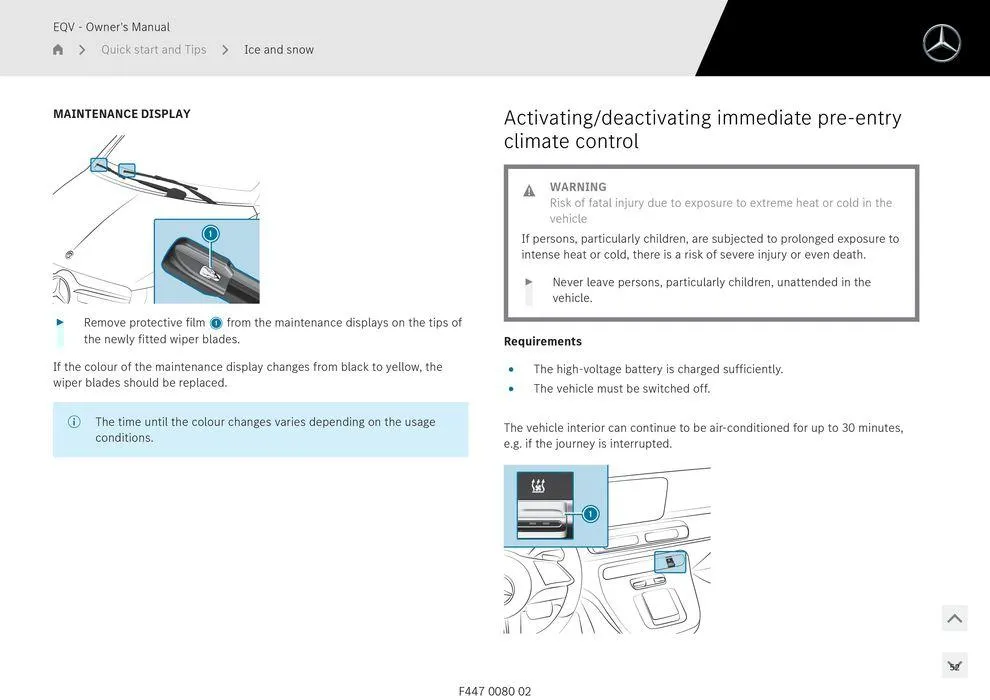 EQV - Owner's Manual

Quick start and Tips > Ice and snow

MAINTENANCE DISPLAY

1

Remove protective film 1 from the maintenance displays on the tips of the newly fitted wiper blades.

If the colour of the maintenance display changes from black to yellow, the wiper blades should be replaced.

The time until the colour changes varies depending on the usage conditions.

Activating/deactivating immediate pre-entry climate control

WARNING
Risk of fatal injury due to exposure to extreme heat or cold in the vehicle

If persons, particularly children, are subjected to prolonged exposure to intense heat or cold, there is a risk of severe injury or even death.

Never leave persons, particularly children, unattended in the vehicle.

Requirements

The high-voltage battery is charged sufficiently.
The vehicle must be switched off.

The vehicle interior can continue to be air-conditioned for up to 30 minutes, e.g. if the journey is interrupted.

1

F447 0080 02