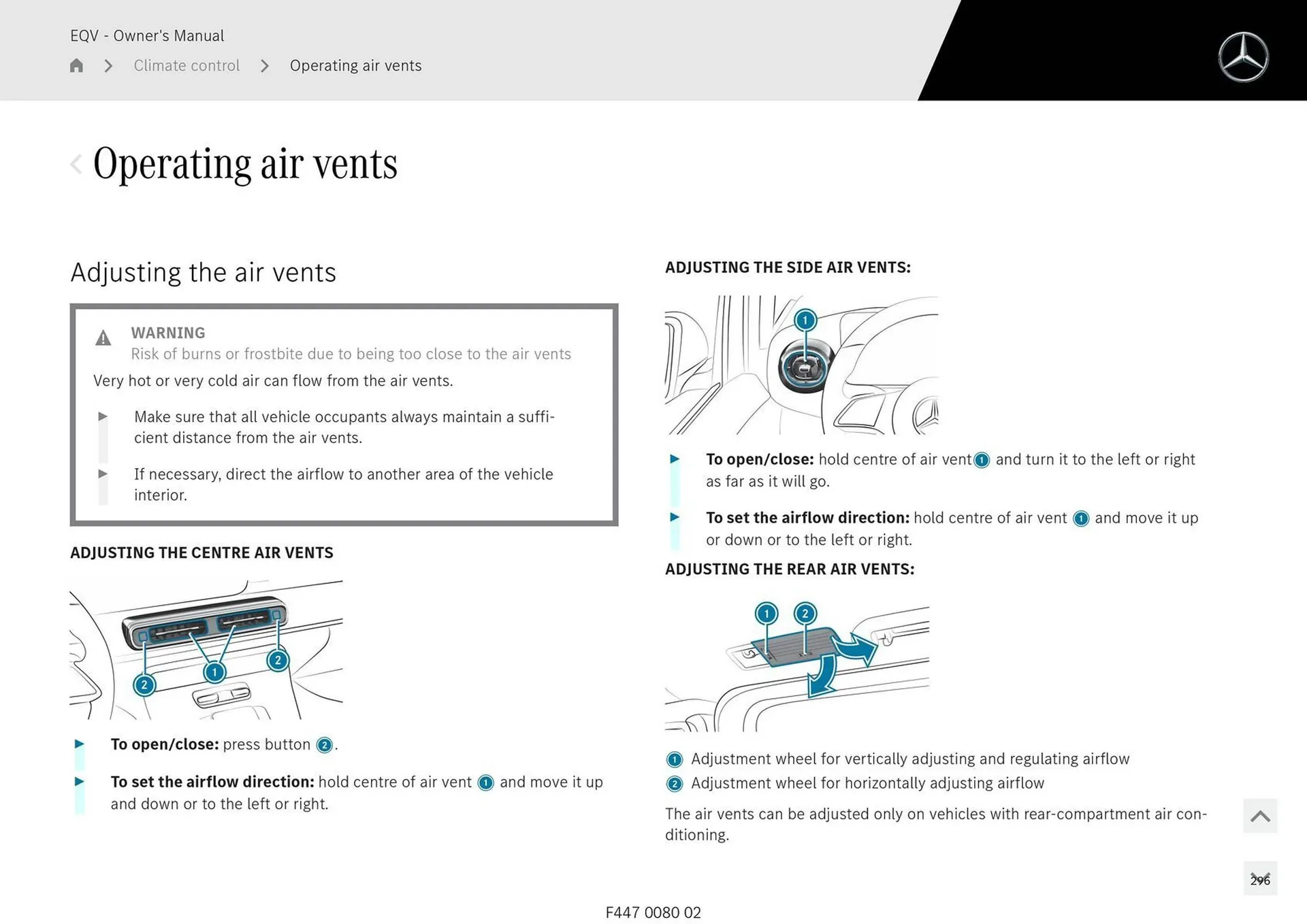 EQV - Owner's Manual

Climate control > Operating air vents

Operating air vents

Adjusting the air vents

WARNING
Risk of burns or frostbite due to being too close to the air vents
Very hot or very cold air can flow from the air vents.

Make sure that all vehicle occupants always maintain a sufficient distance from the air vents.

If necessary, direct the airflow to another area of the vehicle interior.

ADJUSTING THE CENTRE AIR VENTS

2
1
2

To open/close: press button 2.

To set the airflow direction: hold centre of air vent 1 and move it up and down or to the left or right.

ADJUSTING THE SIDE AIR VENTS:

1

To open/close: hold centre of air vent 1 and turn it to the left or right as far as it will go.

To set the airflow direction: hold centre of air vent 1 and move it up or down or to the left or right.

ADJUSTING THE REAR AIR VENTS:

1 2

1 Adjustment wheel for vertically adjusting and regulating airflow
2 Adjustment wheel for horizontally adjusting airflow

The air vents can be adjusted only on vehicles with rear-compartment air conditioning.

296

F447 0080 02