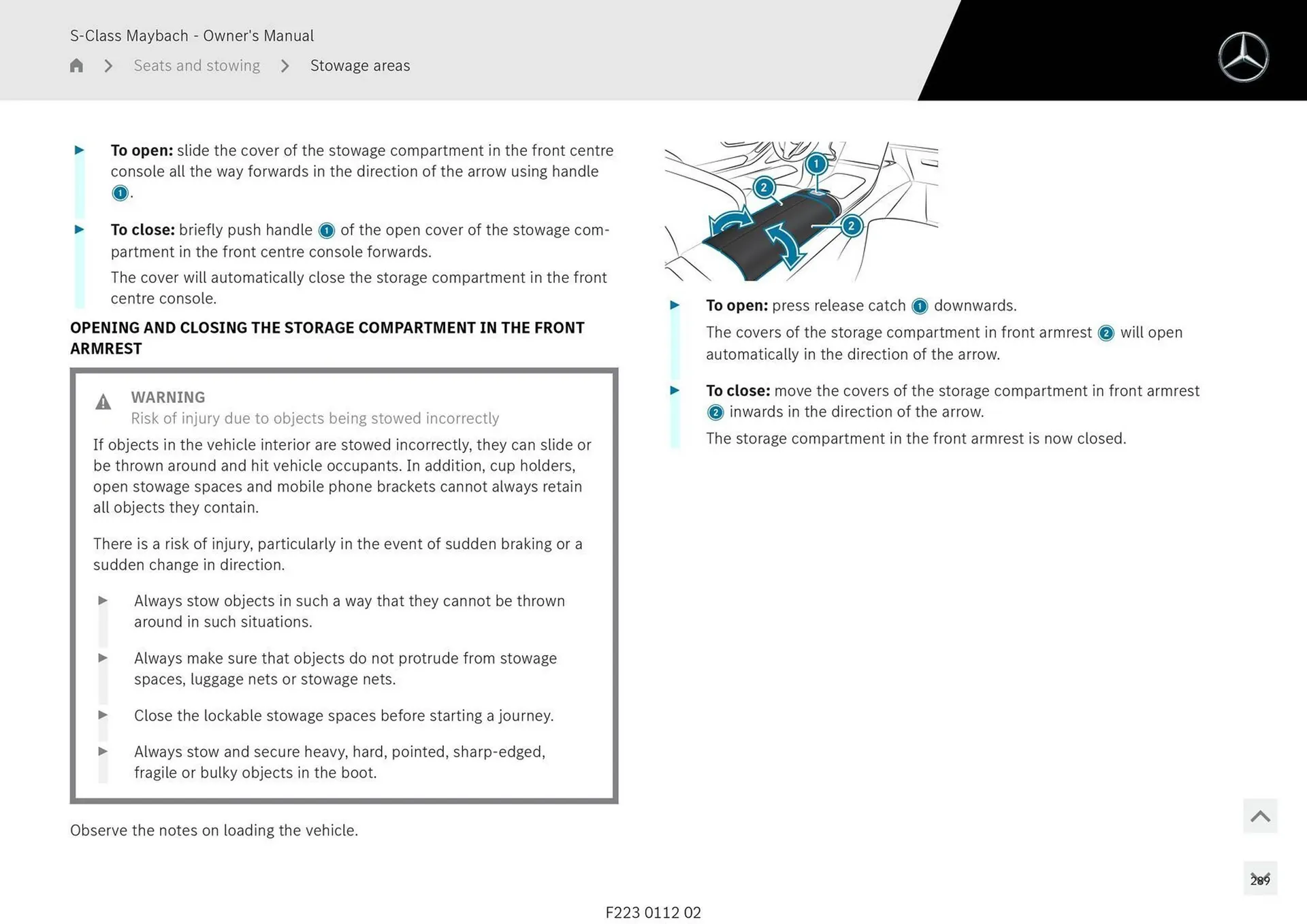 S-Class Maybach - Owner's Manual

Seats and stowing > Stowage areas

▶ **To open:** slide the cover of the stowage compartment in the front centre console all the way forwards in the direction of the arrow using handle ①.

▶ **To close:** briefly push handle ① of the open cover of the stowage compartment in the front centre console forwards.

The cover will automatically close the storage compartment in the front centre console.

OPENING AND CLOSING THE STORAGE COMPARTMENT IN THE FRONT ARMREST

WARNING
Risk of injury due to objects being stowed incorrectly

If objects in the vehicle interior are stowed incorrectly, they can slide or be thrown around and hit vehicle occupants. In addition, cup holders, open stowage spaces and mobile phone brackets cannot always retain all objects they contain.

There is a risk of injury, particularly in the event of sudden braking or a sudden change in direction.

▶ Always stow objects in such a way that they cannot be thrown around in such situations.

▶ Always make sure that objects do not protrude from stowage spaces, luggage nets or stowage nets.

▶ Close the lockable stowage spaces before starting a journey.

▶ Always stow and secure heavy, hard, pointed, sharp-edged, fragile or bulky objects in the boot.

Observe the notes on loading the vehicle.

①
②
②

▶ **To open:** press release catch ① downwards.

The covers of the storage compartment in front armrest ② will open automatically in the direction of the arrow.

▶ **To close:** move the covers of the storage compartment in front armrest ② inwards in the direction of the arrow.

The storage compartment in the front armrest is now closed.

289

F223 0112 02