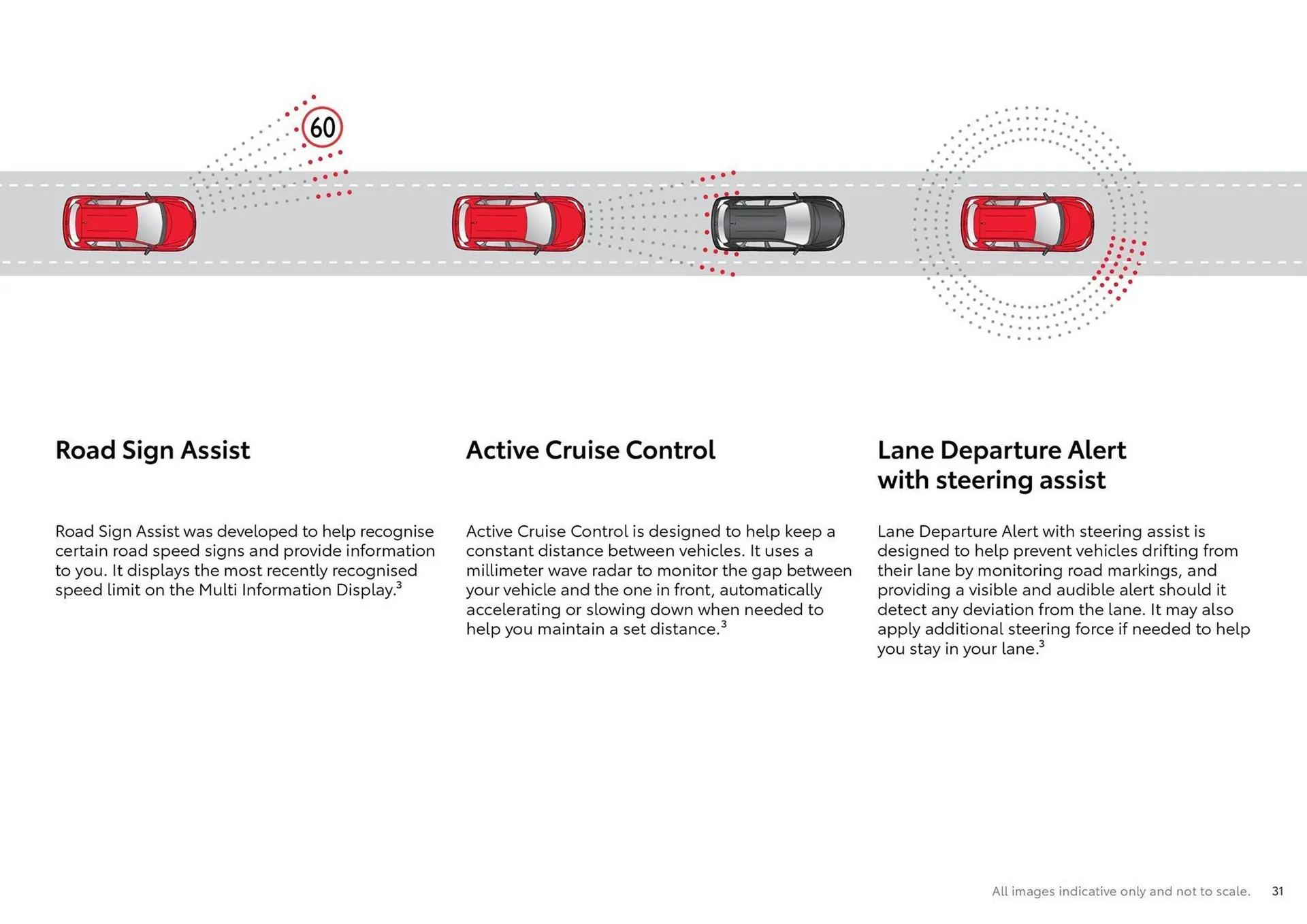 60

Road Sign Assist

Road Sign Assist was developed to help recognise certain road speed signs and provide information to you. It displays the most recently recognised speed limit on the Multi Information Display.$^3$

Active Cruise Control

Active Cruise Control is designed to help keep a constant distance between vehicles. It uses a millimeter wave radar to monitor the gap between your vehicle and the one in front, automatically accelerating or slowing down when needed to help you maintain a set distance.$^3$

Lane Departure Alert with steering assist

Lane Departure Alert with steering assist is designed to help prevent vehicles drifting from their lane by monitoring road markings, and providing a visible and audible alert should it detect any deviation from the lane. It may also apply additional steering force if needed to help you stay in your lane.$^3$

All images indicative only and not to scale. 31