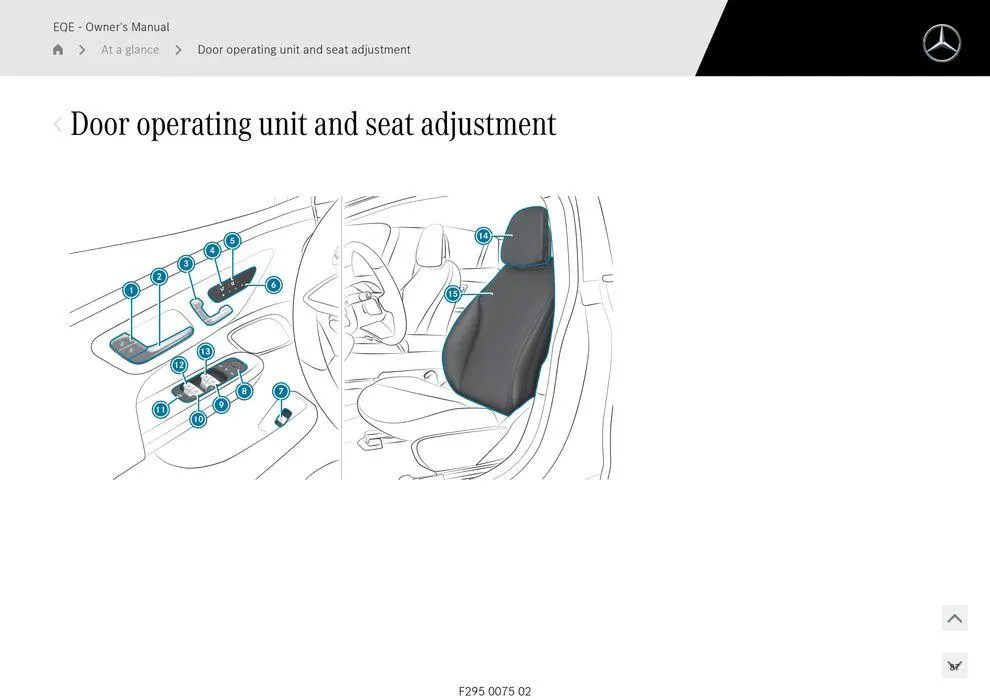 EQE - Owner's Manual

At a glance > Door operating unit and seat adjustment

Door operating unit and seat adjustment

1
2
3
4
5
6
7
8
9
10
11
12
13
14
15

F295 0075 02