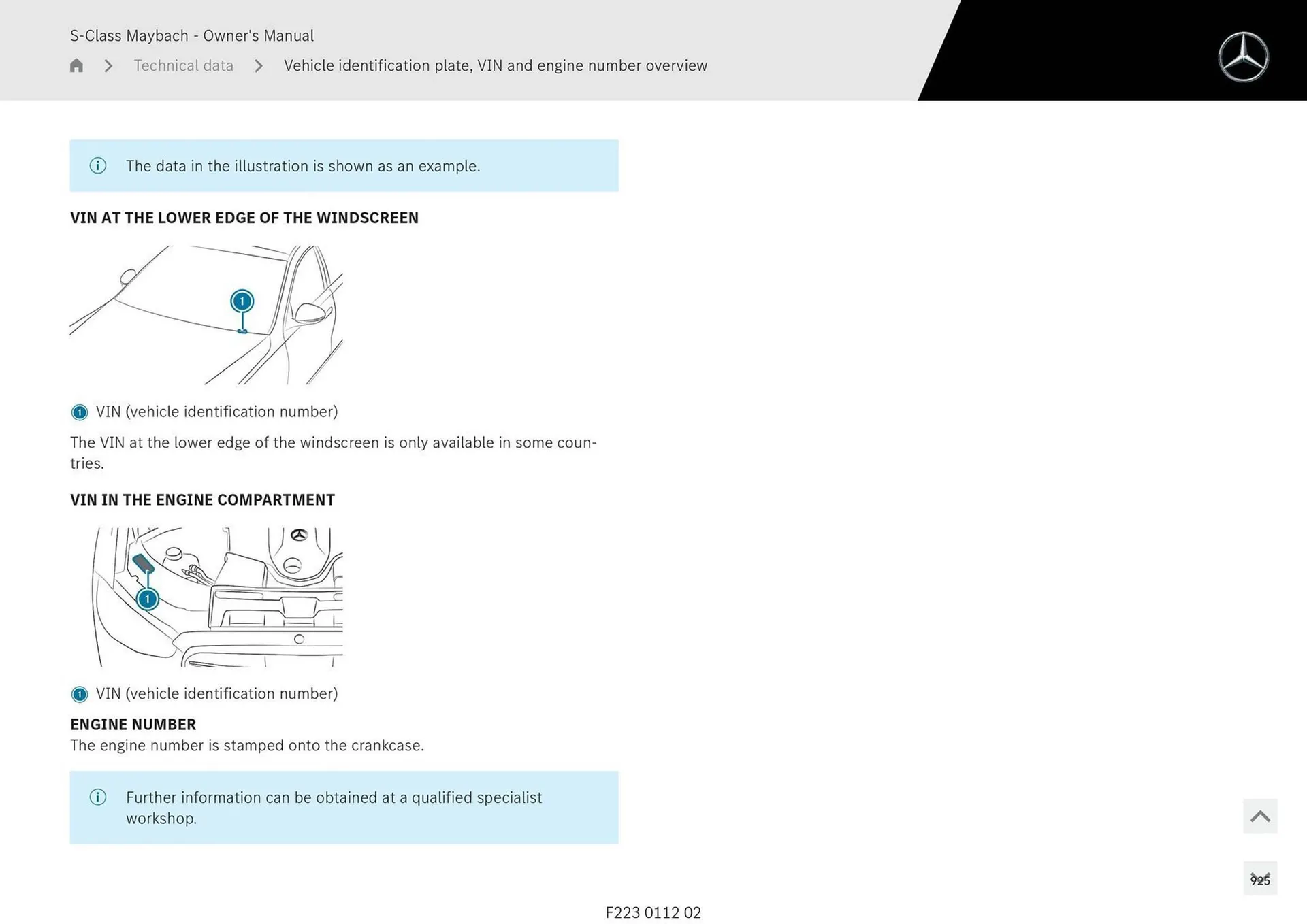 S-Class Maybach - Owner's Manual

Technical data > Vehicle identification plate, VIN and engine number overview

The data in the illustration is shown as an example.

VIN AT THE LOWER EDGE OF THE WINDSCREEN

1

1 VIN (vehicle identification number)

The VIN at the lower edge of the windscreen is only available in some countries.

VIN IN THE ENGINE COMPARTMENT

1

1 VIN (vehicle identification number)

ENGINE NUMBER
The engine number is stamped onto the crankcase.

Further information can be obtained at a qualified specialist workshop.

925

F223 0112 02