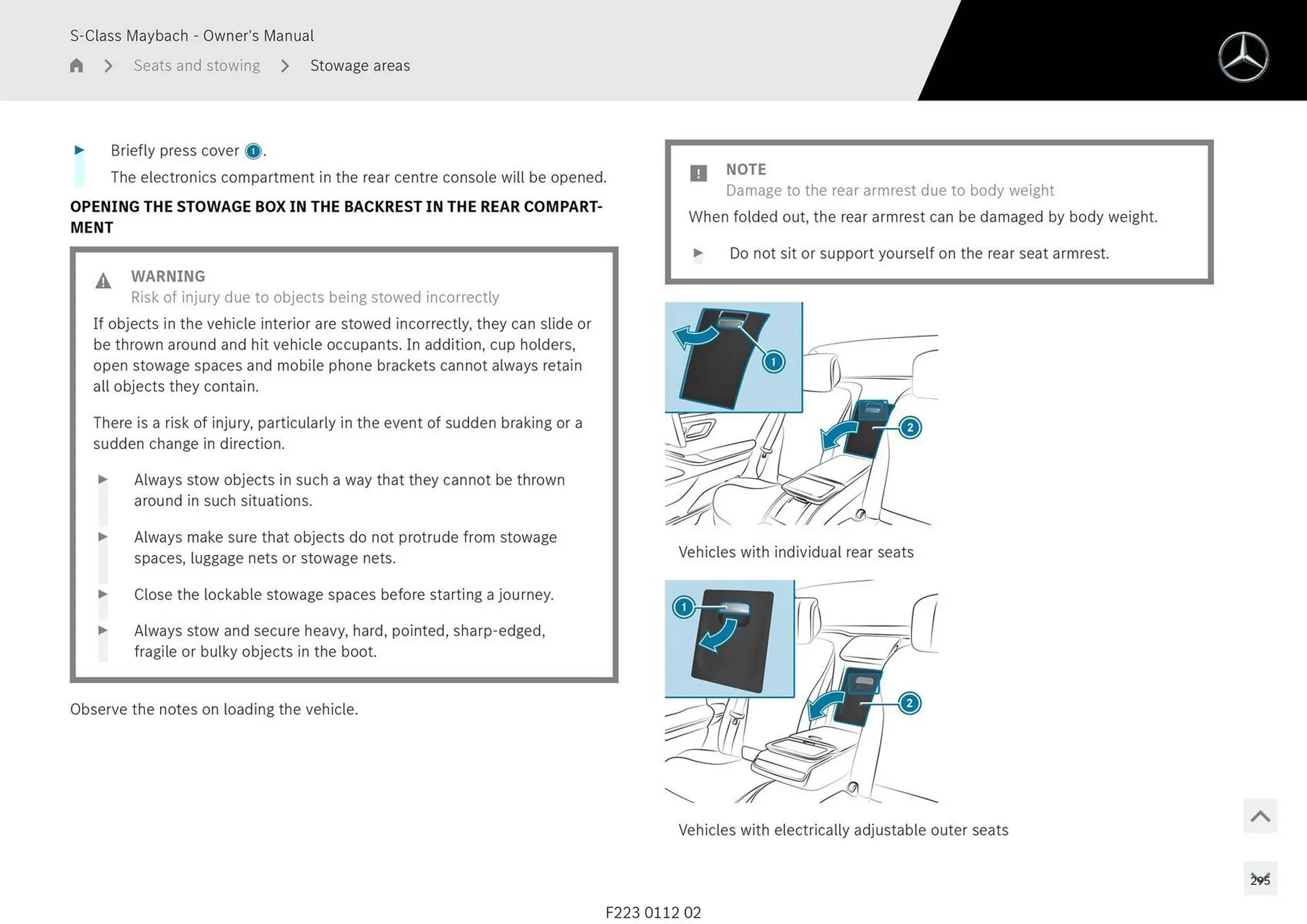 S-Class Maybach - Owner's Manual

Seats and stowing > Stowage areas

Briefly press cover 1.

The electronics compartment in the rear centre console will be opened.

OPENING THE STOWAGE BOX IN THE BACKREST IN THE REAR COMPARTMENT

WARNING
Risk of injury due to objects being stowed incorrectly

If objects in the vehicle interior are stowed incorrectly, they can slide or be thrown around and hit vehicle occupants. In addition, cup holders, open stowage spaces and mobile phone brackets cannot always retain all objects they contain.

There is a risk of injury, particularly in the event of sudden braking or a sudden change in direction.

Always stow objects in such a way that they cannot be thrown around in such situations.

Always make sure that objects do not protrude from stowage spaces, luggage nets or stowage nets.

Close the lockable stowage spaces before starting a journey.

Always stow and secure heavy, hard, pointed, sharp-edged, fragile or bulky objects in the boot.

Observe the notes on loading the vehicle.

NOTE
Damage to the rear armrest due to body weight

When folded out, the rear armrest can be damaged by body weight.

Do not sit or support yourself on the rear seat armrest.

1
2

Vehicles with individual rear seats

1
2

Vehicles with electrically adjustable outer seats

295

F223 0112 02