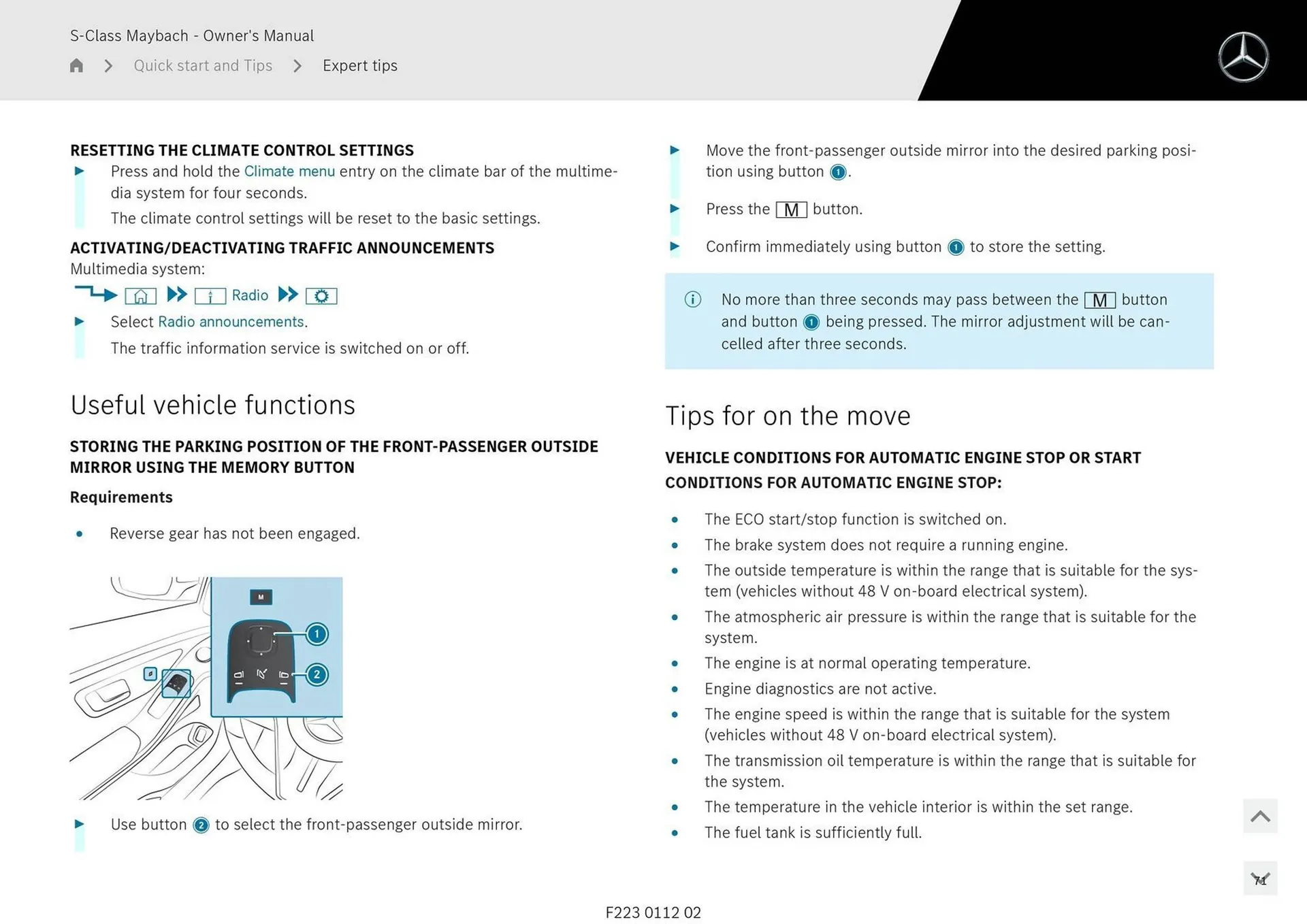 S-Class Maybach - Owner's Manual

Quick start and Tips > Expert tips

RESETTING THE CLIMATE CONTROL SETTINGS

Press and hold the Climate menu entry on the climate bar of the multimedia system for four seconds.

The climate control settings will be reset to the basic settings.

ACTIVATING/DEACTIVATING TRAFFIC ANNOUNCEMENTS

Multimedia system:

Radio

Select Radio announcements.

The traffic information service is switched on or off.

Useful vehicle functions

STORING THE PARKING POSITION OF THE FRONT-PASSENGER OUTSIDE MIRROR USING THE MEMORY BUTTON

Requirements

• Reverse gear has not been engaged.

M

1

2

Use button 2 to select the front-passenger outside mirror.

Move the front-passenger outside mirror into the desired parking position using button 1.

Press the M button.

Confirm immediately using button 1 to store the setting.

No more than three seconds may pass between the M button and button 1 being pressed. The mirror adjustment will be cancelled after three seconds.

Tips for on the move

VEHICLE CONDITIONS FOR AUTOMATIC ENGINE STOP OR START

CONDITIONS FOR AUTOMATIC ENGINE STOP:

• The ECO start/stop function is switched on.
• The brake system does not require a running engine.
• The outside temperature is within the range that is suitable for the system (vehicles without 48 V on-board electrical system).
• The atmospheric air pressure is within the range that is suitable for the system.
• The engine is at normal operating temperature.
• Engine diagnostics are not active.
• The engine speed is within the range that is suitable for the system (vehicles without 48 V on-board electrical system).
• The transmission oil temperature is within the range that is suitable for the system.
• The temperature in the vehicle interior is within the set range.
• The fuel tank is sufficiently full.

71

F223 0112 02