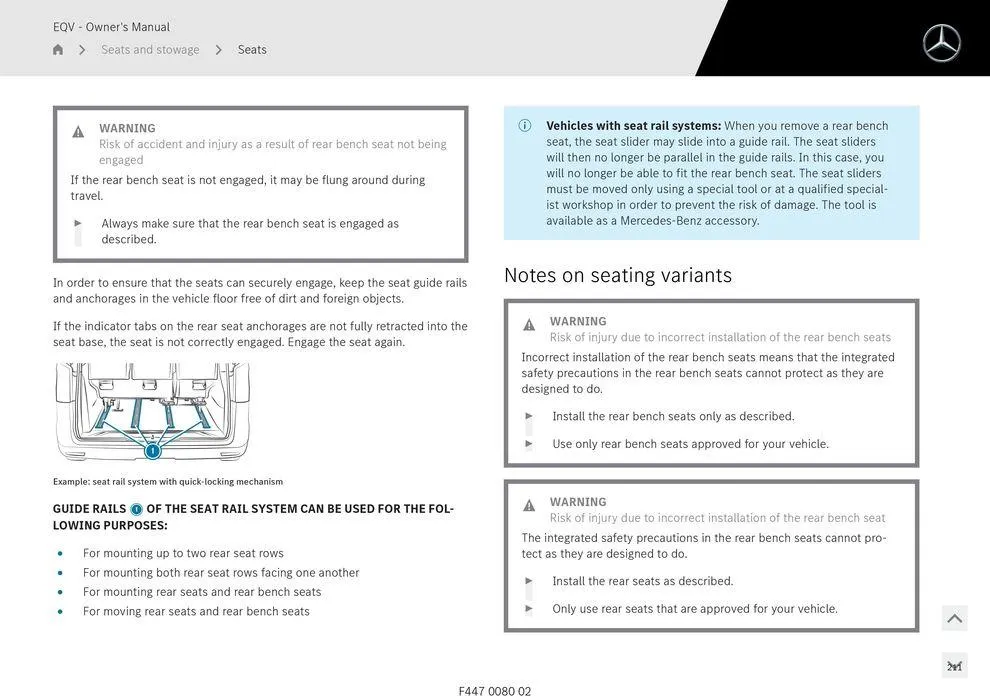 EQV - Owner's Manual

Seats and stowage > Seats

WARNING
Risk of accident and injury as a result of rear bench seat not being engaged

If the rear bench seat is not engaged, it may be flung around during travel.

Always make sure that the rear bench seat is engaged as described.

In order to ensure that the seats can securely engage, keep the seat guide rails and anchorages in the vehicle floor free of dirt and foreign objects.

If the indicator tabs on the rear seat anchorages are not fully retracted into the seat base, the seat is not correctly engaged. Engage the seat again.

1

Example: seat rail system with quick-locking mechanism

GUIDE RAILS 1 OF THE SEAT RAIL SYSTEM CAN BE USED FOR THE FOLLOWING PURPOSES:

For mounting up to two rear seat rows
For mounting both rear seat rows facing one another
For mounting rear seats and rear bench seats
For moving rear seats and rear bench seats

Vehicles with seat rail systems: When you remove a rear bench seat, the seat slider may slide into a guide rail. The seat sliders will then no longer be parallel in the guide rails. In this case, you will no longer be able to fit the rear bench seat. The seat sliders must be moved only using a special tool or at a qualified specialist workshop in order to prevent the risk of damage. The tool is available as a Mercedes-Benz accessory.

Notes on seating variants

WARNING
Risk of injury due to incorrect installation of the rear bench seats

Incorrect installation of the rear bench seats means that the integrated safety precautions in the rear bench seats cannot protect as they are designed to do.

Install the rear bench seats only as described.

Use only rear bench seats approved for your vehicle.

WARNING
Risk of injury due to incorrect installation of the rear bench seat

The integrated safety precautions in the rear bench seats cannot protect as they are designed to do.

Install the rear seats as described.

Only use rear seats that are approved for your vehicle.

F447 0080 02