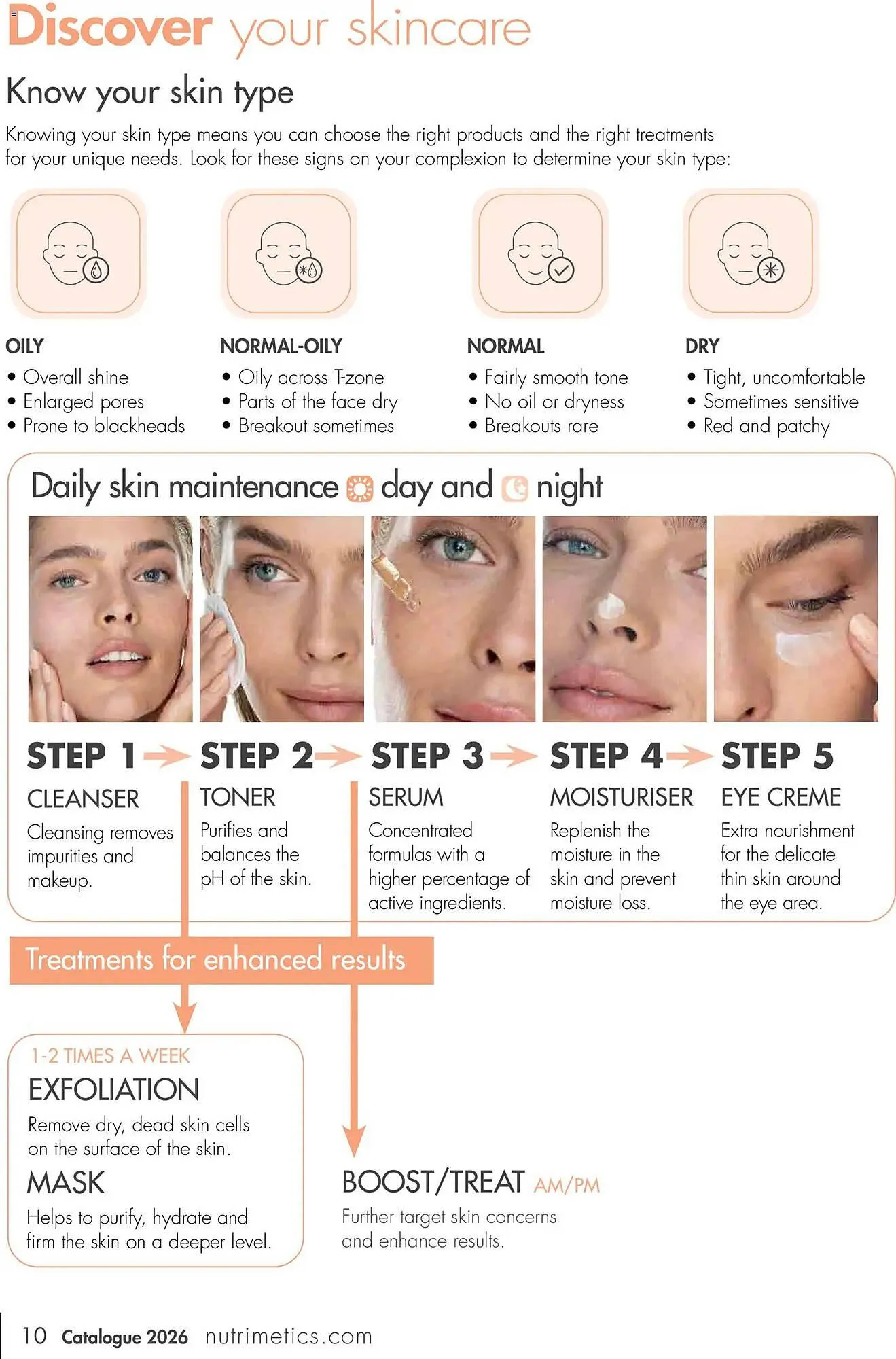 Discover your skincare

Know your skin type

Knowing your skin type means you can choose the right products and the right treatments for your unique needs. Look for these signs on your complexion to determine your skin type:

OILY
• Overall shine
• Enlarged pores
• Prone to blackheads

NORMAL-OILY
• Oily across T-zone
• Parts of the face dry
• Breakout sometimes

NORMAL
• Fairly smooth tone
• No oil or dryness
• Breakouts rare

DRY
• Tight, uncomfortable
• Sometimes sensitive
• Red and patchy

Daily skin maintenance day and night

STEP 1
CLEANSER
Cleansing removes impurities and makeup.

STEP 2
TONER
Purifies and balances the pH of the skin.

STEP 3
SERUM
Concentrated formulas with a higher percentage of active ingredients.

STEP 4
MOISTURISER
Replenish the moisture in the skin and prevent moisture loss.

STEP 5
EYE CREME
Extra nourishment for the delicate thin skin around the eye area.

Treatments for enhanced results

1-2 TIMES A WEEK
EXFOLIATION
Remove dry, dead skin cells on the surface of the skin.
MASK
Helps to purify, hydrate and firm the skin on a deeper level.

BOOST/TREAT AM/PM
Further target skin concerns and enhance results.

10 Catalogue 2026 nutrimetics.com