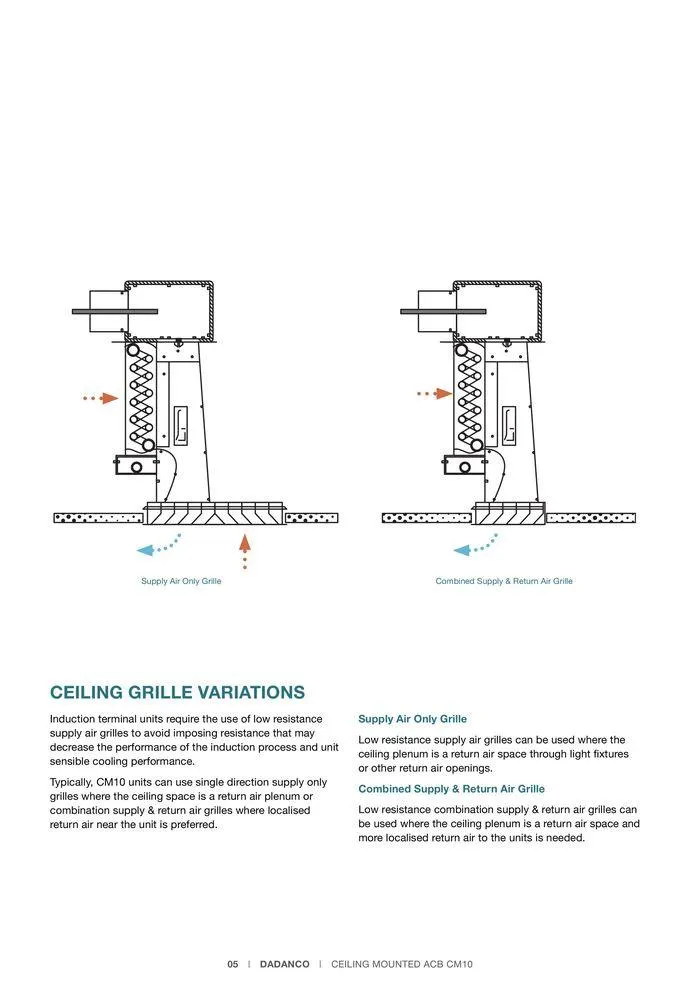 Supply Air Only Grille

Combined Supply & Return Air Grille

CEILING GRILLE VARIATIONS

Induction terminal units require the use of low resistance supply air grilles to avoid imposing resistance that may decrease the performance of the induction process and unit sensible cooling performance.

Typically, CM10 units can use single direction supply only grilles where the ceiling space is a return air plenum or combination supply & return air grilles where localised return air near the unit is preferred.

Supply Air Only Grille

Low resistance supply air grilles can be used where the ceiling plenum is a return air space through light fixtures or other return air openings.

Combined Supply & Return Air Grille

Low resistance combination supply & return air grilles can be used where the ceiling plenum is a return air space and more localised return air to the units is needed.

05 | DADANCO | CEILING MOUNTED ACB CM10