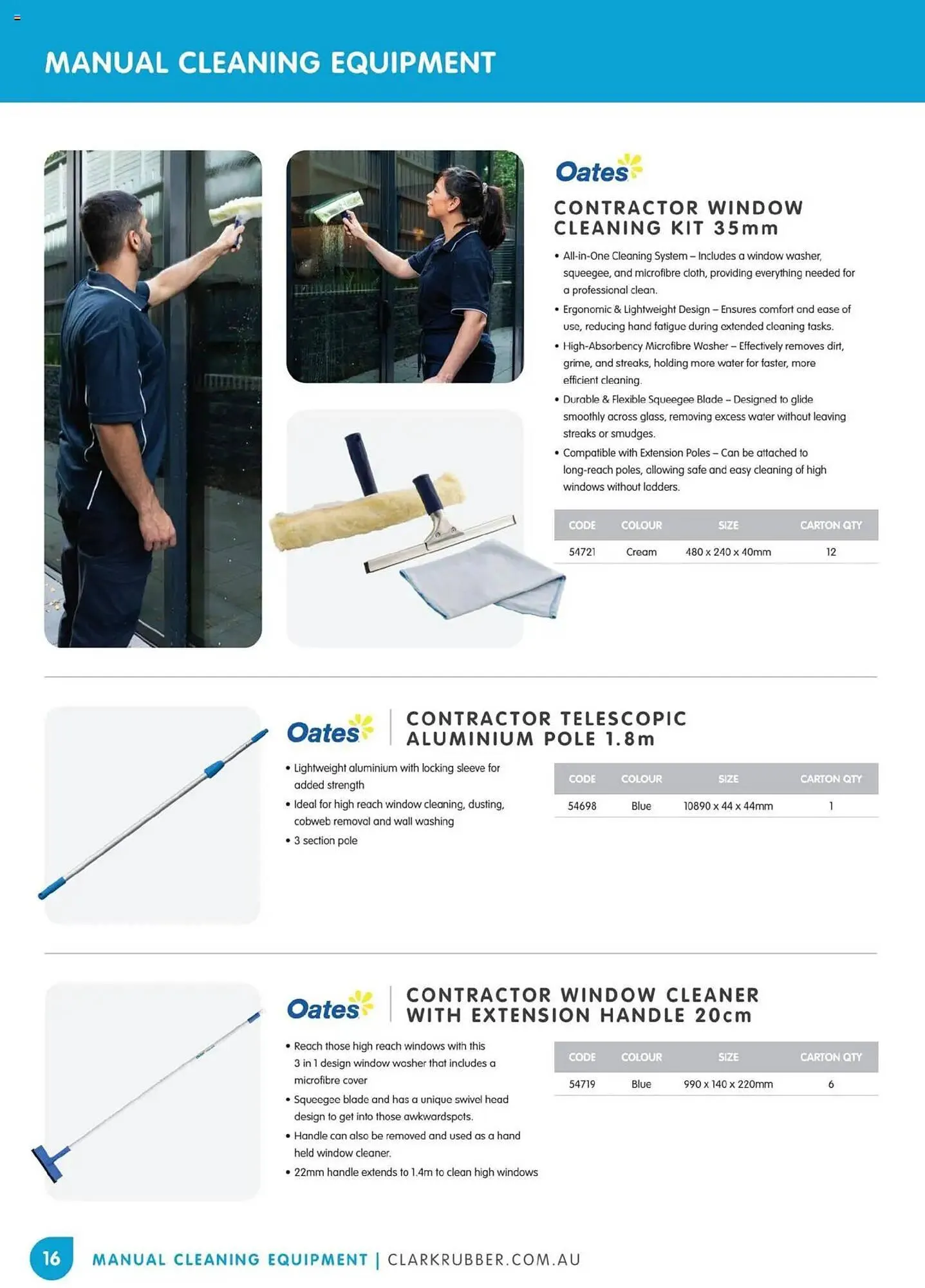 MANUAL CLEANING EQUIPMENT

Oates

CONTRACTOR WINDOW CLEANING KIT 35mm

• All-in-One Cleaning System – Includes a window washer, squeegee, and microfibre cloth, providing everything needed for a professional clean.
• Ergonomic & Lightweight Design – Ensures comfort and ease of use, reducing hand fatigue during extended cleaning tasks.
• High-Absorbency Microfibre Washer – Effectively removes dirt, grime, and streaks, holding more water for faster, more efficient cleaning.
• Durable & Flexible Squeegee Blade – Designed to glide smoothly across glass, removing excess water without leaving streaks or smudges.
• Compatible with Extension Poles – Can be attached to long-reach poles, allowing safe and easy cleaning of high windows without ladders.

| CODE | COLOUR | SIZE | CARTON QTY |
|---|---|---|---|
| 54721 | Cream | 480 x 240 x 40mm | 12 |

Oates

CONTRACTOR TELESCOPIC ALUMINIUM POLE 1.8m

• Lightweight aluminium with locking sleeve for added strength
• Ideal for high reach window cleaning, dusting, cobweb removal and wall washing
• 3 section pole

| CODE | COLOUR | SIZE | CARTON QTY |
|---|---|---|---|
| 54698 | Blue | 10890 x 44 x 44mm | 1 |

Oates

CONTRACTOR WINDOW CLEANER WITH EXTENSION HANDLE 20cm

• Reach those high reach windows with this 3 in 1 design window washer that includes a microfibre cover
• Squeegee blade and has a unique swivel head design to get into those awkwardspots.
• Handle can also be removed and used as a hand held window cleaner.
• 22mm handle extends to 1.4m to clean high windows

| CODE | COLOUR | SIZE | CARTON QTY |
|---|---|---|---|
| 54719 | Blue | 990 x 140 x 220mm | 6 |

16 MANUAL CLEANING EQUIPMENT | CLARKRUBBER.COM.AU