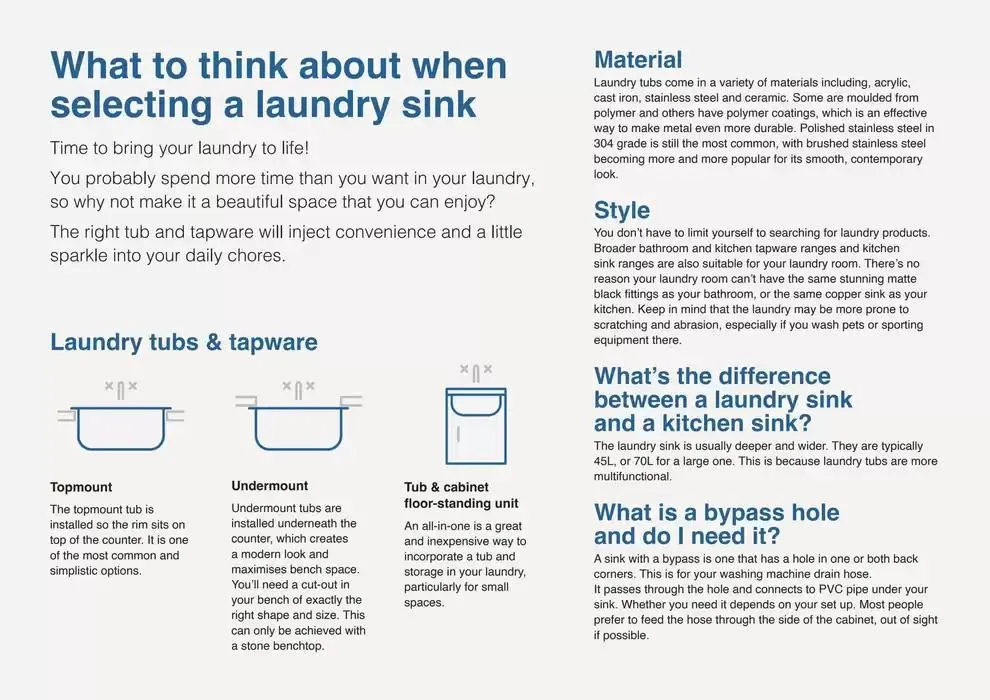 What to think about when selecting a laundry sink

Time to bring your laundry to life!

You probably spend more time than you want in your laundry, so why not make it a beautiful space that you can enjoy?

The right tub and tapware will inject convenience and a little sparkle into your daily chores.

Laundry tubs & tapware

Topmount

The topmount tub is installed so the rim sits on top of the counter. It is one of the most common and simplistic options.

Undermount

Undermount tubs are installed underneath the counter, which creates a modern look and maximises bench space. You'll need a cut-out in your bench of exactly the right shape and size. This can only be achieved with a stone benchtop.

Tub & cabinet floor-standing unit

An all-in-one is a great and inexpensive way to incorporate a tub and storage in your laundry, particularly for small spaces.

Material

Laundry tubs come in a variety of materials including, acrylic, cast iron, stainless steel and ceramic. Some are moulded from polymer and others have polymer coatings, which is an effective way to make metal even more durable. Polished stainless steel in 304 grade is still the most common, with brushed stainless steel becoming more and more popular for its smooth, contemporary look.

Style

You don't have to limit yourself to searching for laundry products. Broader bathroom and kitchen tapware ranges and kitchen sink ranges are also suitable for your laundry room. There's no reason your laundry room can't have the same stunning matte black fittings as your bathroom, or the same copper sink as your kitchen. Keep in mind that the laundry may be more prone to scratching and abrasion, especially if you wash pets or sporting equipment there.

What's the difference between a laundry sink and a kitchen sink?

The laundry sink is usually deeper and wider. They are typically 45L, or 70L for a large one. This is because laundry tubs are more multifunctional.

What is a bypass hole and do I need it?

A sink with a bypass is one that has a hole in one or both back corners. This is for your washing machine drain hose.
It passes through the hole and connects to PVC pipe under your sink. Whether you need it depends on your set up. Most people prefer to feed the hose through the side of the cabinet, out of sight if possible.