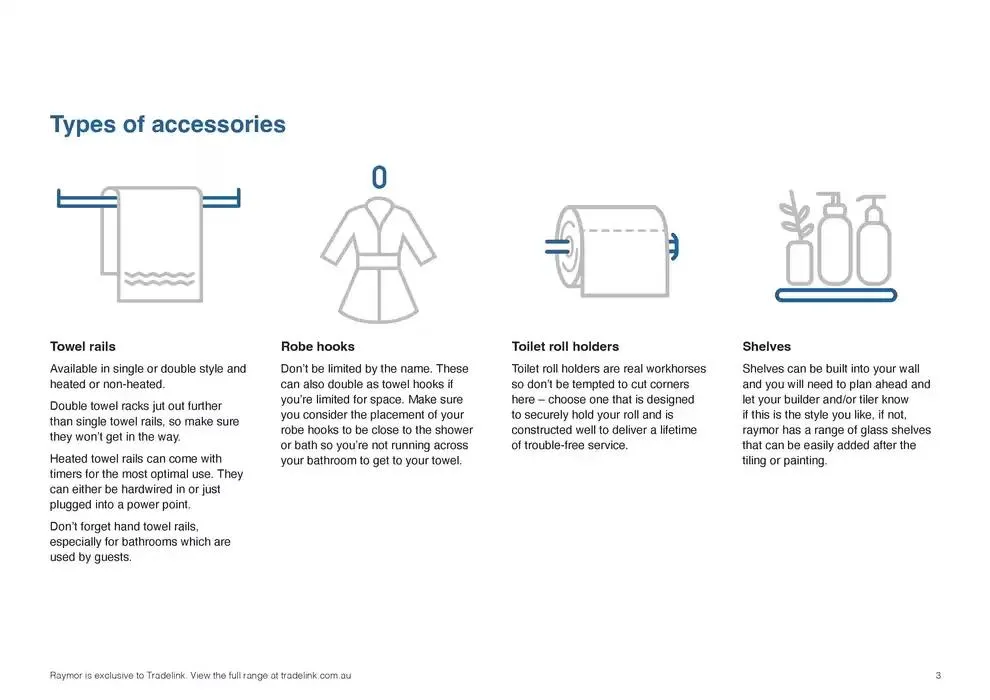 Types of accessories

Towel rails

Available in single or double style and heated or non-heated.

Double towel racks jut out further than single towel rails, so make sure they won't get in the way.

Heated towel rails can come with timers for the most optimal use. They can either be hardwired in or just plugged into a power point.

Don't forget hand towel rails, especially for bathrooms which are used by guests.

Robe hooks

Don't be limited by the name. These can also double as towel hooks if you're limited for space. Make sure you consider the placement of your robe hooks to be close to the shower or bath so you're not running across your bathroom to get to your towel.

Toilet roll holders

Toilet roll holders are real workhorses so don't be tempted to cut corners here – choose one that is designed to securely hold your roll and is constructed well to deliver a lifetime of trouble-free service.

Shelves

Shelves can be built into your wall and you will need to plan ahead and let your builder and/or tiler know if this is the style you like, if not, raymor has a range of glass shelves that can be easily added after the tiling or painting.

Raymor is exclusive to Tradelink. View the full range at tradelink.com.au

3