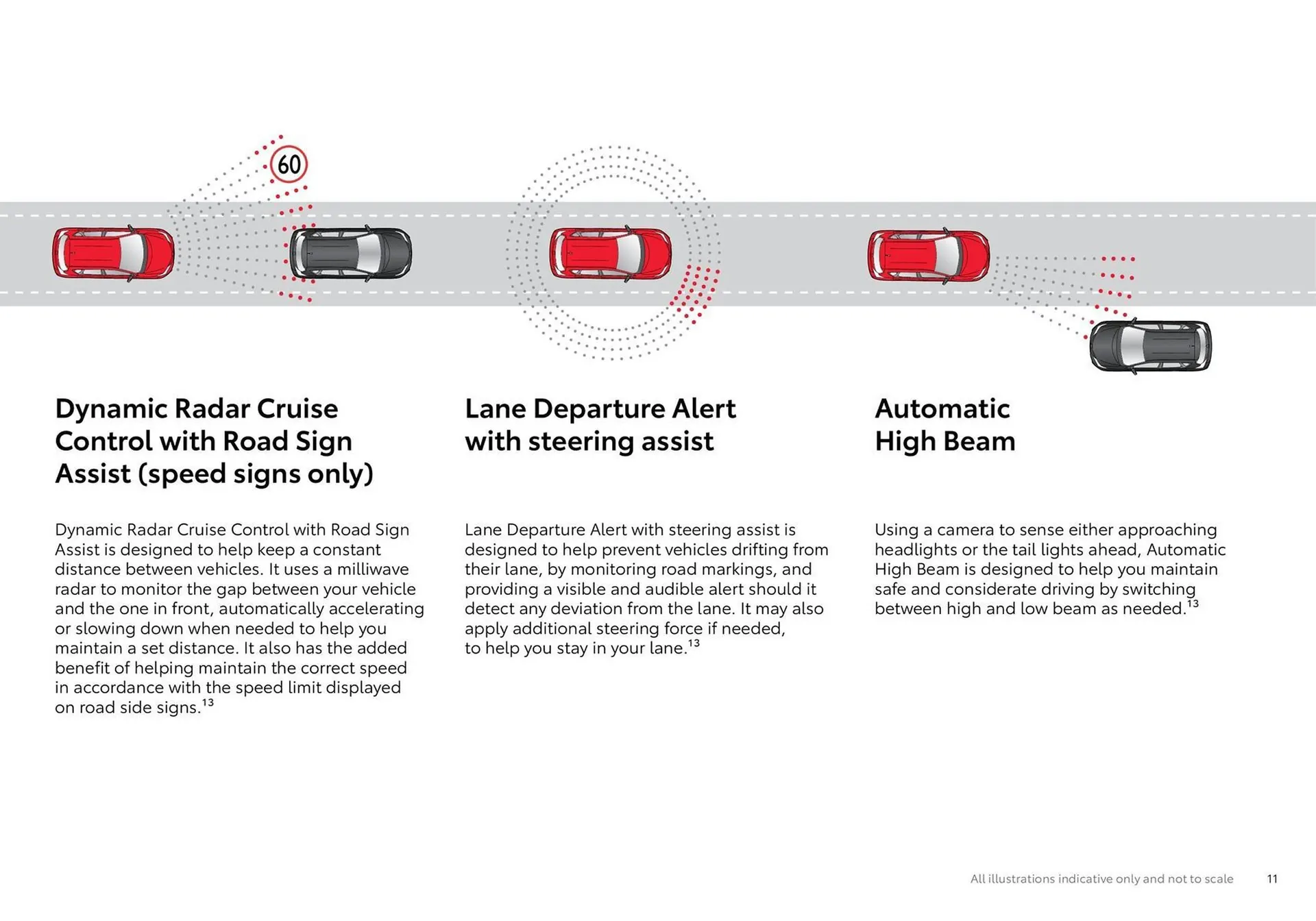 60

Dynamic Radar Cruise Control with Road Sign Assist (speed signs only)

Dynamic Radar Cruise Control with Road Sign Assist is designed to help keep a constant distance between vehicles. It uses a milliwave radar to monitor the gap between your vehicle and the one in front, automatically accelerating or slowing down when needed to help you maintain a set distance. It also has the added benefit of helping maintain the correct speed in accordance with the speed limit displayed on road side signs.$^{13}$

Lane Departure Alert with steering assist

Lane Departure Alert with steering assist is designed to help prevent vehicles drifting from their lane, by monitoring road markings, and providing a visible and audible alert should it detect any deviation from the lane. It may also apply additional steering force if needed, to help you stay in your lane.$^{13}$

Automatic High Beam

Using a camera to sense either approaching headlights or the tail lights ahead, Automatic High Beam is designed to help you maintain safe and considerate driving by switching between high and low beam as needed.$^{13}$

All illustrations indicative only and not to scale 11