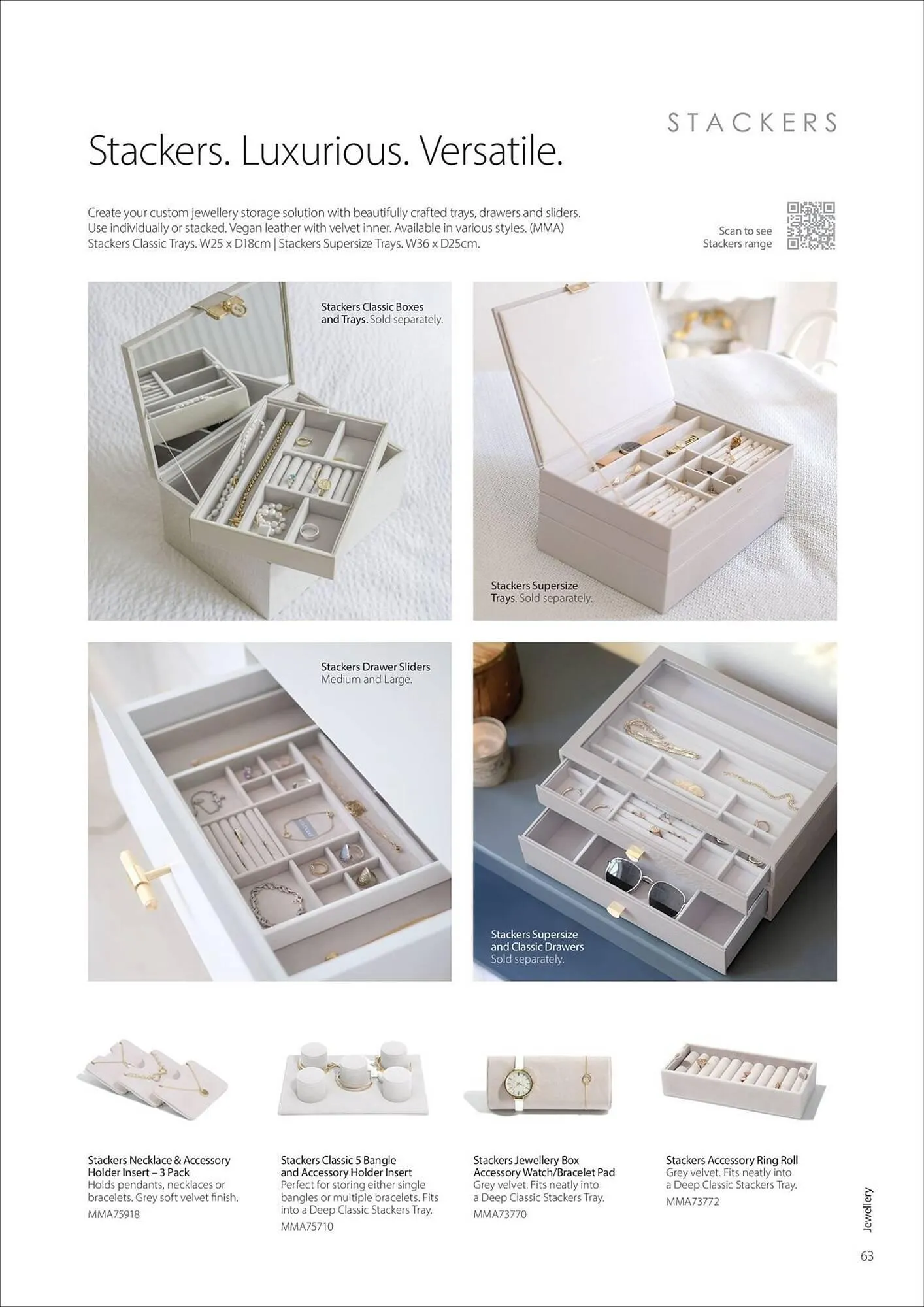 STACKERS

Stackers. Luxurious. Versatile.

Create your custom jewellery storage solution with beautifully crafted trays, drawers and sliders. Use individually or stacked. Vegan leather with velvet inner. Available in various styles. (MMA) Stackers Classic Trays. W25 x D18cm | Stackers Supersize Trays. W36 x D25cm.

Scan to see Stackers range

Stackers Classic Boxes and Trays. Sold separately.

Stackers Supersize Trays. Sold separately.

Stackers Drawer Sliders Medium and Large.

Stackers Supersize and Classic Drawers Sold separately.

Stackers Necklace & Accessory Holder Insert – 3 Pack
Holds pendants, necklaces or bracelets. Grey soft velvet finish.
MMA75918

Stackers Classic 5 Bangle and Accessory Holder Insert
Perfect for storing either single bangles or multiple bracelets. Fits into a Deep Classic Stackers Tray.
MMA75710

Stackers Jewellery Box Accessory Watch/Bracelet Pad
Grey velvet. Fits neatly into a Deep Classic Stackers Tray.
MMA73770

Stackers Accessory Ring Roll
Grey velvet. Fits neatly into a Deep Classic Stackers Tray.
MMA73772

Jewellery

63