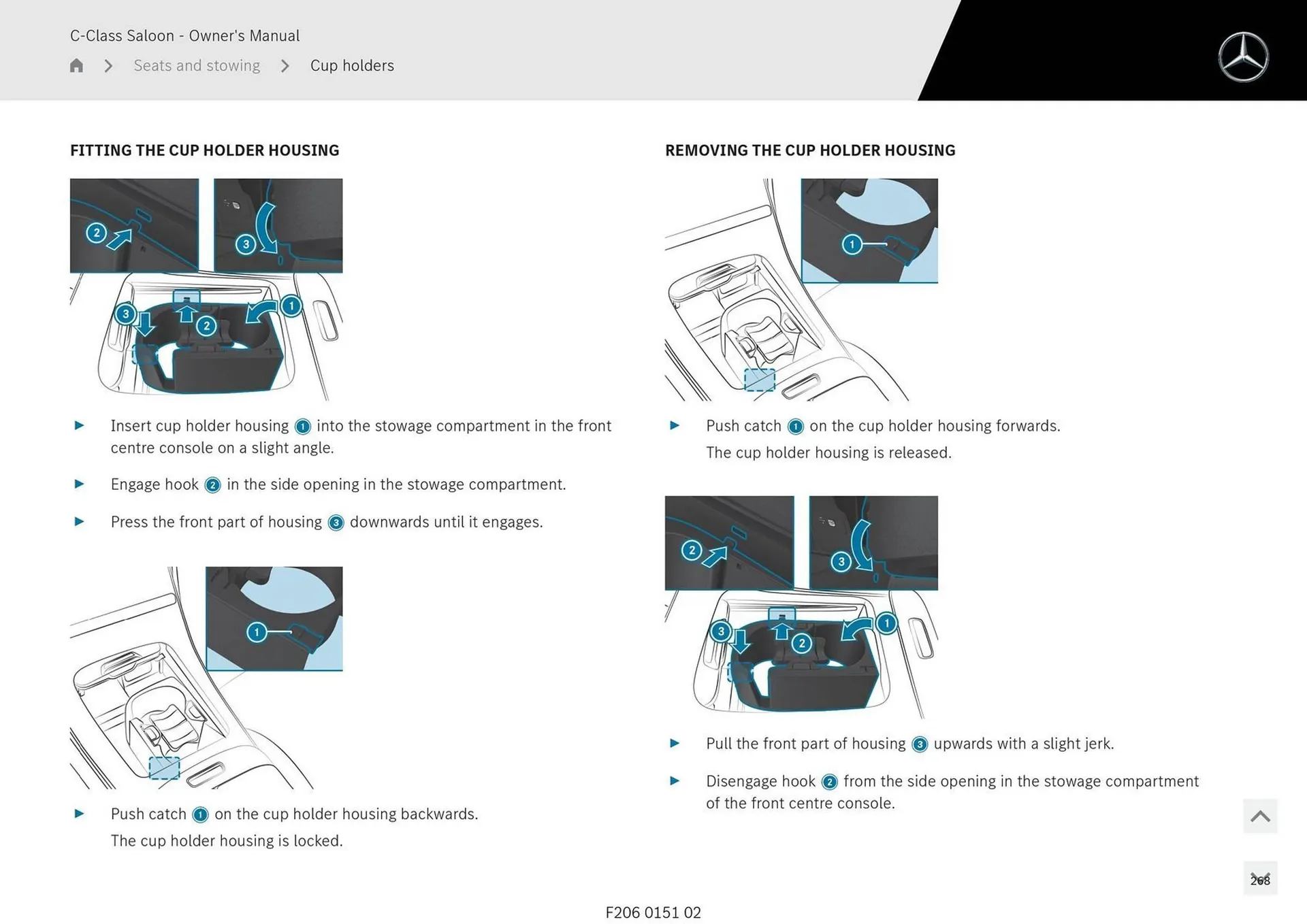 C-Class Saloon - Owner's Manual

Seats and stowing > Cup holders

FITTING THE CUP HOLDER HOUSING

2

3

3

2

1

▶ Insert cup holder housing 1 into the stowage compartment in the front centre console on a slight angle.

▶ Engage hook 2 in the side opening in the stowage compartment.

▶ Press the front part of housing 3 downwards until it engages.

1

▶ Push catch 1 on the cup holder housing backwards.

The cup holder housing is locked.

REMOVING THE CUP HOLDER HOUSING

1

▶ Push catch 1 on the cup holder housing forwards.

The cup holder housing is released.

2

3

3

2

1

▶ Pull the front part of housing 3 upwards with a slight jerk.

▶ Disengage hook 2 from the side opening in the stowage compartment of the front centre console.

268

F206 0151 02