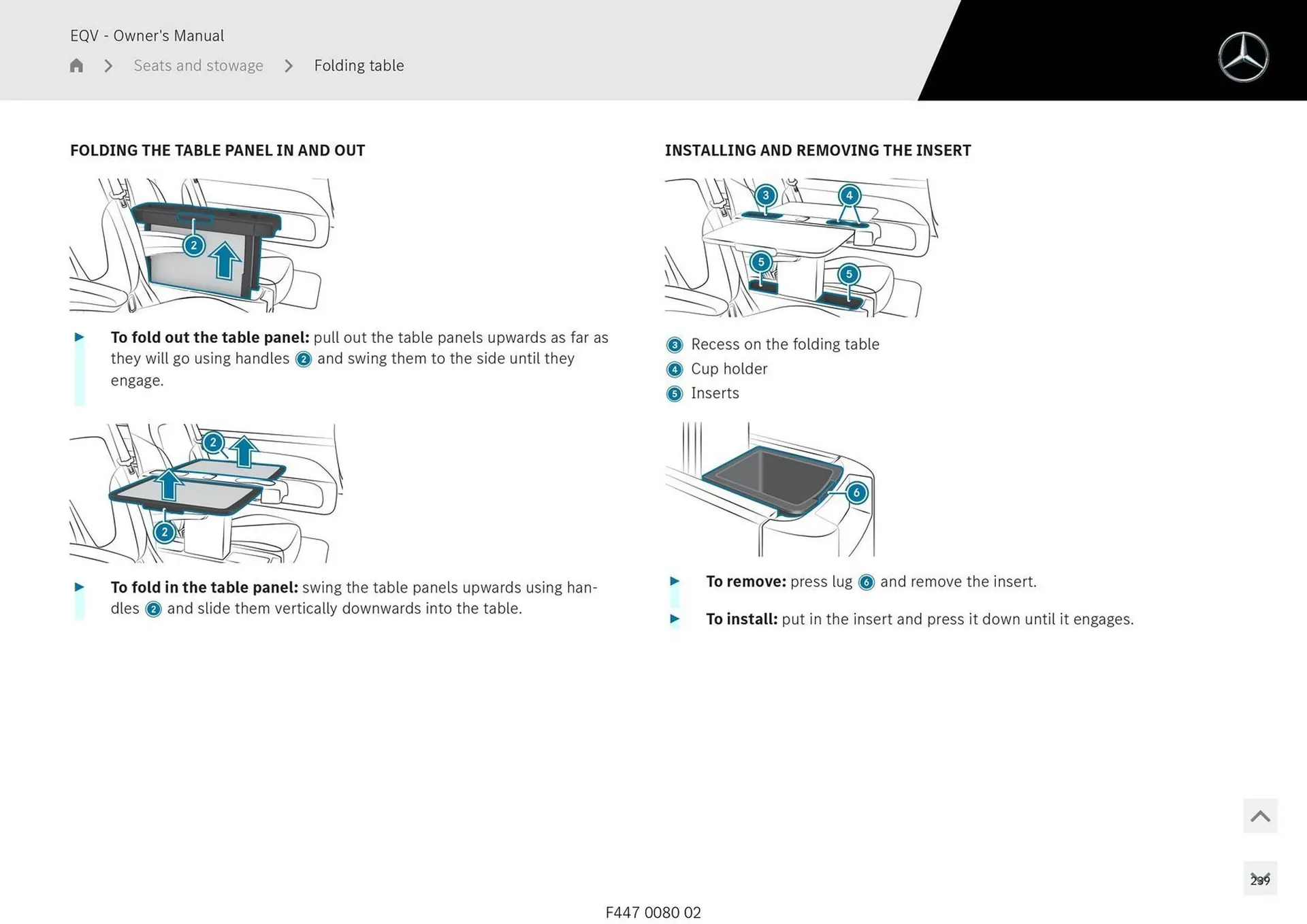 EQV - Owner's Manual

Seats and stowage > Folding table

FOLDING THE TABLE PANEL IN AND OUT

2

▶ **To fold out the table panel:** pull out the table panels upwards as far as they will go using handles 2 and swing them to the side until they engage.

2

2

▶ **To fold in the table panel:** swing the table panels upwards using handles 2 and slide them vertically downwards into the table.

INSTALLING AND REMOVING THE INSERT

3 4 5 5

3 Recess on the folding table
4 Cup holder
5 Inserts

6

▶ **To remove:** press lug 6 and remove the insert.

▶ **To install:** put in the insert and press it down until it engages.

239

F447 0080 02