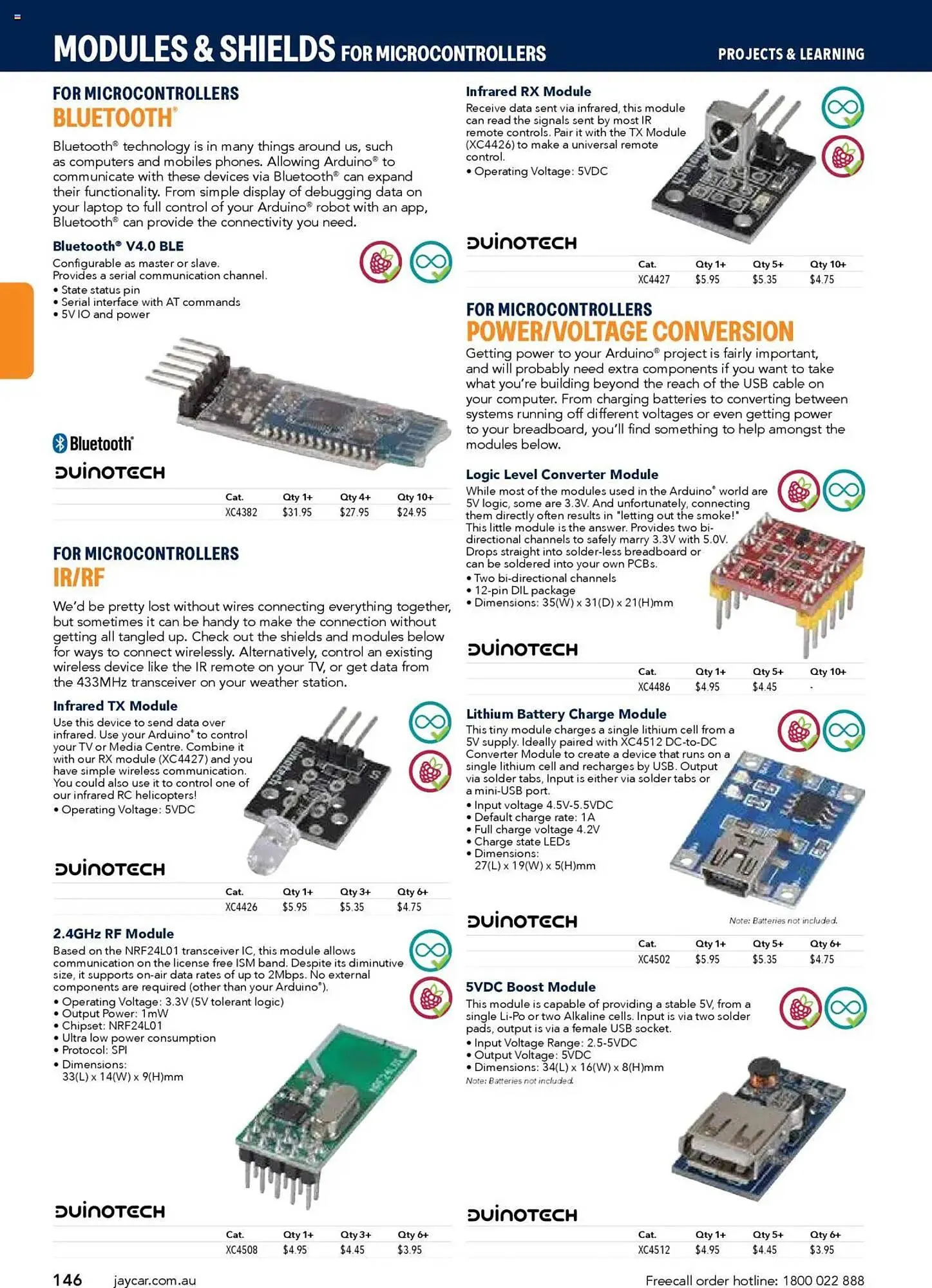 MODULES & SHIELDS FOR MICROCONTROLLERS

PROJECTS & LEARNING

FOR MICROCONTROLLERS
BLUETOOTH®

Bluetooth® technology is in many things around us, such as computers and mobiles phones. Allowing Arduino® to communicate with these devices via Bluetooth® can expand their functionality. From simple display of debugging data on your laptop to full control of your Arduino® robot with an app, Bluetooth® can provide the connectivity you need.

Bluetooth® V4.0 BLE
Configurable as master or slave.
Provides a serial communication channel.
• State status pin
• Serial interface with AT commands
• 5V IO and power

Bluetooth®

DUINOTECH

| Cat. | Qty 1+ | Qty 4+ | Qty 10+ |
|---|---|---|---|
| XC4382 | $31.95 | $27.95 | $24.95 |

FOR MICROCONTROLLERS
IR/RF

We'd be pretty lost without wires connecting everything together, but sometimes it can be handy to make the connection without getting all tangled up. Check out the shields and modules below for ways to connect wirelessly. Alternatively, control an existing wireless device like the IR remote on your TV, or get data from the 433MHz transceiver on your weather station.

Infrared TX Module
Use this device to send data over infrared. Use your Arduino® to control your TV or Media Centre. Combine it with our RX module (XC4427) and you have simple wireless communication. You could also use it to control one of our infrared RC helicopters!
• Operating Voltage: 5VDC

DUINOTECH

| Cat. | Qty 1+ | Qty 3+ | Qty 6+ |
|---|---|---|---|
| XC4426 | $5.95 | $5.35 | $4.75 |

2.4GHz RF Module
Based on the NRF24L01 transceiver IC, this module allows communication on the license free ISM band. Despite its diminutive size, it supports on-air data rates of up to 2Mbps. No external components are required (other than your Arduino®).
• Operating Voltage: 3.3V (5V tolerant logic)
• Output Power: 1mW
• Chipset: NRF24L01
• Ultra low power consumption
• Protocol: SPI
• Dimensions: 33(L) x 14(W) x 9(H)mm

DUINOTECH

| Cat. | Qty 1+ | Qty 3+ | Qty 6+ |
|---|---|---|---|
| XC4508 | $4.95 | $4.45 | $3.95 |

Infrared RX Module
Receive data sent via infrared, this module can read the signals sent by most IR remote controls. Pair it with the TX Module (XC4426) to make a universal remote control.
• Operating Voltage: 5VDC

DUINOTECH

| Cat. | Qty 1+ | Qty 5+ | Qty 10+ |
|---|---|---|---|
| XC4427 | $5.95 | $5.35 | $4.75 |

FOR MICROCONTROLLERS
POWER/VOLTAGE CONVERSION

Getting power to your Arduino® project is fairly important, and will probably need extra components if you want to take what you're building beyond the reach of the USB cable on your computer. From charging batteries to converting between systems running off different voltages or even getting power to your breadboard, you'll find something to help amongst the modules below.

Logic Level Converter Module
While most of the modules used in the Arduino® world are 5V logic, some are 3.3V. And unfortunately, connecting them directly often results in "letting out the smoke!" This little module is the answer. Provides two bi-directional channels to safely marry 3.3V with 5.0V. Drops straight into solder-less breadboard or can be soldered into your own PCBs.
• Two bi-directional channels
• 12-pin DIL package
• Dimensions: 35(W) x 31(D) x 21(H)mm

DUINOTECH

| Cat. | Qty 1+ | Qty 5+ | Qty 10+ |
|---|---|---|---|
| XC4486 | $4.95 | $4.45 | - |

Lithium Battery Charge Module
This tiny module charges a single lithium cell from a 5V supply. Ideally paired with XC4512 DC-to-DC Converter Module to create a device that runs on a single lithium cell and recharges by USB. Output via solder tabs, Input is either via solder tabs or a mini-USB port.
• Input voltage 4.5V-5.5VDC
• Default charge rate: 1A
• Full charge voltage 4.2V
• Charge state LEDs
• Dimensions: 27(L) x 19(W) x 5(H)mm

DUINOTECH

Note: Batteries not included.

| Cat. | Qty 1+ | Qty 5+ | Qty 6+ |
|---|---|---|---|
| XC4502 | $5.95 | $5.35 | $4.75 |

5VDC Boost Module
This module is capable of providing a stable 5V, from a single Li-Po or two Alkaline cells. Input is via two solder pads, output is via a female USB socket.
• Input Voltage Range: 2.5-5VDC
• Output Voltage: 5VDC
• Dimensions: 34(L) x 16(W) x 8(H)mm
Note: Batteries not included.

DUINOTECH

| Cat. | Qty 1+ | Qty 5+ | Qty 6+ |
|---|---|---|---|
| XC4512 | $4.95 | $4.45 | $3.95 |

146 jaycar.com.au

Freecall order hotline: 1800 022 888