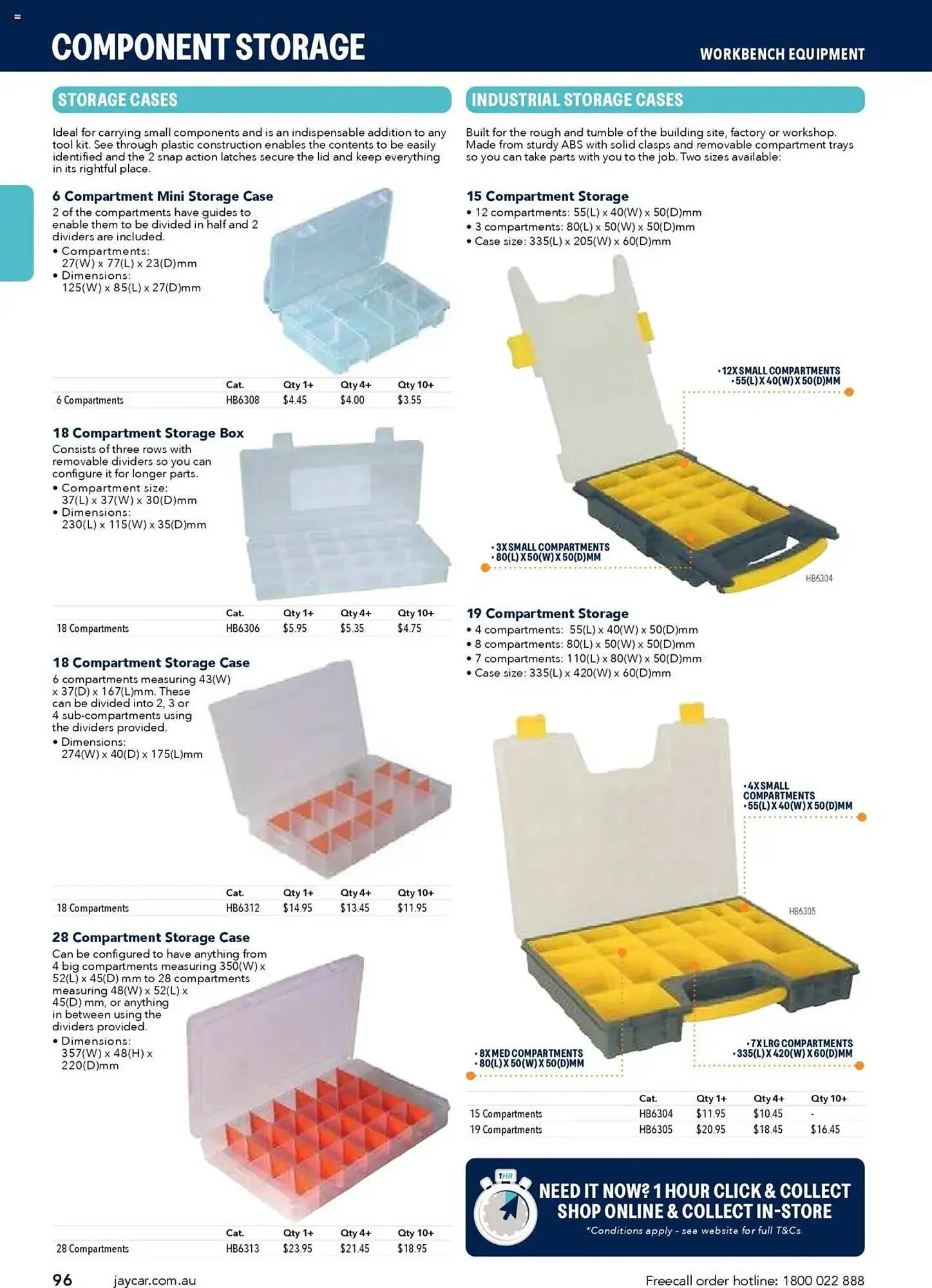 COMPONENT STORAGE

WORKBENCH EQUIPMENT

STORAGE CASES

Ideal for carrying small components and is an indispensable addition to any tool kit. See through plastic construction enables the contents to be easily identified and the 2 snap action latches secure the lid and keep everything in its rightful place.

6 Compartment Mini Storage Case
2 of the compartments have guides to enable them to be divided in half and 2 dividers are included.
• Compartments: 27(W) x 77(L) x 23(D)mm
• Dimensions: 125(W) x 85(L) x 27(D)mm

| | Cat. | Qty 1+ | Qty 4+ | Qty 10+ |
|---|---|---|---|---|
| 6 Compartments | HB6308 | $4.45 | $4.00 | $3.55 |

18 Compartment Storage Box
Consists of three rows with removable dividers so you can configure it for longer parts.
• Compartment size: 37(L) x 37(W) x 30(D)mm
• Dimensions: 230(L) x 115(W) x 35(D)mm

| | Cat. | Qty 1+ | Qty 4+ | Qty 10+ |
|---|---|---|---|---|
| 18 Compartments | HB6306 | $5.95 | $5.35 | $4.75 |

18 Compartment Storage Case
6 compartments measuring 43(W) x 37(D) x 167(L)mm. These can be divided into 2, 3 or 4 sub-compartments using the dividers provided.
• Dimensions: 274(W) x 40(D) x 175(L)mm

| | Cat. | Qty 1+ | Qty 4+ | Qty 10+ |
|---|---|---|---|---|
| 18 Compartments | HB6312 | $14.95 | $13.45 | $11.95 |

28 Compartment Storage Case
Can be configured to have anything from 4 big compartments measuring 350(W) x 52(L) x 45(D) mm to 28 compartments measuring 48(W) x 52(L) x 45(D) mm, or anything in between using the dividers provided.
• Dimensions: 357(W) x 48(H) x 220(D)mm

| | Cat. | Qty 1+ | Qty 4+ | Qty 10+ |
|---|---|---|---|---|
| 28 Compartments | HB6313 | $23.95 | $21.45 | $18.95 |

INDUSTRIAL STORAGE CASES

Built for the rough and tumble of the building site, factory or workshop. Made from sturdy ABS with solid clasps and removable compartment trays so you can take parts with you to the job. Two sizes available:

15 Compartment Storage
• 12 compartments: 55(L) x 40(W) x 50(D)mm
• 3 compartments: 80(L) x 50(W) x 50(D)mm
• Case size: 335(L) x 205(W) x 60(D)mm

• 12X SMALL COMPARTMENTS
• 55(L) X 40(W) X 50(D)MM

• 3X SMALL COMPARTMENTS
• 80(L) X 50(W) X 50(D)MM

HB6304

19 Compartment Storage
• 4 compartments: 55(L) x 40(W) x 50(D)mm
• 8 compartments: 80(L) x 50(W) x 50(D)mm
• 7 compartments: 110(L) x 80(W) x 50(D)mm
• Case size: 335(L) x 420(W) x 60(D)mm

• 4X SMALL COMPARTMENTS
• 55(L) X 40(W) X 50(D)MM

HB6305

• 8X MED COMPARTMENTS
• 80(L) X 50(W) X 50(D)MM

• 7X LRG COMPARTMENTS
• 335(L) X 420(W) X 60(D)MM

| | Cat. | Qty 1+ | Qty 4+ | Qty 10+ |
|---|---|---|---|---|
| 15 Compartments | HB6304 | $11.95 | $10.45 | - |
| 19 Compartments | HB6305 | $20.95 | $18.45 | $16.45 |

1HR
NEED IT NOW? 1 HOUR CLICK & COLLECT
SHOP ONLINE & COLLECT IN-STORE
*Conditions apply - see website for full T&Cs.

96 jaycar.com.au

Freecall order hotline: 1800 022 888