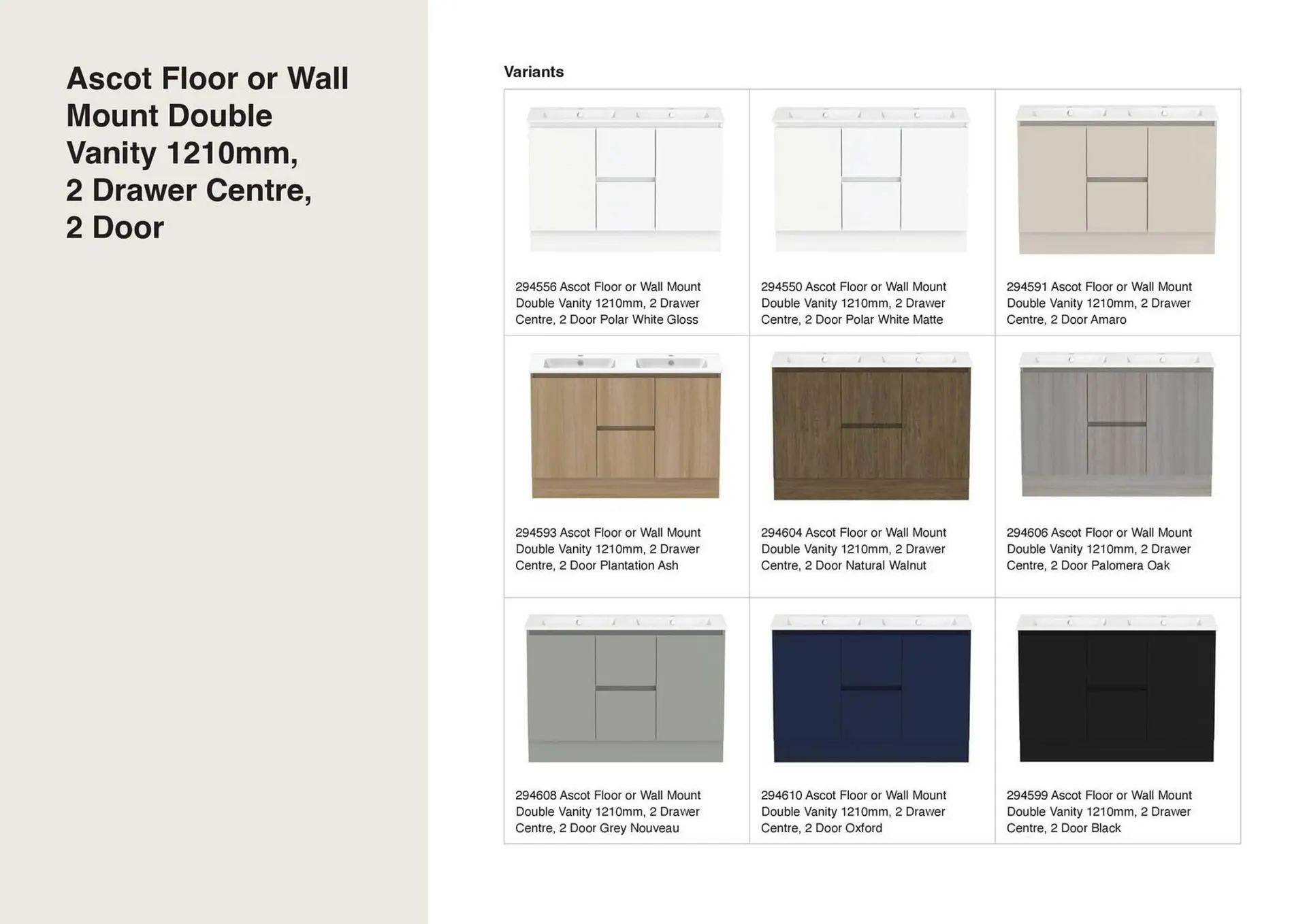 Ascot Floor or Wall Mount Double Vanity 1210mm, 2 Drawer Centre, 2 Door

Variants

| | | |
|---|---|---|
| 294556 Ascot Floor or Wall Mount Double Vanity 1210mm, 2 Drawer Centre, 2 Door Polar White Gloss | 294550 Ascot Floor or Wall Mount Double Vanity 1210mm, 2 Drawer Centre, 2 Door Polar White Matte | 294591 Ascot Floor or Wall Mount Double Vanity 1210mm, 2 Drawer Centre, 2 Door Amaro |
| 294593 Ascot Floor or Wall Mount Double Vanity 1210mm, 2 Drawer Centre, 2 Door Plantation Ash | 294604 Ascot Floor or Wall Mount Double Vanity 1210mm, 2 Drawer Centre, 2 Door Natural Walnut | 294606 Ascot Floor or Wall Mount Double Vanity 1210mm, 2 Drawer Centre, 2 Door Palomera Oak |
| 294608 Ascot Floor or Wall Mount Double Vanity 1210mm, 2 Drawer Centre, 2 Door Grey Nouveau | 294610 Ascot Floor or Wall Mount Double Vanity 1210mm, 2 Drawer Centre, 2 Door Oxford | 294599 Ascot Floor or Wall Mount Double Vanity 1210mm, 2 Drawer Centre, 2 Door Black |