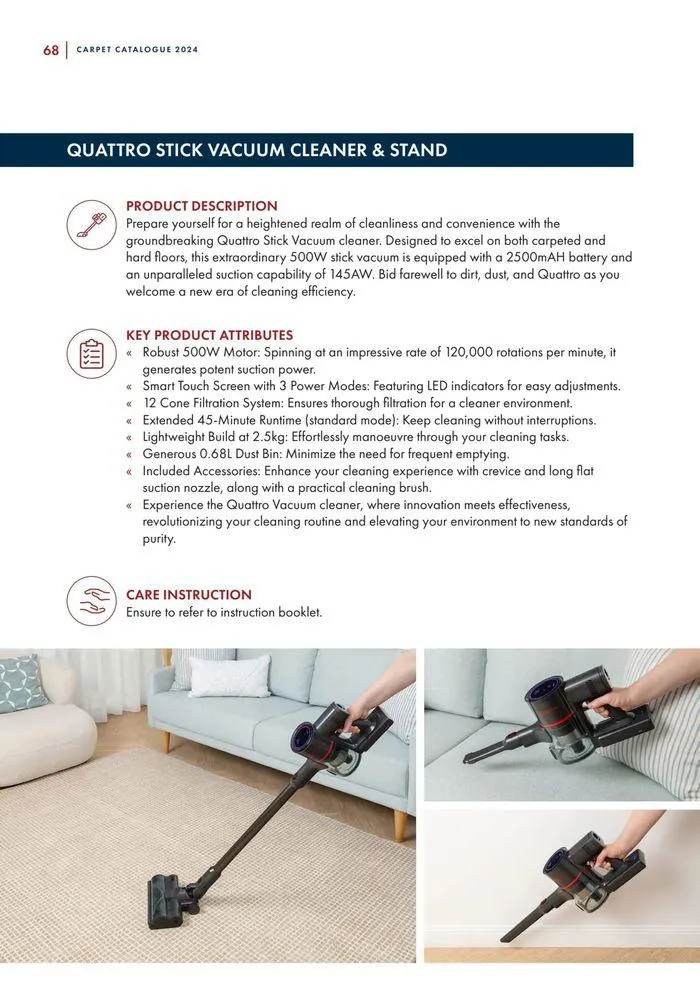 68 | CARPET CATALOGUE 2024

QUATTRO STICK VACUUM CLEANER & STAND

PRODUCT DESCRIPTION
Prepare yourself for a heightened realm of cleanliness and convenience with the groundbreaking Quattro Stick Vacuum cleaner. Designed to excel on both carpeted and hard floors, this extraordinary 500W stick vacuum is equipped with a 2500mAH battery and an unparalleled suction capability of 145AW. Bid farewell to dirt, dust, and Quattro as you welcome a new era of cleaning efficiency.

KEY PRODUCT ATTRIBUTES
« Robust 500W Motor: Spinning at an impressive rate of 120,000 rotations per minute, it generates potent suction power.
« Smart Touch Screen with 3 Power Modes: Featuring LED indicators for easy adjustments.
« 12 Cone Filtration System: Ensures thorough filtration for a cleaner environment.
« Extended 45-Minute Runtime (standard mode): Keep cleaning without interruptions.
« Lightweight Build at 2.5kg: Effortlessly manoeuvre through your cleaning tasks.
« Generous 0.68L Dust Bin: Minimize the need for frequent emptying.
« Included Accessories: Enhance your cleaning experience with crevice and long flat suction nozzle, along with a practical cleaning brush.
« Experience the Quattro Vacuum cleaner, where innovation meets effectiveness, revolutionizing your cleaning routine and elevating your environment to new standards of purity.

CARE INSTRUCTION
Ensure to refer to instruction booklet.