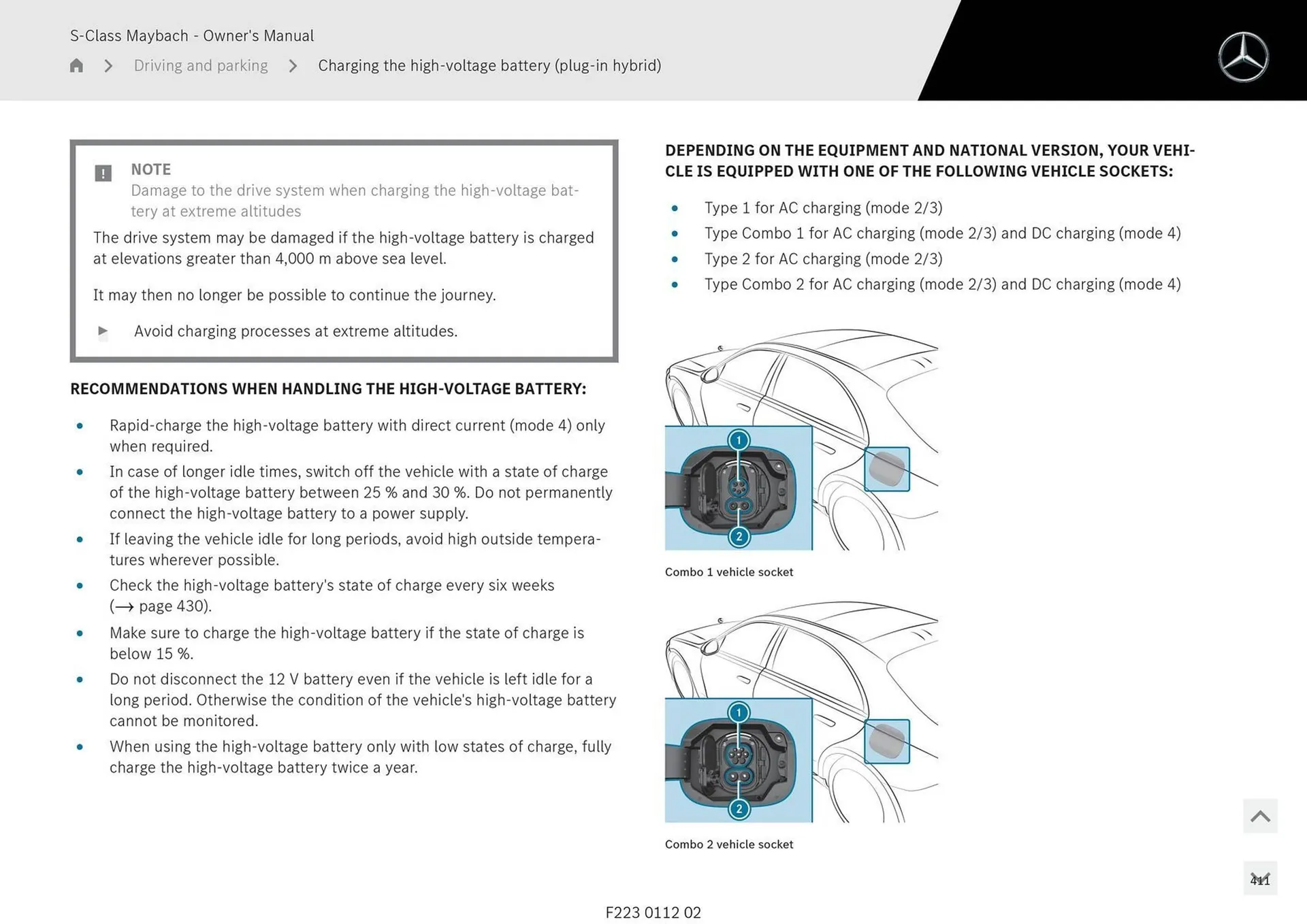 S-Class Maybach - Owner's Manual

Driving and parking > Charging the high-voltage battery (plug-in hybrid)

NOTE
Damage to the drive system when charging the high-voltage battery at extreme altitudes

The drive system may be damaged if the high-voltage battery is charged at elevations greater than 4,000 m above sea level.

It may then no longer be possible to continue the journey.

▶ Avoid charging processes at extreme altitudes.

RECOMMENDATIONS WHEN HANDLING THE HIGH-VOLTAGE BATTERY:

• Rapid-charge the high-voltage battery with direct current (mode 4) only when required.
• In case of longer idle times, switch off the vehicle with a state of charge of the high-voltage battery between 25 % and 30 %. Do not permanently connect the high-voltage battery to a power supply.
• If leaving the vehicle idle for long periods, avoid high outside temperatures wherever possible.
• Check the high-voltage battery's state of charge every six weeks (→ page 430).
• Make sure to charge the high-voltage battery if the state of charge is below 15 %.
• Do not disconnect the 12 V battery even if the vehicle is left idle for a long period. Otherwise the condition of the vehicle's high-voltage battery cannot be monitored.
• When using the high-voltage battery only with low states of charge, fully charge the high-voltage battery twice a year.

DEPENDING ON THE EQUIPMENT AND NATIONAL VERSION, YOUR VEHICLE IS EQUIPPED WITH ONE OF THE FOLLOWING VEHICLE SOCKETS:

• Type 1 for AC charging (mode 2/3)
• Type Combo 1 for AC charging (mode 2/3) and DC charging (mode 4)
• Type 2 for AC charging (mode 2/3)
• Type Combo 2 for AC charging (mode 2/3) and DC charging (mode 4)

1
2

Combo 1 vehicle socket

1
2

Combo 2 vehicle socket

411

F223 0112 02