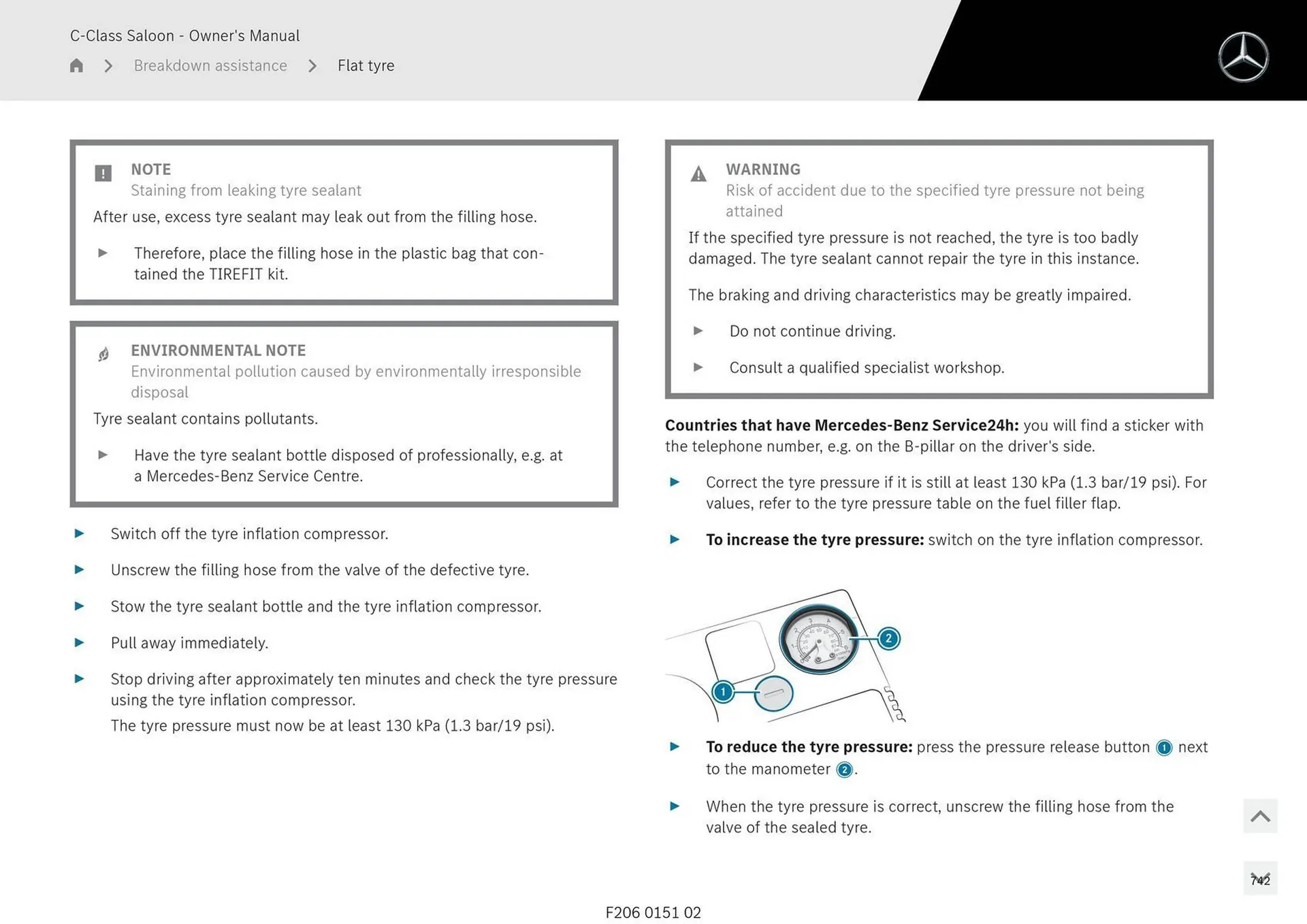 C-Class Saloon - Owner's Manual

Breakdown assistance > Flat tyre

NOTE
Staining from leaking tyre sealant

After use, excess tyre sealant may leak out from the filling hose.

▶ Therefore, place the filling hose in the plastic bag that contained the TIREFIT kit.

ENVIRONMENTAL NOTE
Environmental pollution caused by environmentally irresponsible disposal

Tyre sealant contains pollutants.

▶ Have the tyre sealant bottle disposed of professionally, e.g. at a Mercedes-Benz Service Centre.

▶ Switch off the tyre inflation compressor.

▶ Unscrew the filling hose from the valve of the defective tyre.

▶ Stow the tyre sealant bottle and the tyre inflation compressor.

▶ Pull away immediately.

▶ Stop driving after approximately ten minutes and check the tyre pressure using the tyre inflation compressor.
The tyre pressure must now be at least 130 kPa (1.3 bar/19 psi).

WARNING
Risk of accident due to the specified tyre pressure not being attained

If the specified tyre pressure is not reached, the tyre is too badly damaged. The tyre sealant cannot repair the tyre in this instance.

The braking and driving characteristics may be greatly impaired.

▶ Do not continue driving.

▶ Consult a qualified specialist workshop.

**Countries that have Mercedes-Benz Service24h:** you will find a sticker with the telephone number, e.g. on the B-pillar on the driver's side.

▶ Correct the tyre pressure if it is still at least 130 kPa (1.3 bar/19 psi). For values, refer to the tyre pressure table on the fuel filler flap.

▶ **To increase the tyre pressure:** switch on the tyre inflation compressor.

2

1

▶ **To reduce the tyre pressure:** press the pressure release button 1 next to the manometer 2.

▶ When the tyre pressure is correct, unscrew the filling hose from the valve of the sealed tyre.

742

F206 0151 02