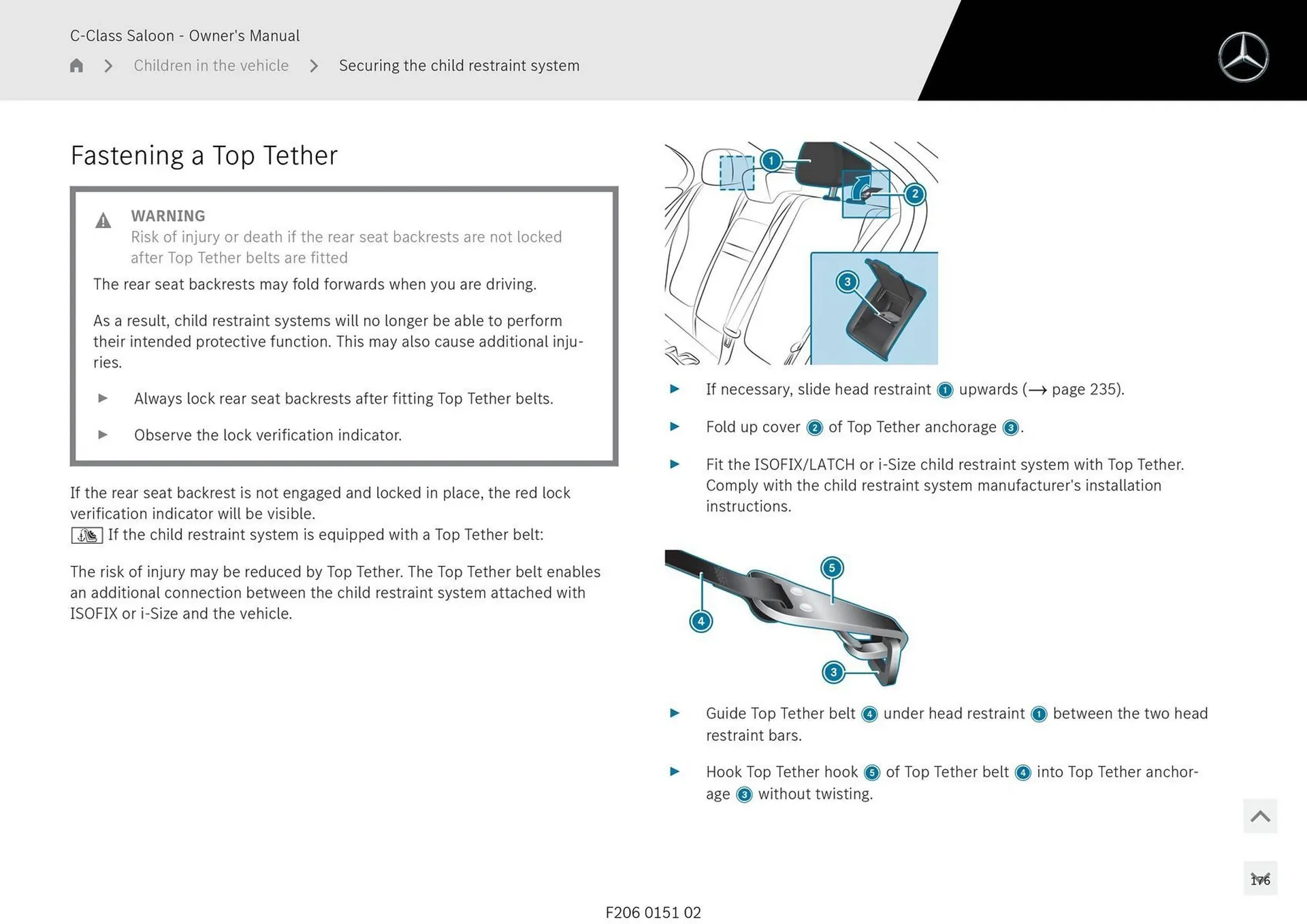 C-Class Saloon - Owner's Manual

> Children in the vehicle > Securing the child restraint system

Fastening a Top Tether

WARNING
Risk of injury or death if the rear seat backrests are not locked after Top Tether belts are fitted

The rear seat backrests may fold forwards when you are driving.

As a result, child restraint systems will no longer be able to perform their intended protective function. This may also cause additional injuries.

► Always lock rear seat backrests after fitting Top Tether belts.

► Observe the lock verification indicator.

If the rear seat backrest is not engaged and locked in place, the red lock verification indicator will be visible.
If the child restraint system is equipped with a Top Tether belt:

The risk of injury may be reduced by Top Tether. The Top Tether belt enables an additional connection between the child restraint system attached with ISOFIX or i-Size and the vehicle.

1
2
3

► If necessary, slide head restraint 1 upwards (→ page 235).

► Fold up cover 2 of Top Tether anchorage 3.

► Fit the ISOFIX/LATCH or i-Size child restraint system with Top Tether. Comply with the child restraint system manufacturer's installation instructions.

5
4
3

► Guide Top Tether belt 4 under head restraint 1 between the two head restraint bars.

► Hook Top Tether hook 5 of Top Tether belt 4 into Top Tether anchorage 3 without twisting.

176

F206 0151 02