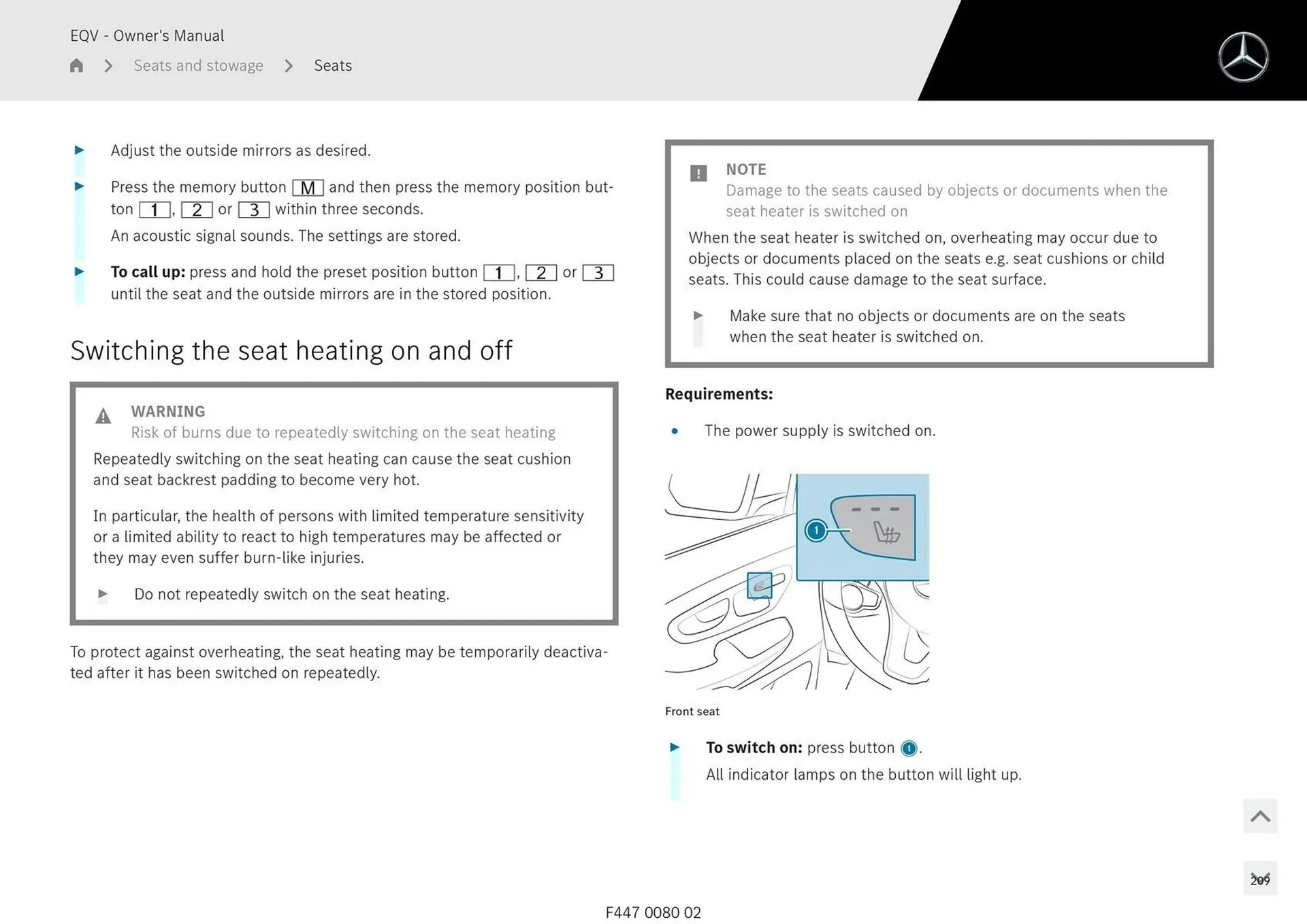 EQV - Owner's Manual

Seats and stowage > Seats

Adjust the outside mirrors as desired.

Press the memory button M and then press the memory position button 1, 2 or 3 within three seconds.

An acoustic signal sounds. The settings are stored.

**To call up:** press and hold the preset position button 1, 2 or 3 until the seat and the outside mirrors are in the stored position.

Switching the seat heating on and off

WARNING
Risk of burns due to repeatedly switching on the seat heating

Repeatedly switching on the seat heating can cause the seat cushion and seat backrest padding to become very hot.

In particular, the health of persons with limited temperature sensitivity or a limited ability to react to high temperatures may be affected or they may even suffer burn-like injuries.

Do not repeatedly switch on the seat heating.

To protect against overheating, the seat heating may be temporarily deactivated after it has been switched on repeatedly.

NOTE
Damage to the seats caused by objects or documents when the seat heater is switched on

When the seat heater is switched on, overheating may occur due to objects or documents placed on the seats e.g. seat cushions or child seats. This could cause damage to the seat surface.

Make sure that no objects or documents are on the seats when the seat heater is switched on.

**Requirements:**

The power supply is switched on.

1

Front seat

**To switch on:** press button 1.

All indicator lamps on the button will light up.

209

F447 0080 02