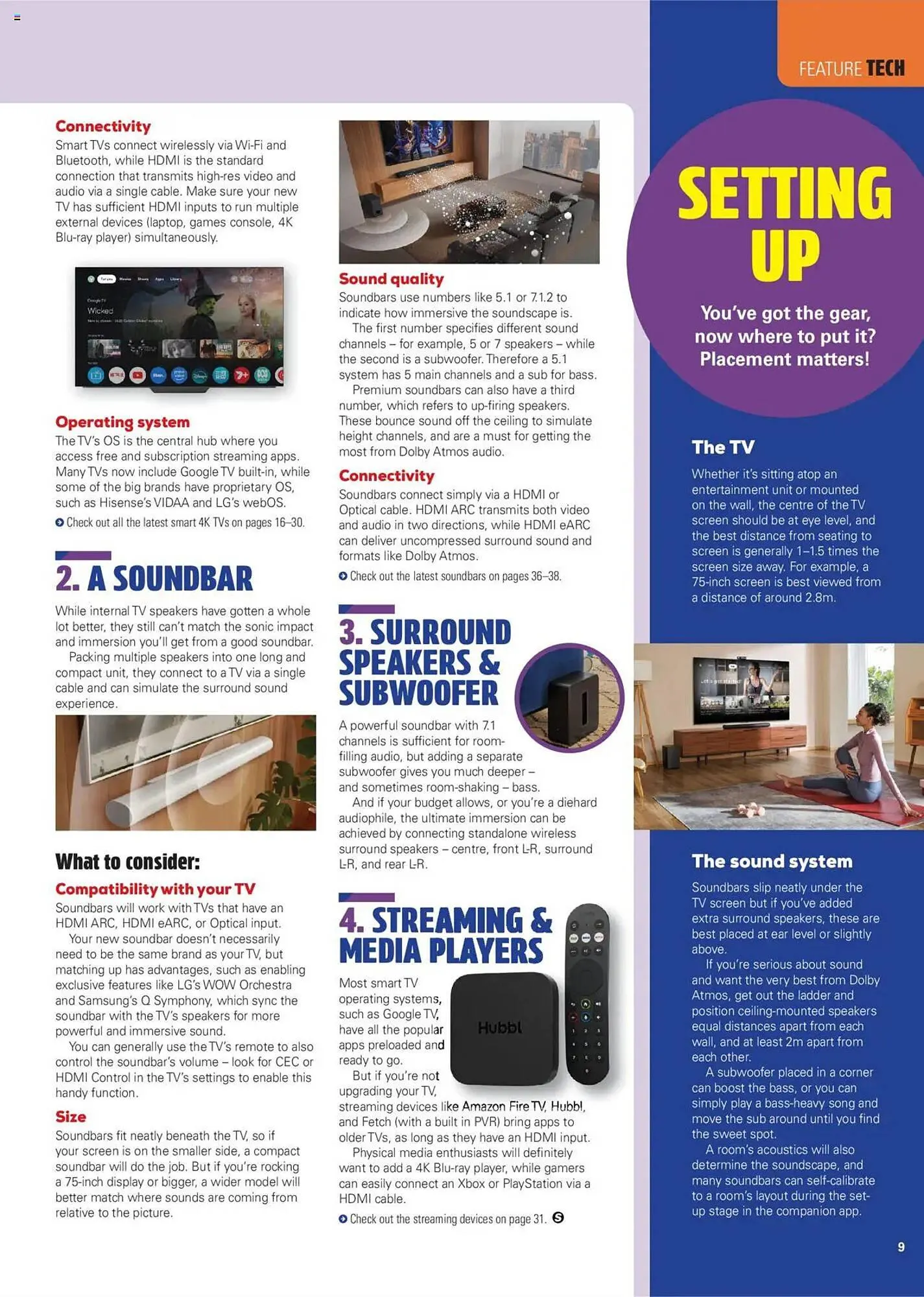 FEATURE TECH

Connectivity
Smart TVs connect wirelessly via Wi-Fi and Bluetooth, while HDMI is the standard connection that transmits high-res video and audio via a single cable. Make sure your new TV has sufficient HDMI inputs to run multiple external devices (laptop, games console, 4K Blu-ray player) simultaneously.

Wicked

Operating system
The TV's OS is the central hub where you access free and subscription streaming apps. Many TVs now include Google TV built-in, while some of the big brands have proprietary OS, such as Hisense's VIDAA and LG's webOS.
Check out all the latest smart 4K TVs on pages 16–30.

2. A SOUNDBAR
While internal TV speakers have gotten a whole lot better, they still can't match the sonic impact and immersion you'll get from a good soundbar.
Packing multiple speakers into one long and compact unit, they connect to a TV via a single cable and can simulate the surround sound experience.

What to consider:
Compatibility with your TV
Soundbars will work with TVs that have an HDMI ARC, HDMI eARC, or Optical input.
Your new soundbar doesn't necessarily need to be the same brand as your TV, but matching up has advantages, such as enabling exclusive features like LG's WOW Orchestra and Samsung's Q Symphony, which sync the soundbar with the TV's speakers for more powerful and immersive sound.
You can generally use the TV's remote to also control the soundbar's volume – look for CEC or HDMI Control in the TV's settings to enable this handy function.

Size
Soundbars fit neatly beneath the TV, so if your screen is on the smaller side, a compact soundbar will do the job. But if you're rocking a 75-inch display or bigger, a wider model will better match where sounds are coming from relative to the picture.

Sound quality
Soundbars use numbers like 5.1 or 7.1.2 to indicate how immersive the soundscape is.
The first number specifies different sound channels – for example, 5 or 7 speakers – while the second is a subwoofer. Therefore a 5.1 system has 5 main channels and a sub for bass.
Premium soundbars can also have a third number, which refers to up-firing speakers. These bounce sound off the ceiling to simulate height channels, and are a must for getting the most from Dolby Atmos audio.

Connectivity
Soundbars connect simply via a HDMI or Optical cable. HDMI ARC transmits both video and audio in two directions, while HDMI eARC can deliver uncompressed surround sound and formats like Dolby Atmos.
Check out the latest soundbars on pages 36–38.

3. SURROUND SPEAKERS & SUBWOOFER
A powerful soundbar with 7.1 channels is sufficient for room-filling audio, but adding a separate subwoofer gives you much deeper – and sometimes room-shaking – bass.
And if your budget allows, or you're a diehard audiophile, the ultimate immersion can be achieved by connecting standalone wireless surround speakers – centre, front L-R, surround L-R, and rear L-R.

4. STREAMING & MEDIA PLAYERS
Most smart TV operating systems, such as Google TV, have all the popular apps preloaded and ready to go.
But if you're not upgrading your TV, streaming devices like Amazon Fire TV, Hubbl, and Fetch (with a built in PVR) bring apps to older TVs, as long as they have an HDMI input.
Physical media enthusiasts will definitely want to add a 4K Blu-ray player, while gamers can easily connect an Xbox or PlayStation via a HDMI cable.
Check out the streaming devices on page 31.

Hubbl

SETTING UP
You've got the gear, now where to put it? Placement matters!

The TV
Whether it's sitting atop an entertainment unit or mounted on the wall, the centre of the TV screen should be at eye level, and the best distance from seating to screen is generally 1–1.5 times the screen size away. For example, a 75-inch screen is best viewed from a distance of around 2.8m.

The sound system
Soundbars slip neatly under the TV screen but if you've added extra surround speakers, these are best placed at ear level or slightly above.
If you're serious about sound and want the very best from Dolby Atmos, get out the ladder and position ceiling-mounted speakers equal distances apart from each wall, and at least 2m apart from each other.
A subwoofer placed in a corner can boost the bass, or you can simply play a bass-heavy song and move the sub around until you find the sweet spot.
A room's acoustics will also determine the soundscape, and many soundbars can self-calibrate to a room's layout during the set-up stage in the companion app.

9