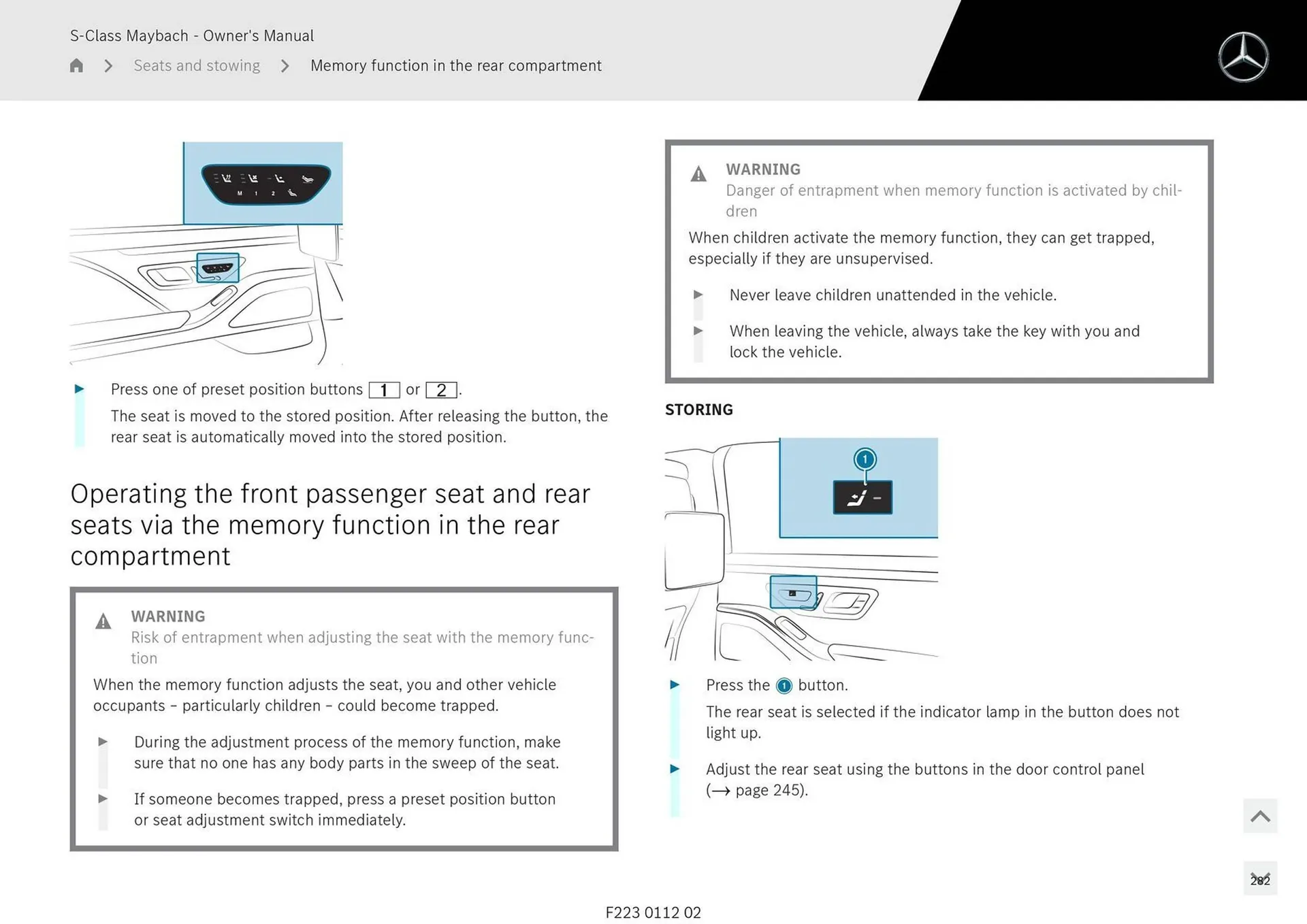 S-Class Maybach - Owner's Manual

Seats and stowing > Memory function in the rear compartment

M 1 2

Press one of preset position buttons 1 or 2.

The seat is moved to the stored position. After releasing the button, the rear seat is automatically moved into the stored position.

Operating the front passenger seat and rear seats via the memory function in the rear compartment

WARNING
Risk of entrapment when adjusting the seat with the memory function

When the memory function adjusts the seat, you and other vehicle occupants – particularly children – could become trapped.

During the adjustment process of the memory function, make sure that no one has any body parts in the sweep of the seat.

If someone becomes trapped, press a preset position button or seat adjustment switch immediately.

WARNING
Danger of entrapment when memory function is activated by children

When children activate the memory function, they can get trapped, especially if they are unsupervised.

Never leave children unattended in the vehicle.

When leaving the vehicle, always take the key with you and lock the vehicle.

STORING

1

Press the 1 button.

The rear seat is selected if the indicator lamp in the button does not light up.

Adjust the rear seat using the buttons in the door control panel (→ page 245).

282

F223 0112 02