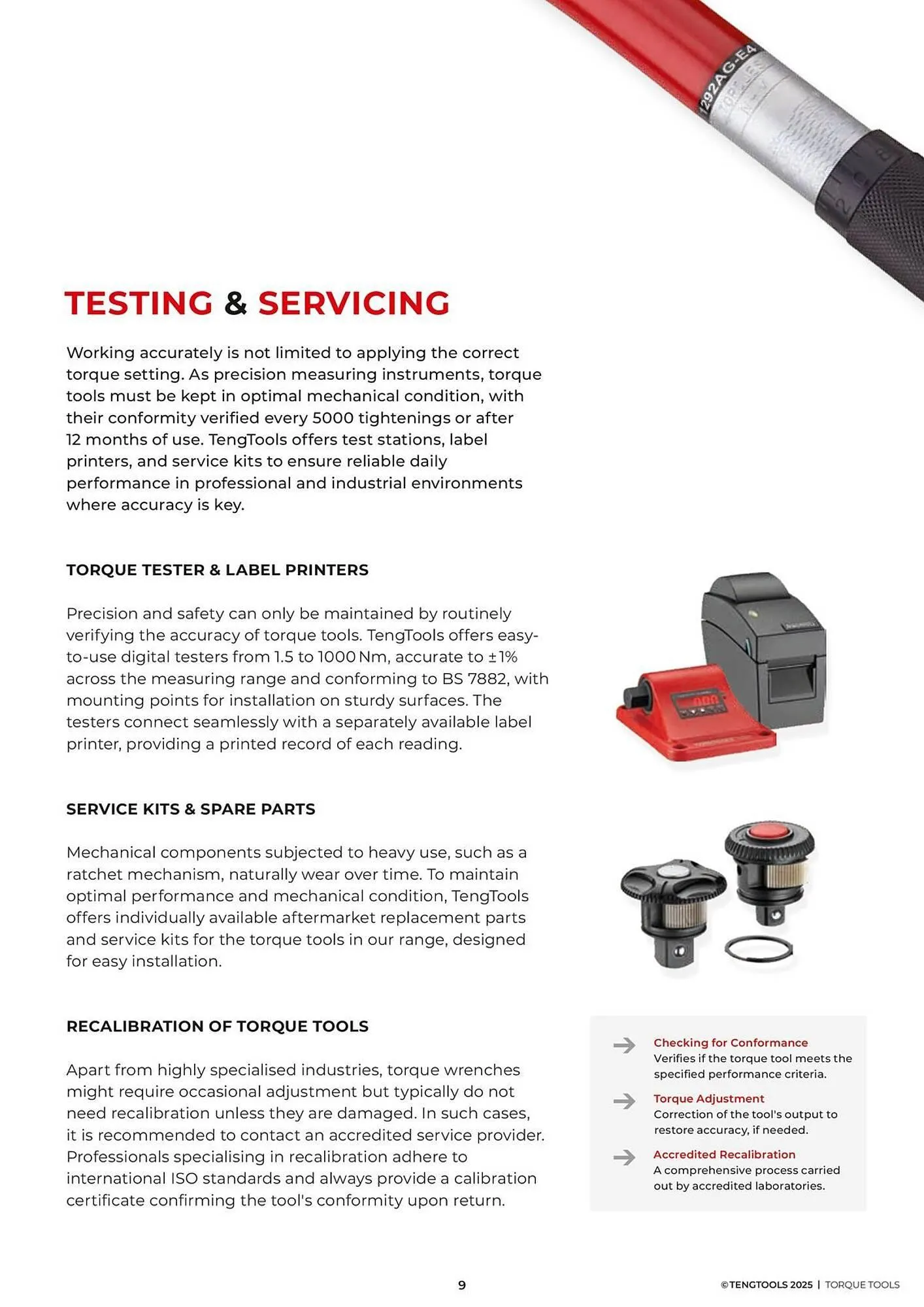 1292AG-E4

TESTING & SERVICING

Working accurately is not limited to applying the correct torque setting. As precision measuring instruments, torque tools must be kept in optimal mechanical condition, with their conformity verified every 5000 tightenings or after 12 months of use. TengTools offers test stations, label printers, and service kits to ensure reliable daily performance in professional and industrial environments where accuracy is key.

TORQUE TESTER & LABEL PRINTERS

Precision and safety can only be maintained by routinely verifying the accuracy of torque tools. TengTools offers easy-to-use digital testers from 1.5 to 1000 Nm, accurate to ±1% across the measuring range and conforming to BS 7882, with mounting points for installation on sturdy surfaces. The testers connect seamlessly with a separately available label printer, providing a printed record of each reading.

SERVICE KITS & SPARE PARTS

Mechanical components subjected to heavy use, such as a ratchet mechanism, naturally wear over time. To maintain optimal performance and mechanical condition, TengTools offers individually available aftermarket replacement parts and service kits for the torque tools in our range, designed for easy installation.

RECALIBRATION OF TORQUE TOOLS

Apart from highly specialised industries, torque wrenches might require occasional adjustment but typically do not need recalibration unless they are damaged. In such cases, it is recommended to contact an accredited service provider. Professionals specialising in recalibration adhere to international ISO standards and always provide a calibration certificate confirming the tool's conformity upon return.

Checking for Conformance
Verifies if the torque tool meets the specified performance criteria.

Torque Adjustment
Correction of the tool's output to restore accuracy, if needed.

Accredited Recalibration
A comprehensive process carried out by accredited laboratories.

9

©TENGTOOLS 2025 | TORQUE TOOLS