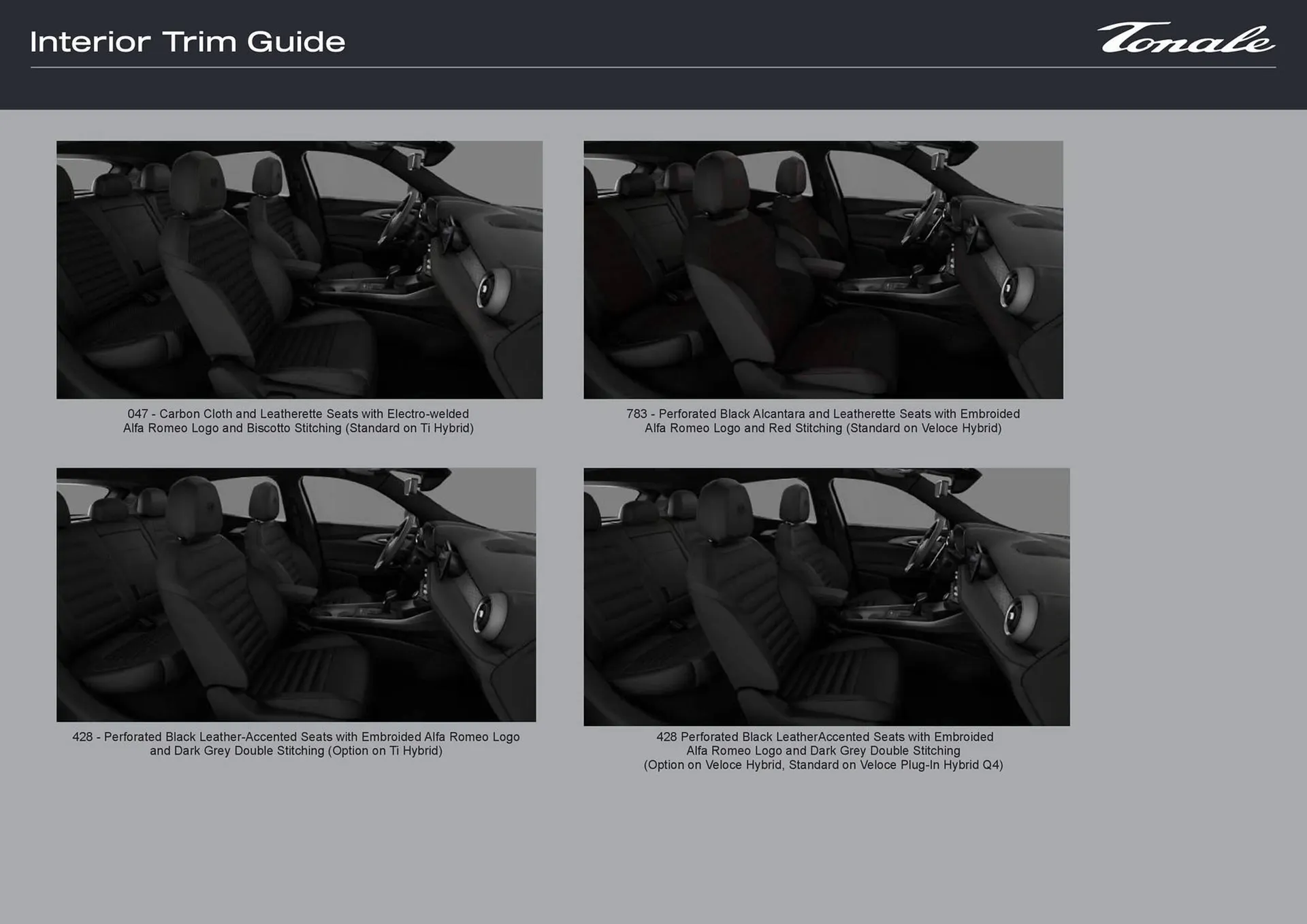 Interior Trim Guide

Tonale

047 - Carbon Cloth and Leatherette Seats with Electro-welded Alfa Romeo Logo and Biscotto Stitching (Standard on Ti Hybrid)

783 - Perforated Black Alcantara and Leatherette Seats with Embroided Alfa Romeo Logo and Red Stitching (Standard on Veloce Hybrid)

428 - Perforated Black Leather-Accented Seats with Embroided Alfa Romeo Logo and Dark Grey Double Stitching (Option on Ti Hybrid)

428 Perforated Black LeatherAccented Seats with Embroided Alfa Romeo Logo and Dark Grey Double Stitching (Option on Veloce Hybrid, Standard on Veloce Plug-In Hybrid Q4)