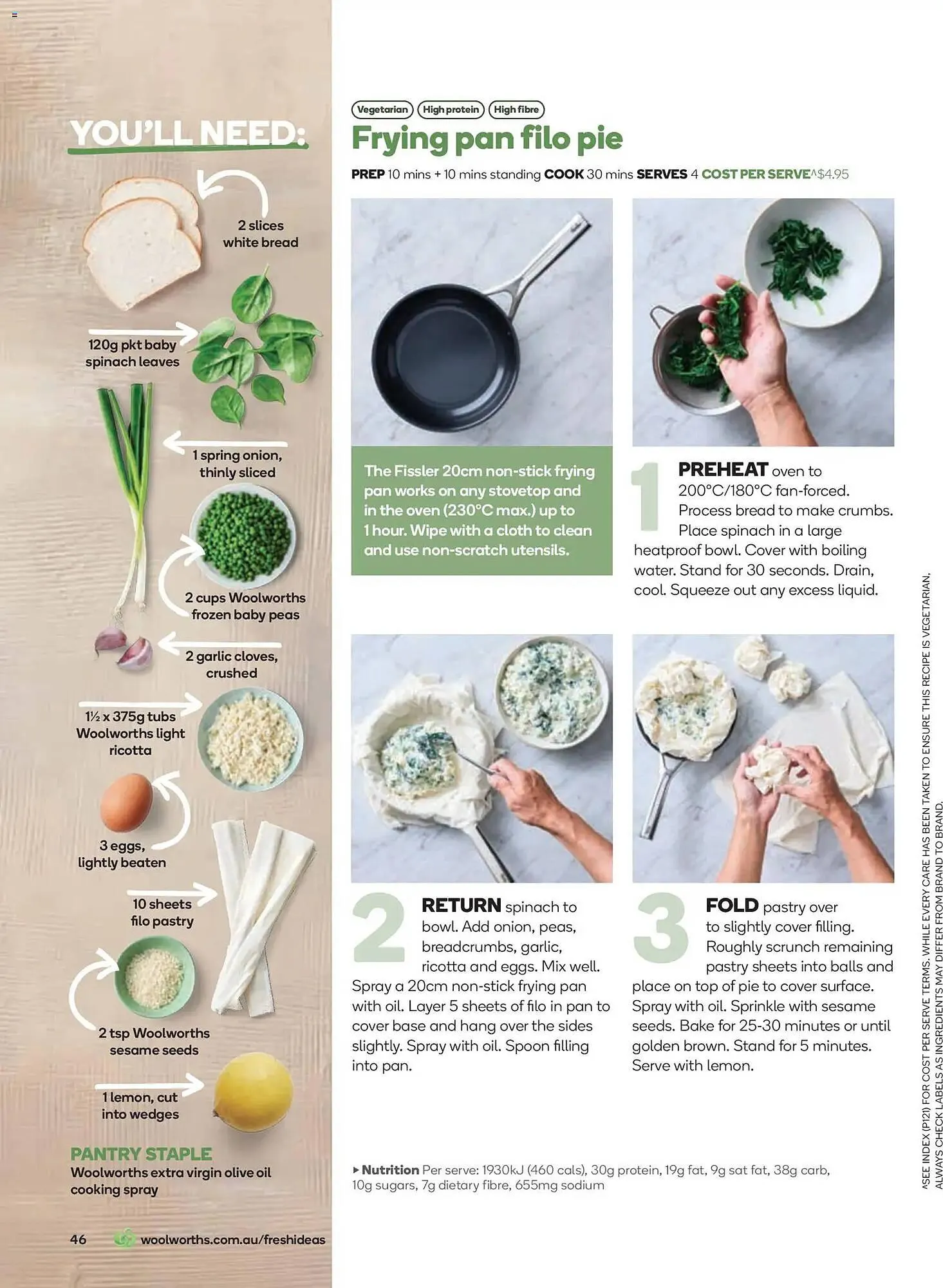 YOU'LL NEED:

2 slices white bread

120g pkt baby spinach leaves

1 spring onion, thinly sliced

2 cups Woolworths frozen baby peas

2 garlic cloves, crushed

1½ x 375g tubs Woolworths light ricotta

3 eggs, lightly beaten

10 sheets filo pastry

2 tsp Woolworths sesame seeds

1 lemon, cut into wedges

PANTRY STAPLE
Woolworths extra virgin olive oil cooking spray

46 woolworths.com.au/freshideas

Vegetarian High protein High fibre

Frying pan filo pie

PREP 10 mins + 10 mins standing COOK 30 mins SERVES 4 COST PER SERVE^$4.95

The Fissler 20cm non-stick frying pan works on any stovetop and in the oven (230°C max.) up to 1 hour. Wipe with a cloth to clean and use non-scratch utensils.

1 PREHEAT oven to 200°C/180°C fan-forced. Process bread to make crumbs. Place spinach in a large heatproof bowl. Cover with boiling water. Stand for 30 seconds. Drain, cool. Squeeze out any excess liquid.

2 RETURN spinach to bowl. Add onion, peas, breadcrumbs, garlic, ricotta and eggs. Mix well. Spray a 20cm non-stick frying pan with oil. Layer 5 sheets of filo in pan to cover base and hang over the sides slightly. Spray with oil. Spoon filling into pan.

3 FOLD pastry over to slightly cover filling. Roughly scrunch remaining pastry sheets into balls and place on top of pie to cover surface. Spray with oil. Sprinkle with sesame seeds. Bake for 25-30 minutes or until golden brown. Stand for 5 minutes. Serve with lemon.

▸ Nutrition Per serve: 1930kJ (460 cals), 30g protein, 19g fat, 9g sat fat, 38g carb, 10g sugars, 7g dietary fibre, 655mg sodium

^SEE INDEX (P121) FOR COST PER SERVE TERMS. WHILE EVERY CARE HAS BEEN TAKEN TO ENSURE THIS RECIPE IS VEGETARIAN, ALWAYS CHECK LABELS AS INGREDIENTS MAY DIFFER FROM BRAND TO BRAND.