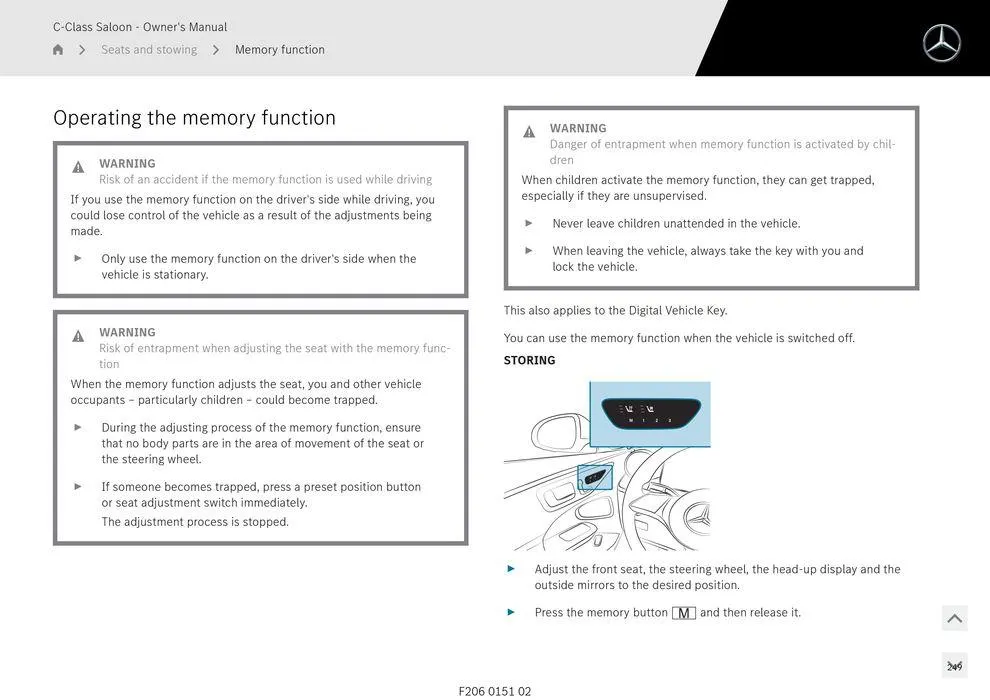 C-Class Saloon - Owner's Manual

Seats and stowing > Memory function

Operating the memory function

WARNING
Risk of an accident if the memory function is used while driving

If you use the memory function on the driver's side while driving, you could lose control of the vehicle as a result of the adjustments being made.

► Only use the memory function on the driver's side when the vehicle is stationary.

WARNING
Risk of entrapment when adjusting the seat with the memory function

When the memory function adjusts the seat, you and other vehicle occupants – particularly children – could become trapped.

► During the adjusting process of the memory function, ensure that no body parts are in the area of movement of the seat or the steering wheel.

► If someone becomes trapped, press a preset position button or seat adjustment switch immediately.
The adjustment process is stopped.

WARNING
Danger of entrapment when memory function is activated by children

When children activate the memory function, they can get trapped, especially if they are unsupervised.

► Never leave children unattended in the vehicle.

► When leaving the vehicle, always take the key with you and lock the vehicle.

This also applies to the Digital Vehicle Key.

You can use the memory function when the vehicle is switched off.

STORING

M 1 2 3

► Adjust the front seat, the steering wheel, the head-up display and the outside mirrors to the desired position.

► Press the memory button M and then release it.

249

F206 0151 02