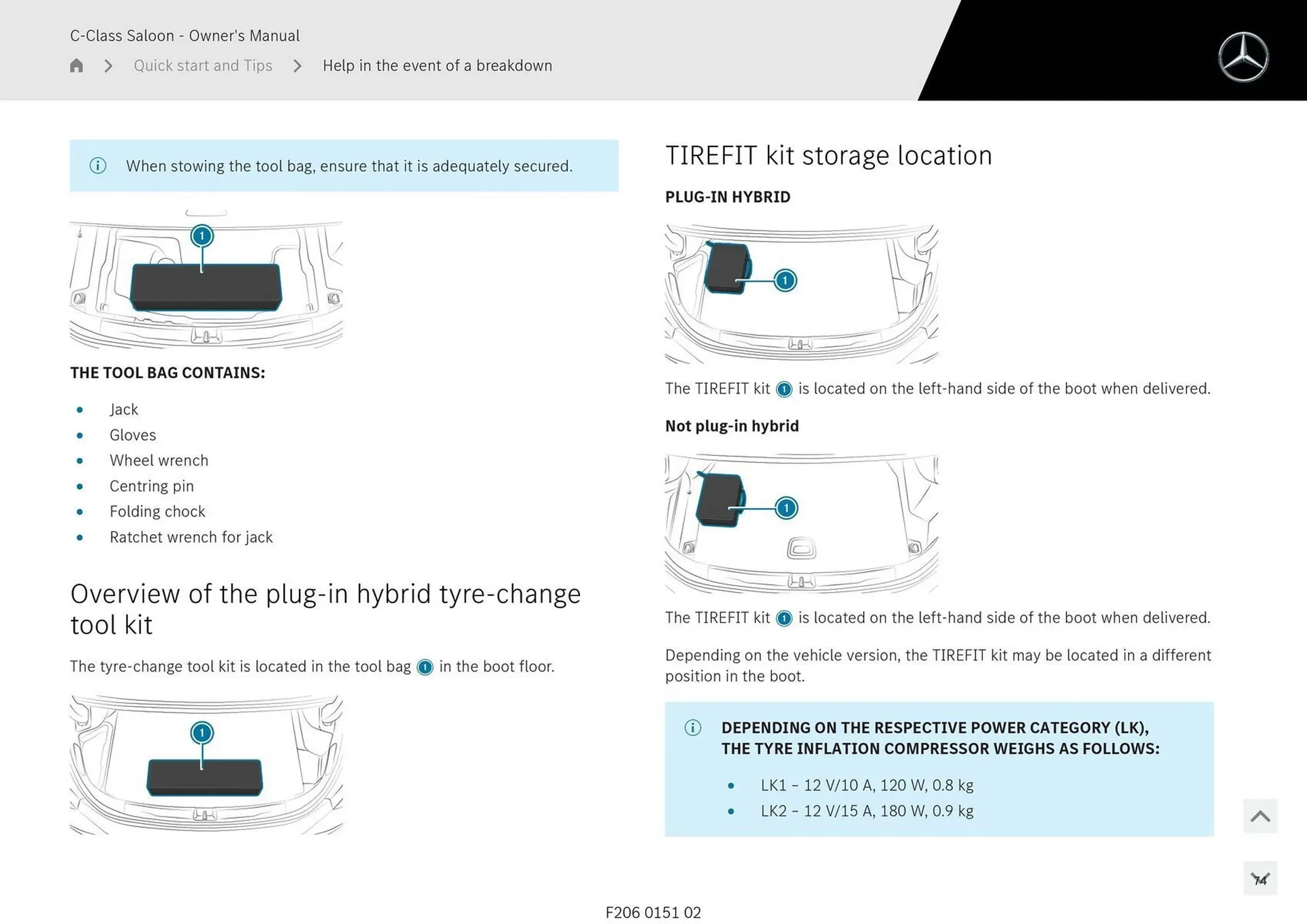 C-Class Saloon - Owner's Manual

Quick start and Tips > Help in the event of a breakdown

When stowing the tool bag, ensure that it is adequately secured.

1

THE TOOL BAG CONTAINS:

- Jack
- Gloves
- Wheel wrench
- Centring pin
- Folding chock
- Ratchet wrench for jack

Overview of the plug-in hybrid tyre-change tool kit

The tyre-change tool kit is located in the tool bag 1 in the boot floor.

1

TIREFIT kit storage location

PLUG-IN HYBRID

1

The TIREFIT kit 1 is located on the left-hand side of the boot when delivered.

Not plug-in hybrid

1

The TIREFIT kit 1 is located on the left-hand side of the boot when delivered.

Depending on the vehicle version, the TIREFIT kit may be located in a different position in the boot.

DEPENDING ON THE RESPECTIVE POWER CATEGORY (LK), THE TYRE INFLATION COMPRESSOR WEIGHS AS FOLLOWS:

- LK1 – 12 V/10 A, 120 W, 0.8 kg
- LK2 – 12 V/15 A, 180 W, 0.9 kg

74

F206 0151 02