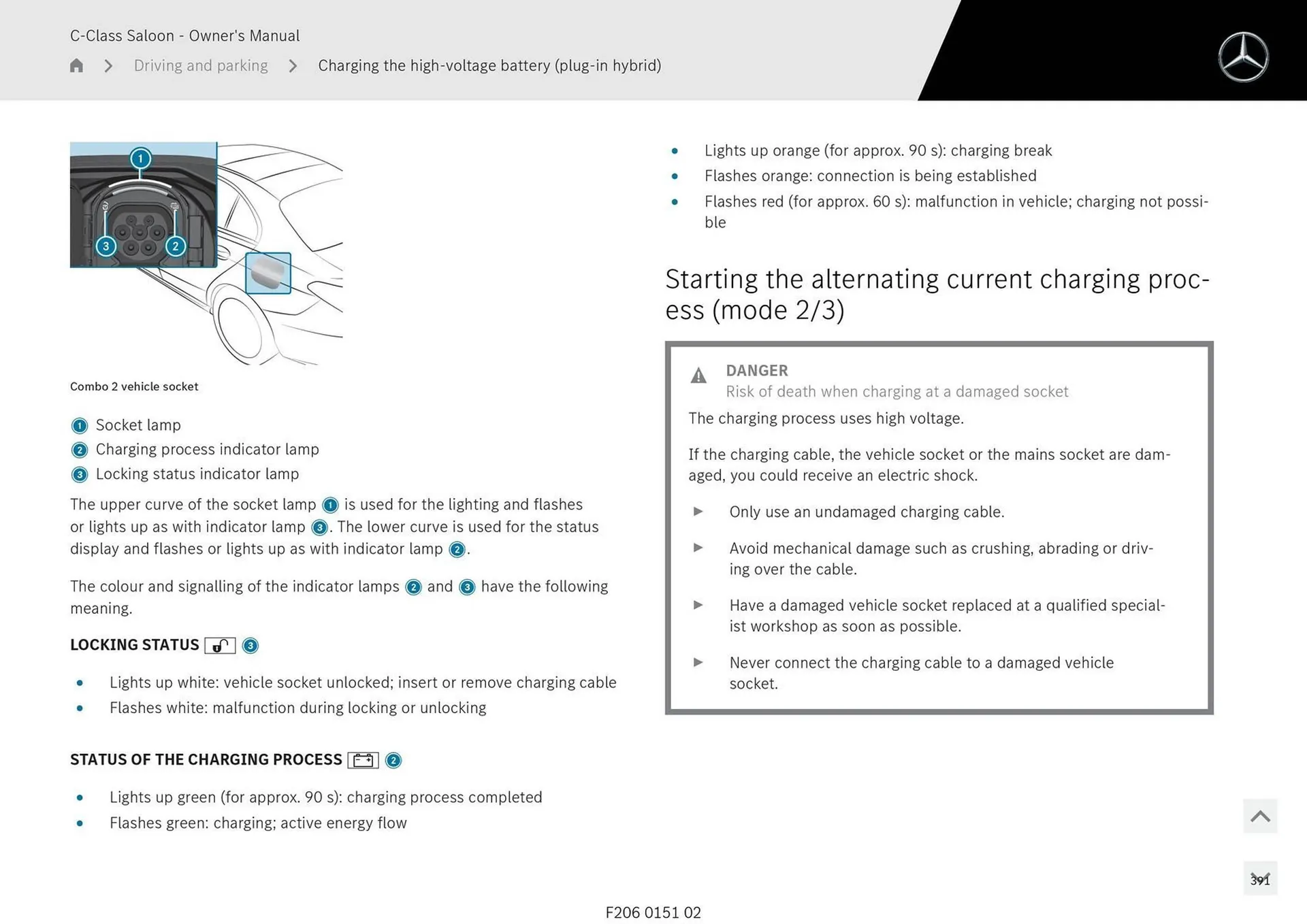 C-Class Saloon - Owner's Manual

Driving and parking > Charging the high-voltage battery (plug-in hybrid)

1
3
2

Combo 2 vehicle socket

1 Socket lamp
2 Charging process indicator lamp
3 Locking status indicator lamp

The upper curve of the socket lamp 1 is used for the lighting and flashes or lights up as with indicator lamp 3. The lower curve is used for the status display and flashes or lights up as with indicator lamp 2.

The colour and signalling of the indicator lamps 2 and 3 have the following meaning.

LOCKING STATUS 3

• Lights up white: vehicle socket unlocked; insert or remove charging cable
• Flashes white: malfunction during locking or unlocking

STATUS OF THE CHARGING PROCESS 2

• Lights up green (for approx. 90 s): charging process completed
• Flashes green: charging; active energy flow
• Lights up orange (for approx. 90 s): charging break
• Flashes orange: connection is being established
• Flashes red (for approx. 60 s): malfunction in vehicle; charging not possible

Starting the alternating current charging process (mode 2/3)

DANGER
Risk of death when charging at a damaged socket

The charging process uses high voltage.

If the charging cable, the vehicle socket or the mains socket are damaged, you could receive an electric shock.

▶ Only use an undamaged charging cable.

▶ Avoid mechanical damage such as crushing, abrading or driving over the cable.

▶ Have a damaged vehicle socket replaced at a qualified specialist workshop as soon as possible.

▶ Never connect the charging cable to a damaged vehicle socket.

391

F206 0151 02