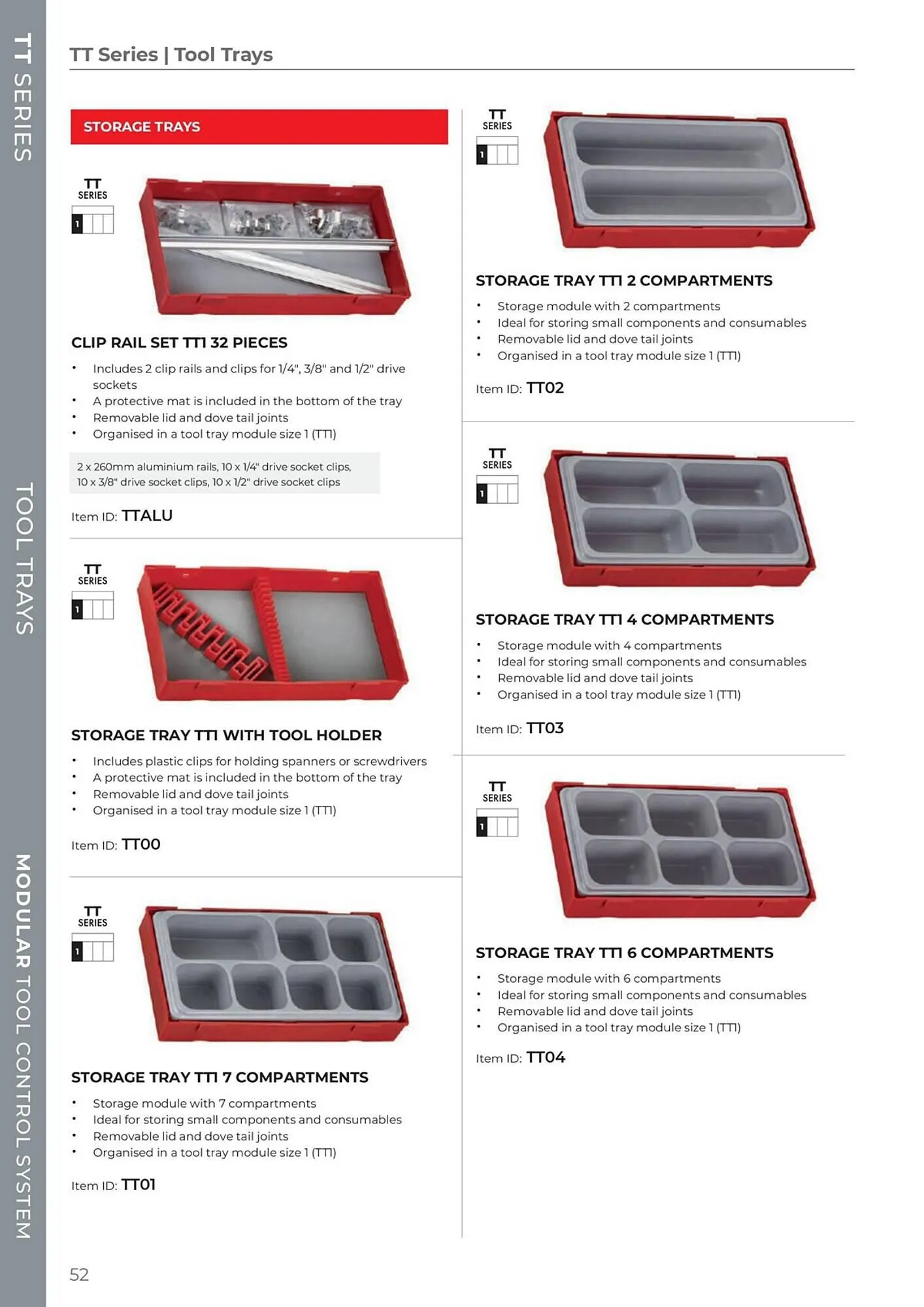 TT SERIES

TOOL TRAYS

MODULAR TOOL CONTROL SYSTEM

TT Series | Tool Trays

STORAGE TRAYS

TT SERIES
1

CLIP RAIL SET TT1 32 PIECES

• Includes 2 clip rails and clips for 1/4", 3/8" and 1/2" drive sockets
• A protective mat is included in the bottom of the tray
• Removable lid and dove tail joints
• Organised in a tool tray module size 1 (TT1)

2 x 260mm aluminium rails, 10 x 1/4" drive socket clips, 10 x 3/8" drive socket clips, 10 x 1/2" drive socket clips

Item ID: TTALU

TT SERIES
1

STORAGE TRAY TT1 WITH TOOL HOLDER

• Includes plastic clips for holding spanners or screwdrivers
• A protective mat is included in the bottom of the tray
• Removable lid and dove tail joints
• Organised in a tool tray module size 1 (TT1)

Item ID: TT00

TT SERIES
1

STORAGE TRAY TT1 7 COMPARTMENTS

• Storage module with 7 compartments
• Ideal for storing small components and consumables
• Removable lid and dove tail joints
• Organised in a tool tray module size 1 (TT1)

Item ID: TT01

TT SERIES
1

STORAGE TRAY TT1 2 COMPARTMENTS

• Storage module with 2 compartments
• Ideal for storing small components and consumables
• Removable lid and dove tail joints
• Organised in a tool tray module size 1 (TT1)

Item ID: TT02

TT SERIES
1

STORAGE TRAY TT1 4 COMPARTMENTS

• Storage module with 4 compartments
• Ideal for storing small components and consumables
• Removable lid and dove tail joints
• Organised in a tool tray module size 1 (TT1)

Item ID: TT03

TT SERIES
1

STORAGE TRAY TT1 6 COMPARTMENTS

• Storage module with 6 compartments
• Ideal for storing small components and consumables
• Removable lid and dove tail joints
• Organised in a tool tray module size 1 (TT1)

Item ID: TT04

52