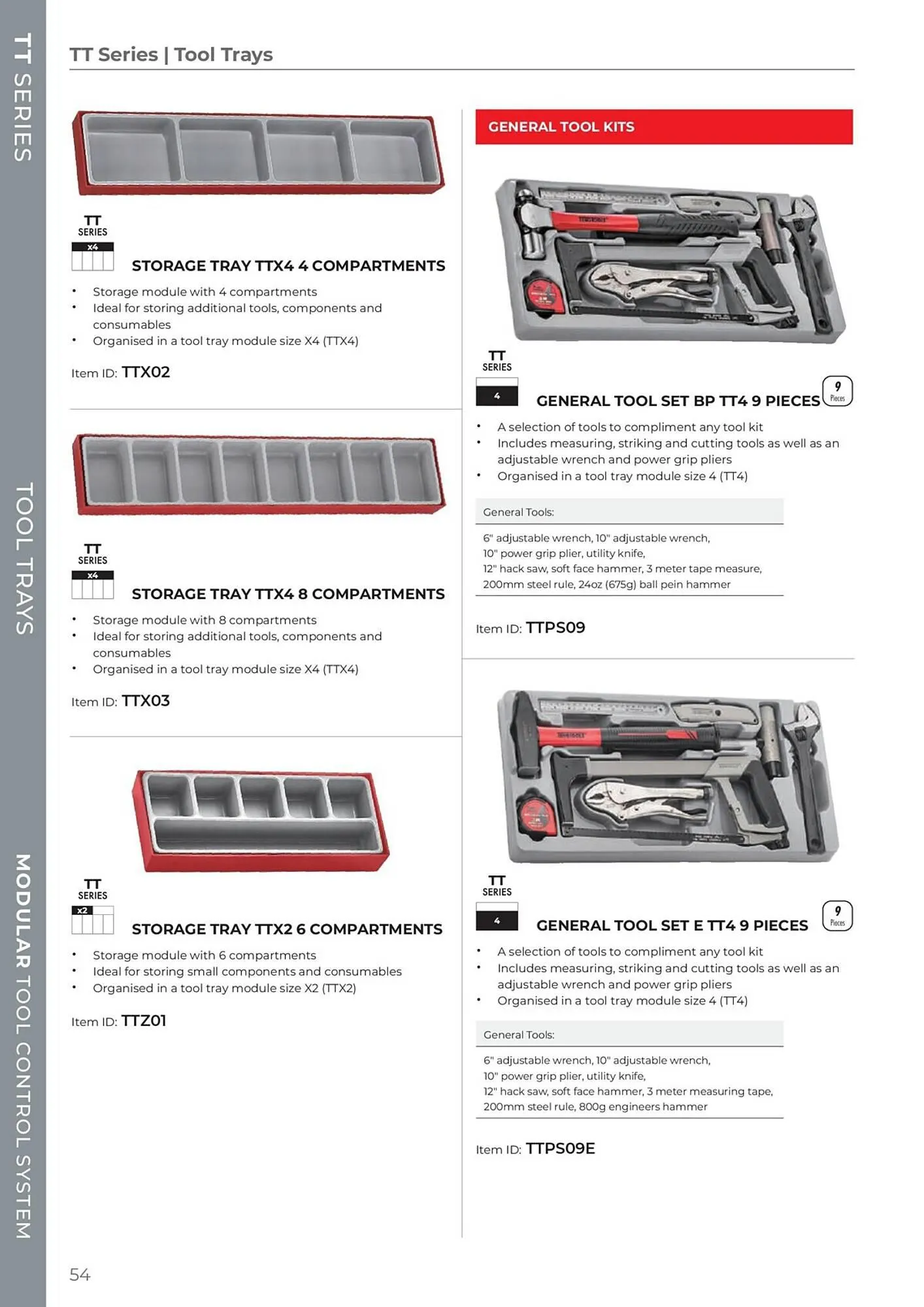 TT SERIES

TOOL TRAYS

MODULAR TOOL CONTROL SYSTEM

TT Series | Tool Trays

TT
SERIES
x4

STORAGE TRAY TTX4 4 COMPARTMENTS

• Storage module with 4 compartments
• Ideal for storing additional tools, components and consumables
• Organised in a tool tray module size X4 (TTX4)

Item ID: TTX02

TT
SERIES
x4

STORAGE TRAY TTX4 8 COMPARTMENTS

• Storage module with 8 compartments
• Ideal for storing additional tools, components and consumables
• Organised in a tool tray module size X4 (TTX4)

Item ID: TTX03

TT
SERIES
x2

STORAGE TRAY TTX2 6 COMPARTMENTS

• Storage module with 6 compartments
• Ideal for storing small components and consumables
• Organised in a tool tray module size X2 (TTX2)

Item ID: TTZ01

GENERAL TOOL KITS

TT
SERIES
4

GENERAL TOOL SET BP TT4 9 PIECES

9
Pieces

• A selection of tools to compliment any tool kit
• Includes measuring, striking and cutting tools as well as an adjustable wrench and power grip pliers
• Organised in a tool tray module size 4 (TT4)

General Tools:

6" adjustable wrench, 10" adjustable wrench, 10" power grip plier, utility knife, 12" hack saw, soft face hammer, 3 meter tape measure, 200mm steel rule, 24oz (675g) ball pein hammer

Item ID: TTPS09

TT
SERIES
4

GENERAL TOOL SET E TT4 9 PIECES

9
Pieces

• A selection of tools to compliment any tool kit
• Includes measuring, striking and cutting tools as well as an adjustable wrench and power grip pliers
• Organised in a tool tray module size 4 (TT4)

General Tools:

6" adjustable wrench, 10" adjustable wrench, 10" power grip plier, utility knife, 12" hack saw, soft face hammer, 3 meter measuring tape, 200mm steel rule, 800g engineers hammer

Item ID: TTPS09E

54