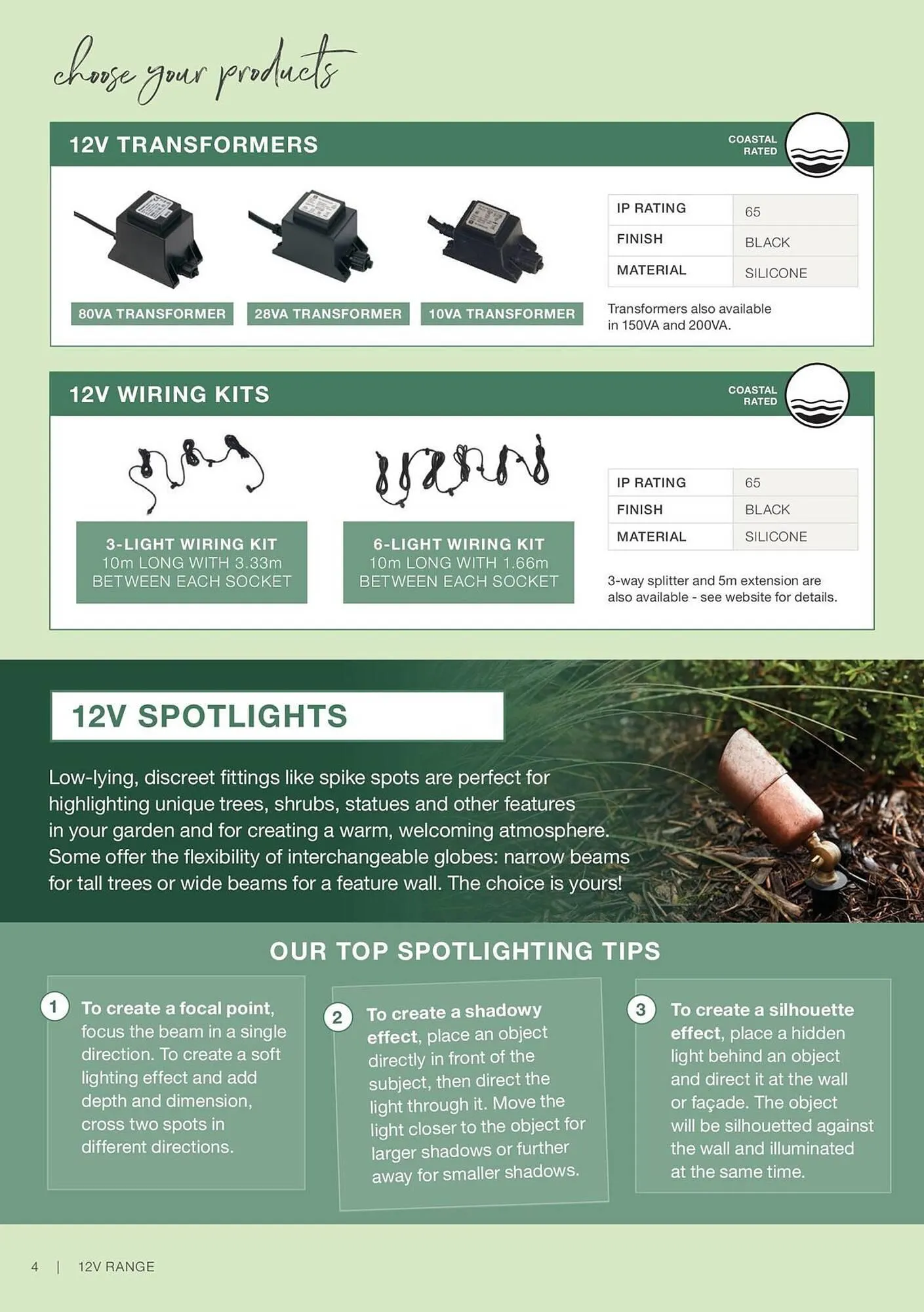 choose your products

12V TRANSFORMERS

COASTAL RATED

80VA TRANSFORMER

28VA TRANSFORMER

10VA TRANSFORMER

| IP RATING | 65 |
|---|---|
| FINISH | BLACK |
| MATERIAL | SILICONE |

Transformers also available in 150VA and 200VA.

12V WIRING KITS

COASTAL RATED

3-LIGHT WIRING KIT
10m LONG WITH 3.33m BETWEEN EACH SOCKET

6-LIGHT WIRING KIT
10m LONG WITH 1.66m BETWEEN EACH SOCKET

| IP RATING | 65 |
|---|---|
| FINISH | BLACK |
| MATERIAL | SILICONE |

3-way splitter and 5m extension are also available - see website for details.

12V SPOTLIGHTS

Low-lying, discreet fittings like spike spots are perfect for highlighting unique trees, shrubs, statues and other features in your garden and for creating a warm, welcoming atmosphere. Some offer the flexibility of interchangeable globes: narrow beams for tall trees or wide beams for a feature wall. The choice is yours!

OUR TOP SPOTLIGHTING TIPS

1 To create a focal point, focus the beam in a single direction. To create a soft lighting effect and add depth and dimension, cross two spots in different directions.

2 To create a shadowy effect, place an object directly in front of the subject, then direct the light through it. Move the light closer to the object for larger shadows or further away for smaller shadows.

3 To create a silhouette effect, place a hidden light behind an object and direct it at the wall or façade. The object will be silhouetted against the wall and illuminated at the same time.

4 | 12V RANGE