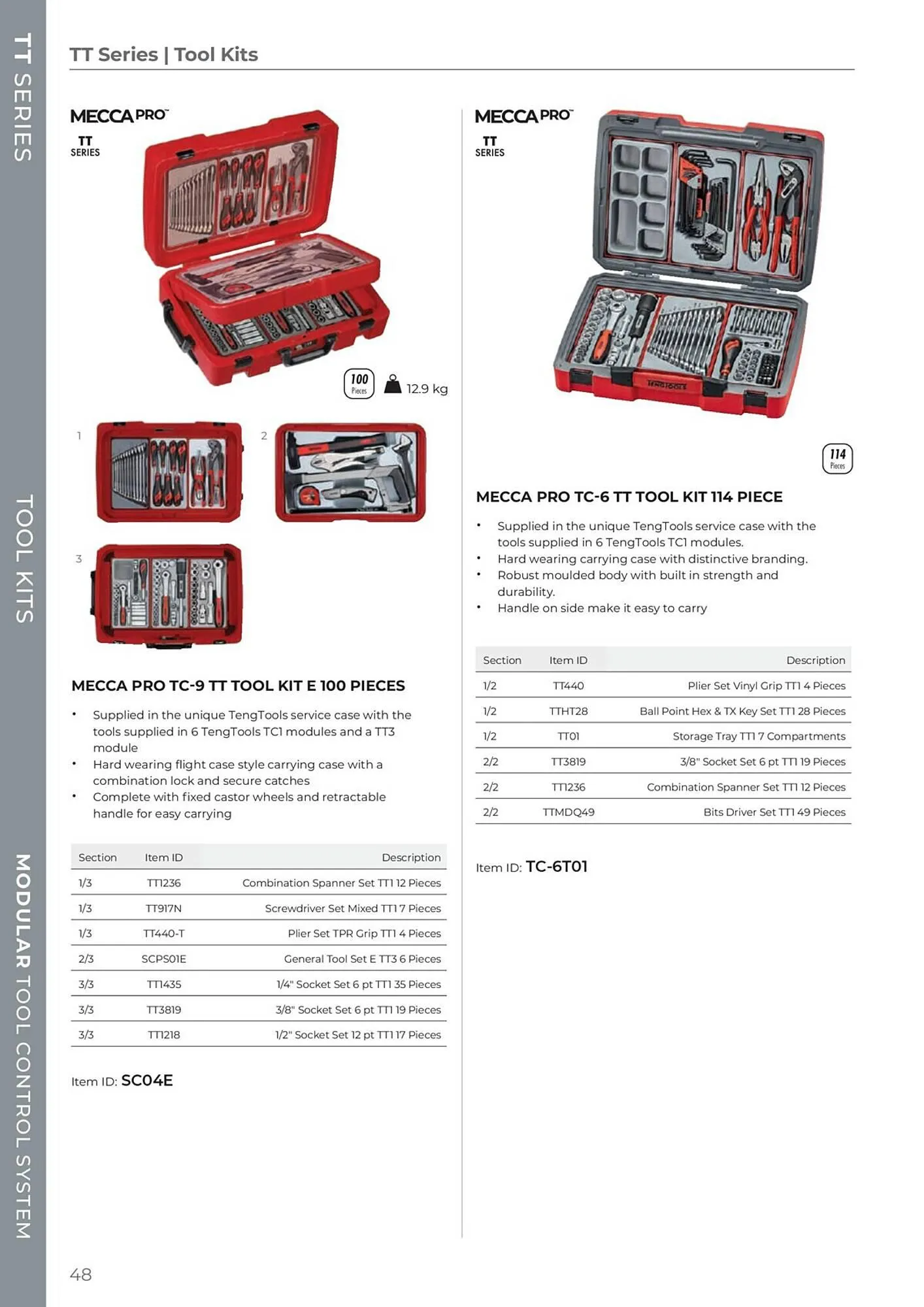 TT SERIES

TOOL KITS

MODULAR TOOL CONTROL SYSTEM

TT Series | Tool Kits

MECCA PRO™
TT SERIES

100 Pieces
12.9 kg

1

2

3

MECCA PRO TC-9 TT TOOL KIT E 100 PIECES

• Supplied in the unique TengTools service case with the tools supplied in 6 TengTools TC1 modules and a TT3 module
• Hard wearing flight case style carrying case with a combination lock and secure catches
• Complete with fixed castor wheels and retractable handle for easy carrying

| Section | Item ID | Description |
|---|---|---|
| 1/3 | TT1236 | Combination Spanner Set TT1 12 Pieces |
| 1/3 | TT917N | Screwdriver Set Mixed TT1 7 Pieces |
| 1/3 | TT440-T | Plier Set TPR Grip TT1 4 Pieces |
| 2/3 | SCPS01E | General Tool Set E TT3 6 Pieces |
| 3/3 | TT1435 | 1/4" Socket Set 6 pt TT1 35 Pieces |
| 3/3 | TT3819 | 3/8" Socket Set 6 pt TT1 19 Pieces |
| 3/3 | TT1218 | 1/2" Socket Set 12 pt TT1 17 Pieces |

Item ID: SC04E

MECCA PRO™
TT SERIES

TENGTOOLS

114 Pieces

MECCA PRO TC-6 TT TOOL KIT 114 PIECE

• Supplied in the unique TengTools service case with the tools supplied in 6 TengTools TC1 modules.
• Hard wearing carrying case with distinctive branding.
• Robust moulded body with built in strength and durability.
• Handle on side make it easy to carry

| Section | Item ID | Description |
|---|---|---|
| 1/2 | TT440 | Plier Set Vinyl Grip TT1 4 Pieces |
| 1/2 | TTHT28 | Ball Point Hex & TX Key Set TT1 28 Pieces |
| 1/2 | TT01 | Storage Tray TT1 7 Compartments |
| 2/2 | TT3819 | 3/8" Socket Set 6 pt TT1 19 Pieces |
| 2/2 | TT1236 | Combination Spanner Set TT1 12 Pieces |
| 2/2 | TTMDQ49 | Bits Driver Set TT1 49 Pieces |

Item ID: TC-6T01

48