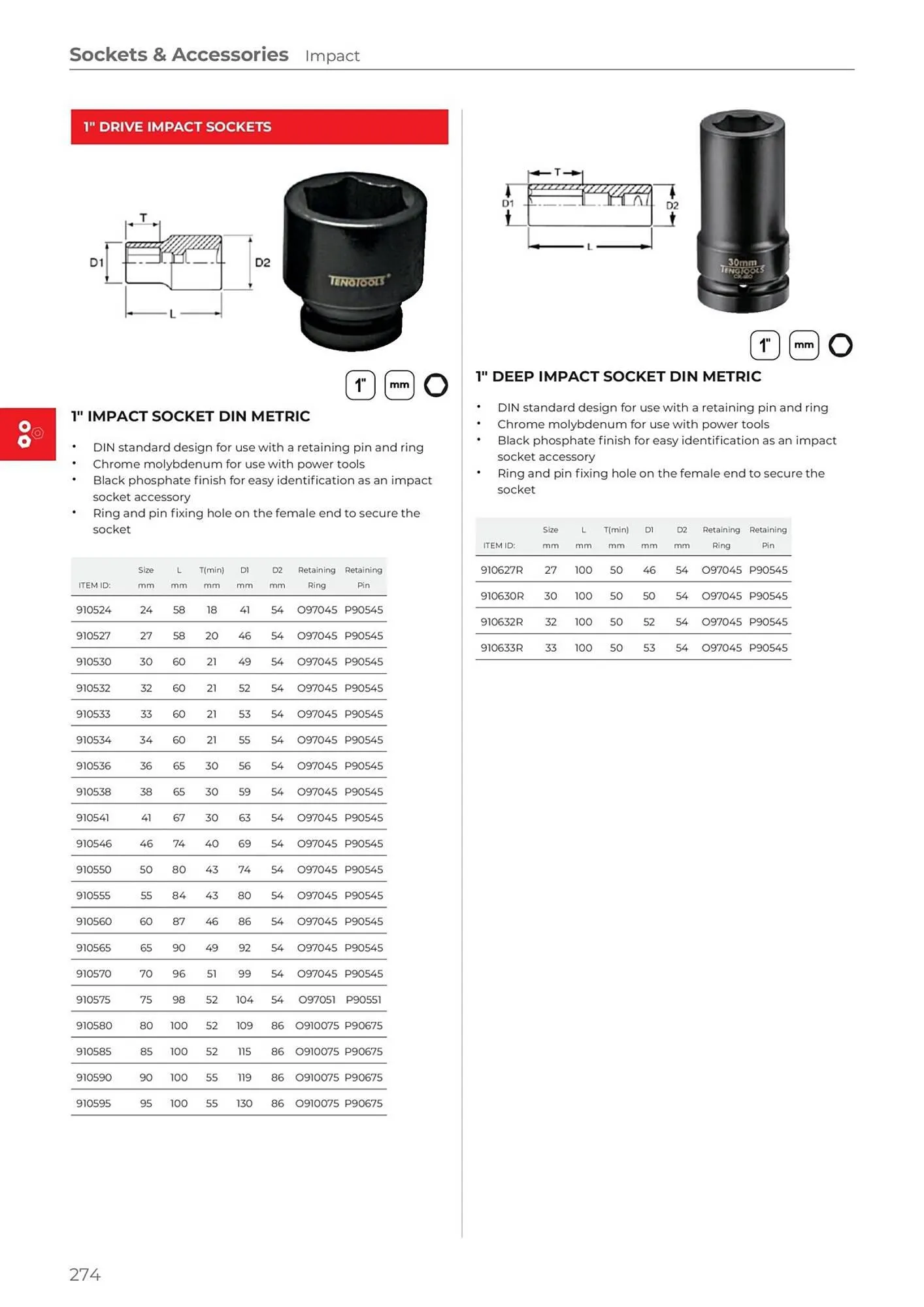 Sockets & Accessories Impact

1" DRIVE IMPACT SOCKETS

T
D1
D2
L

TENGTOOLS

1"
mm

1" IMPACT SOCKET DIN METRIC

• DIN standard design for use with a retaining pin and ring
• Chrome molybdenum for use with power tools
• Black phosphate finish for easy identification as an impact socket accessory
• Ring and pin fixing hole on the female end to secure the socket

| ITEM ID: | Size mm | L mm | T(min) mm | D1 mm | D2 mm | Retaining Ring | Retaining Pin |
|---|---|---|---|---|---|---|---|
| 910524 | 24 | 58 | 18 | 41 | 54 | O97045 | P90545 |
| 910527 | 27 | 58 | 20 | 46 | 54 | O97045 | P90545 |
| 910530 | 30 | 60 | 21 | 49 | 54 | O97045 | P90545 |
| 910532 | 32 | 60 | 21 | 52 | 54 | O97045 | P90545 |
| 910533 | 33 | 60 | 21 | 53 | 54 | O97045 | P90545 |
| 910534 | 34 | 60 | 21 | 55 | 54 | O97045 | P90545 |
| 910536 | 36 | 65 | 30 | 56 | 54 | O97045 | P90545 |
| 910538 | 38 | 65 | 30 | 59 | 54 | O97045 | P90545 |
| 910541 | 41 | 67 | 30 | 63 | 54 | O97045 | P90545 |
| 910546 | 46 | 74 | 40 | 69 | 54 | O97045 | P90545 |
| 910550 | 50 | 80 | 43 | 74 | 54 | O97045 | P90545 |
| 910555 | 55 | 84 | 43 | 80 | 54 | O97045 | P90545 |
| 910560 | 60 | 87 | 46 | 86 | 54 | O97045 | P90545 |
| 910565 | 65 | 90 | 49 | 92 | 54 | O97045 | P90545 |
| 910570 | 70 | 96 | 51 | 99 | 54 | O97045 | P90545 |
| 910575 | 75 | 98 | 52 | 104 | 54 | O97051 | P90551 |
| 910580 | 80 | 100 | 52 | 109 | 86 | O910075 | P90675 |
| 910585 | 85 | 100 | 52 | 115 | 86 | O910075 | P90675 |
| 910590 | 90 | 100 | 55 | 119 | 86 | O910075 | P90675 |
| 910595 | 95 | 100 | 55 | 130 | 86 | O910075 | P90675 |

T
D1
D2
L

30mm
TENGTOOLS

1"
mm

1" DEEP IMPACT SOCKET DIN METRIC

• DIN standard design for use with a retaining pin and ring
• Chrome molybdenum for use with power tools
• Black phosphate finish for easy identification as an impact socket accessory
• Ring and pin fixing hole on the female end to secure the socket

| ITEM ID: | Size mm | L mm | T(min) mm | D1 mm | D2 mm | Retaining Ring | Retaining Pin |
|---|---|---|---|---|---|---|---|
| 910627R | 27 | 100 | 50 | 46 | 54 | O97045 | P90545 |
| 910630R | 30 | 100 | 50 | 50 | 54 | O97045 | P90545 |
| 910632R | 32 | 100 | 50 | 52 | 54 | O97045 | P90545 |
| 910633R | 33 | 100 | 50 | 53 | 54 | O97045 | P90545 |

274