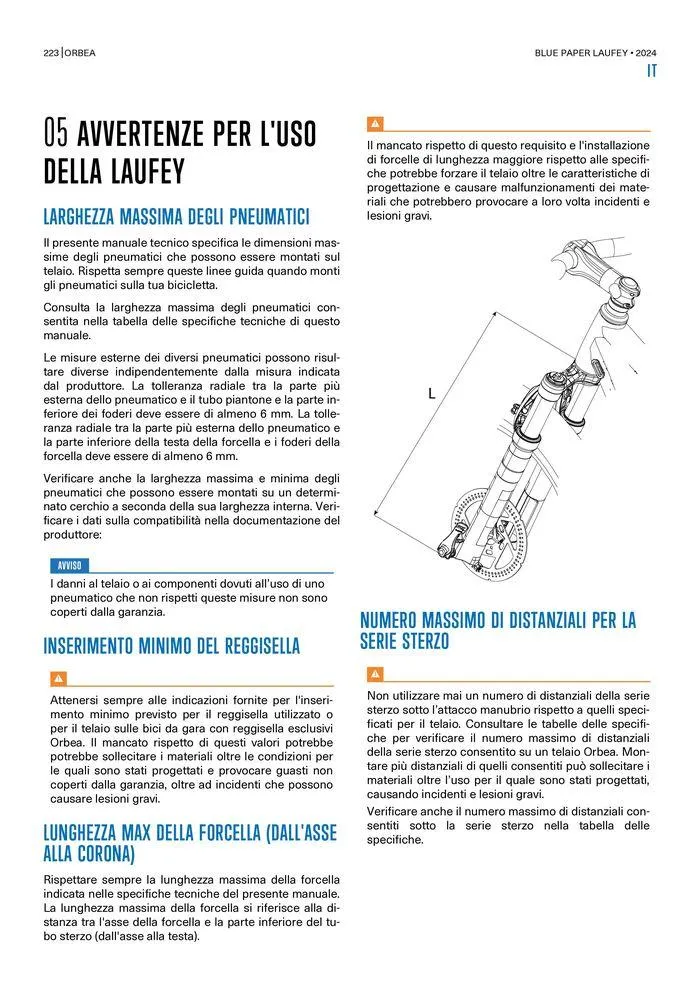 223 | ORBEA

BLUE PAPER LAUFEY • 2024

IT

05 AVVERTENZE PER L'USO DELLA LAUFEY

LARGHEZZA MASSIMA DEGLI PNEUMATICI

Il presente manuale tecnico specifica le dimensioni massime degli pneumatici che possono essere montati sul telaio. Rispetta sempre queste linee guida quando monti gli pneumatici sulla tua bicicletta.

Consulta la larghezza massima degli pneumatici consentita nella tabella delle specifiche tecniche di questo manuale.

Le misure esterne dei diversi pneumatici possono risultare diverse indipendentemente dalla misura indicata dal produttore. La tolleranza radiale tra la parte più esterna dello pneumatico e il tubo piantone e la parte inferiore dei foderi deve essere di almeno 6 mm. La tolleranza radiale tra la parte più esterna dello pneumatico e la parte inferiore della testa della forcella e i foderi della forcella deve essere di almeno 6 mm.

Verificare anche la larghezza massima e minima degli pneumatici che possono essere montati su un determinato cerchio a seconda della sua larghezza interna. Verificare i dati sulla compatibilità nella documentazione del produttore:

AVVISO

I danni al telaio o ai componenti dovuti all'uso di uno pneumatico che non rispetti queste misure non sono coperti dalla garanzia.

INSERIMENTO MINIMO DEL REGGISELLA

Attenersi sempre alle indicazioni fornite per l'inserimento minimo previsto per il reggisella utilizzato o per il telaio sulle bici da gara con reggisella esclusivi Orbea. Il mancato rispetto di questi valori potrebbe potrebbe sollecitare i materiali oltre le condizioni per le quali sono stati progettati e provocare guasti non coperti dalla garanzia, oltre ad incidenti che possono causare lesioni gravi.

LUNGHEZZA MAX DELLA FORCELLA (DALL'ASSE ALLA CORONA)

Rispettare sempre la lunghezza massima della forcella indicata nelle specifiche tecniche del presente manuale. La lunghezza massima della forcella si riferisce alla distanza tra l'asse della forcella e la parte inferiore del tubo sterzo (dall'asse alla testa).

Il mancato rispetto di questo requisito e l'installazione di forcelle di lunghezza maggiore rispetto alle specifiche potrebbe forzare il telaio oltre le caratteristiche di progettazione e causare malfunzionamenti dei materiali che potrebbero provocare a loro volta incidenti e lesioni gravi.

L

NUMERO MASSIMO DI DISTANZIALI PER LA SERIE STERZO

Non utilizzare mai un numero di distanziali della serie sterzo sotto l'attacco manubrio rispetto a quelli specificati per il telaio. Consultare le tabelle delle specifiche per verificare il numero massimo di distanziali della serie sterzo consentito su un telaio Orbea. Montare più distanziali di quelli consentiti può sollecitare i materiali oltre l'uso per il quale sono stati progettati, causando incidenti e lesioni gravi.

Verificare anche il numero massimo di distanziali consentiti sotto la serie sterzo nella tabella delle specifiche.