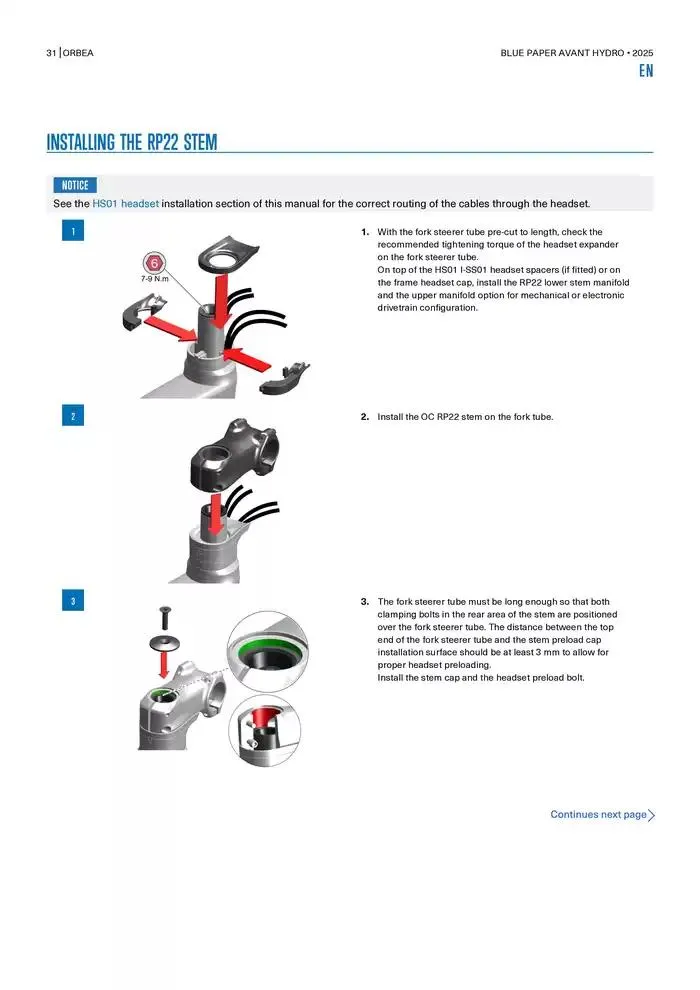 31 | ORBEA

BLUE PAPER AVANT HYDRO • 2025

EN

INSTALLING THE RP22 STEM

NOTICE

See the HS01 headset installation section of this manual for the correct routing of the cables through the headset.

1

6

7-9 N.m

1. With the fork steerer tube pre-cut to length, check the recommended tightening torque of the headset expander on the fork steerer tube.
On top of the HS01 I-SS01 headset spacers (if fitted) or on the frame headset cap, install the RP22 lower stem manifold and the upper manifold option for mechanical or electronic drivetrain configuration.

2

2. Install the OC RP22 stem on the fork tube.

3

3. The fork steerer tube must be long enough so that both clamping bolts in the rear area of the stem are positioned over the fork steerer tube. The distance between the top end of the fork steerer tube and the stem preload cap installation surface should be at least 3 mm to allow for proper headset preloading.
Install the stem cap and the headset preload bolt.

Continues next page