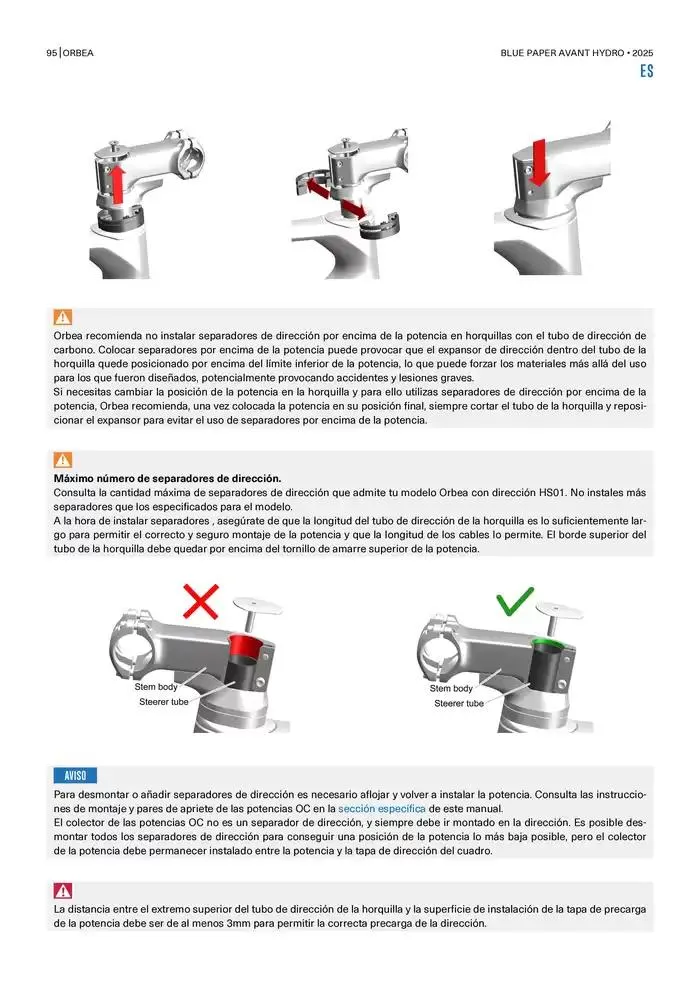 95 | ORBEA

BLUE PAPER AVANT HYDRO • 2025

ES

Orbea recomienda no instalar separadores de dirección por encima de la potencia en horquillas con el tubo de dirección de carbono. Colocar separadores por encima de la potencia puede provocar que el expansor de dirección dentro del tubo de la horquilla quede posicionado por encima del límite inferior de la potencia, lo que puede forzar los materiales más allá del uso para los que fueron diseñados, potencialmente provocando accidentes y lesiones graves.
Si necesitas cambiar la posición de la potencia en la horquilla y para ello utilizas separadores de dirección por encima de la potencia, Orbea recomienda, una vez colocada la potencia en su posición final, siempre cortar el tubo de la horquilla y reposicionar el expansor para evitar el uso de separadores por encima de la potencia.

Máximo número de separadores de dirección.
Consulta la cantidad máxima de separadores de dirección que admite tu modelo Orbea con dirección HS01. No instales más separadores que los especificados para el modelo.
A la hora de instalar separadores , asegúrate de que la longitud del tubo de dirección de la horquilla es lo suficientemente largo para permitir el correcto y seguro montaje de la potencia y que la longitud de los cables lo permite. El borde superior del tubo de la horquilla debe quedar por encima del tornillo de amarre superior de la potencia.

Stem body
Steerer tube

Stem body
Steerer tube

AVISO

Para desmontar o añadir separadores de dirección es necesario aflojar y volver a instalar la potencia. Consulta las instrucciones de montaje y pares de apriete de las potencias OC en la sección específica de este manual.
El colector de las potencias OC no es un separador de dirección, y siempre debe ir montado en la dirección. Es posible desmontar todos los separadores de dirección para conseguir una posición de la potencia lo más baja posible, pero el colector de la potencia debe permanecer instalado entre la potencia y la tapa de dirección del cuadro.

La distancia entre el extremo superior del tubo de dirección de la horquilla y la superficie de instalación de la tapa de precarga de la potencia debe ser de al menos 3mm para permitir la correcta precarga de la dirección.