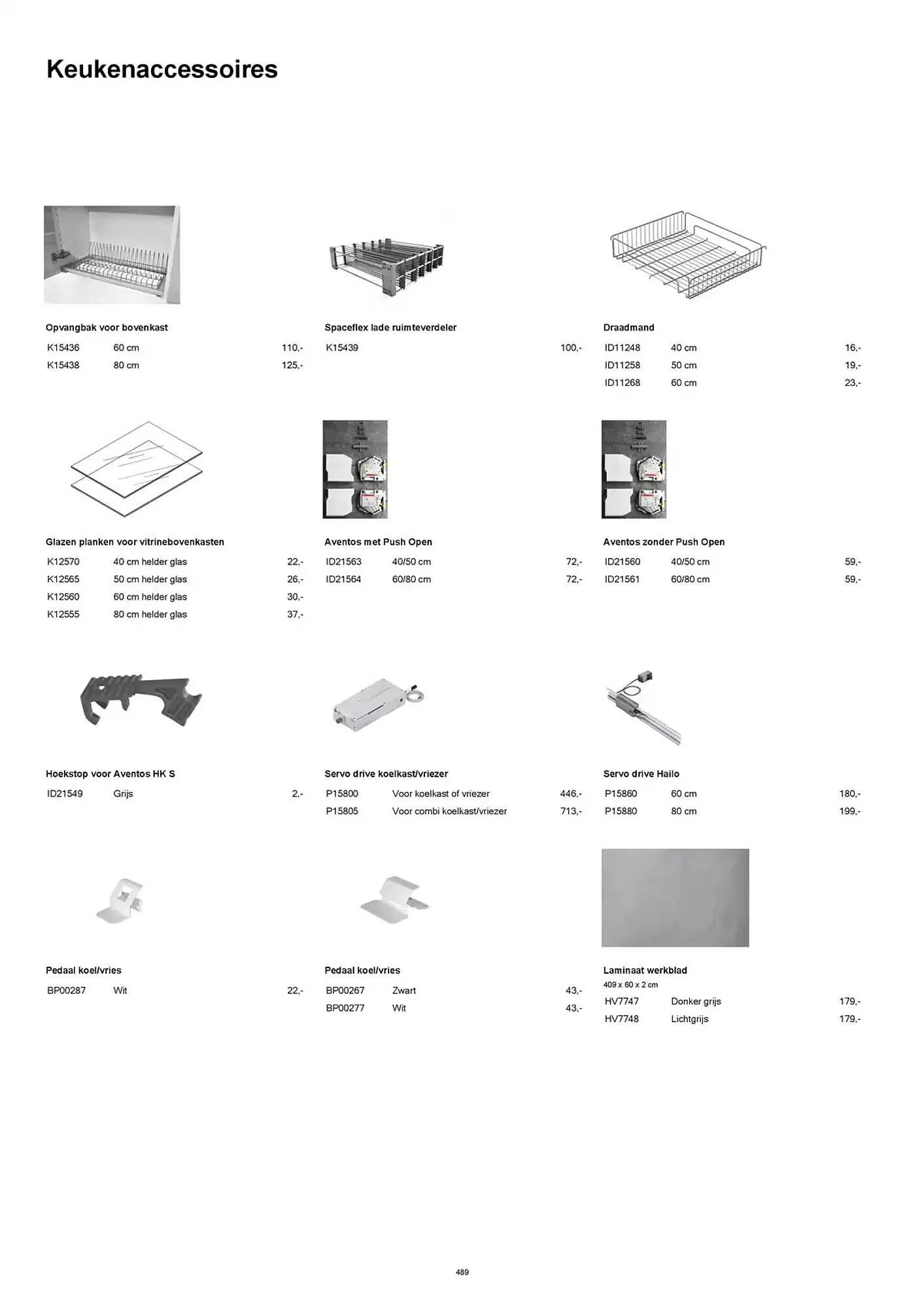 Keukenaccessoires

Opvangbak voor bovenkast

| K15436 | 60 cm | 110,- |
|---|---|---|
| K15438 | 80 cm | 125,- |

Spaceflex lade ruimteverdeler

| K15439 | 100,- |
|---|---|

Draadmand

| ID11248 | 40 cm | 16,- |
|---|---|---|
| ID11258 | 50 cm | 19,- |
| ID11268 | 60 cm | 23,- |

Glazen planken voor vitrinebovenkasten

| K12570 | 40 cm helder glas | 22,- |
|---|---|---|
| K12565 | 50 cm helder glas | 26,- |
| K12560 | 60 cm helder glas | 30,- |
| K12555 | 80 cm helder glas | 37,- |

Aventos met Push Open

| ID21563 | 40/50 cm | 72,- |
|---|---|---|
| ID21564 | 60/80 cm | 72,- |

Aventos zonder Push Open

| ID21560 | 40/50 cm | 59,- |
|---|---|---|
| ID21561 | 60/80 cm | 59,- |

Hoekstop voor Aventos HK S

| ID21549 | Grijs | 2,- |
|---|---|---|

Servo drive koelkast/vriezer

| P15800 | Voor koelkast of vriezer | 446,- |
|---|---|---|
| P15805 | Voor combi koelkast/vriezer | 713,- |

Servo drive Hailo

| P15860 | 60 cm | 180,- |
|---|---|---|
| P15880 | 80 cm | 199,- |

Pedaal koel/vries

| BP00287 | Wit | 22,- |
|---|---|---|

Pedaal koel/vries

| BP00267 | Zwart | 43,- |
|---|---|---|
| BP00277 | Wit | 43,- |

Laminaat werkblad
409 x 60 x 2 cm

| HV7747 | Donker grijs | 179,- |
|---|---|---|
| HV7748 | Lichtgrijs | 179,- |

489