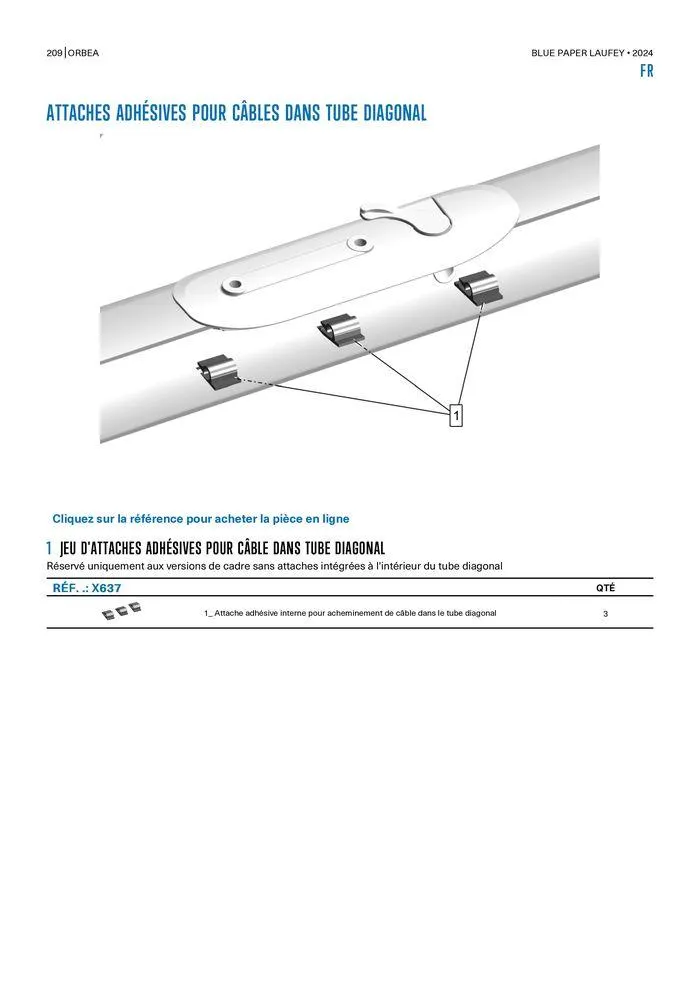 209 | ORBEA

BLUE PAPER LAUFEY • 2024

FR

ATTACHES ADHÉSIVES POUR CÂBLES DANS TUBE DIAGONAL

1

Cliquez sur la référence pour acheter la pièce en ligne

1 JEU D'ATTACHES ADHÉSIVES POUR CÂBLE DANS TUBE DIAGONAL

Réservé uniquement aux versions de cadre sans attaches intégrées à l'intérieur du tube diagonal

| RÉF. .: X637 | | QTÉ |
|---|---|---|
| | 1_ Attache adhésive interne pour acheminement de câble dans le tube diagonal | 3 |