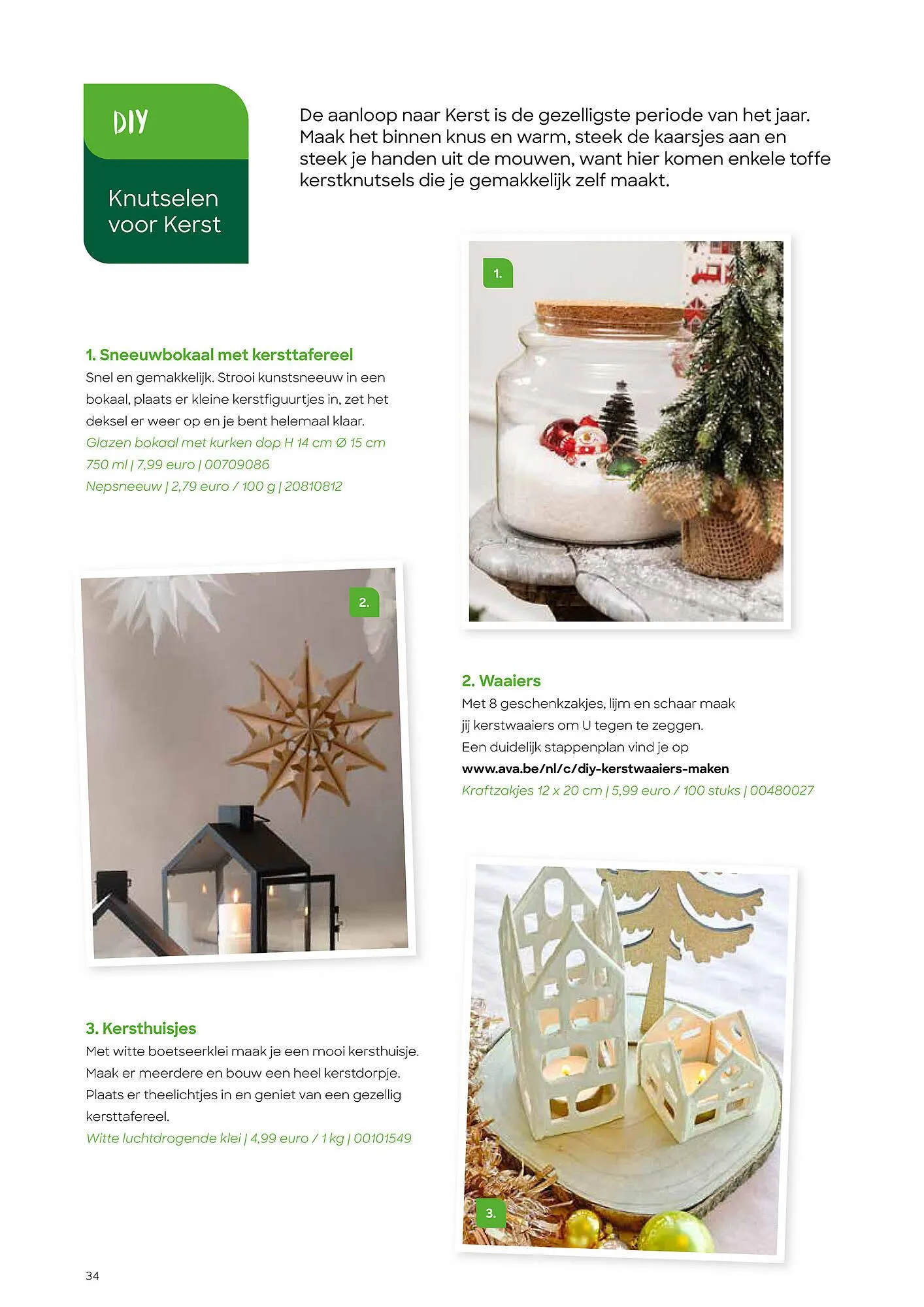 DIY

Knutselen voor Kerst

De aanloop naar Kerst is de gezelligste periode van het jaar. Maak het binnen knus en warm, steek de kaarsjes aan en steek je handen uit de mouwen, want hier komen enkele toffe kerstknutsels die je gemakkelijk zelf maakt.

1.

1. Sneeuwbokaal met kersttafereel
Snel en gemakkelijk. Strooi kunstsneeuw in een bokaal, plaats er kleine kerstfiguurtjes in, zet het deksel er weer op en je bent helemaal klaar.
Glazen bokaal met kurken dop H 14 cm Ø 15 cm 750 ml | 7,99 euro | 00709086
Nepsneeuw | 2,79 euro / 100 g | 20810812

2.

2. Waaiers
Met 8 geschenkzakjes, lijm en schaar maak jij kerstwaaiers om U tegen te zeggen. Een duidelijk stappenplan vind je op www.ava.be/nl/c/diy-kerstwaaiers-maken
Kraftzakjes 12 x 20 cm | 5,99 euro / 100 stuks | 00480027

3. Kersthuisjes
Met witte boetseerklei maak je een mooi kersthuisje. Maak er meerdere en bouw een heel kerstdorpje. Plaats er theelichtjes in en geniet van een gezellig kersttafereel.
Witte luchtdrogende klei | 4,99 euro / 1 kg | 00101549

3.

34