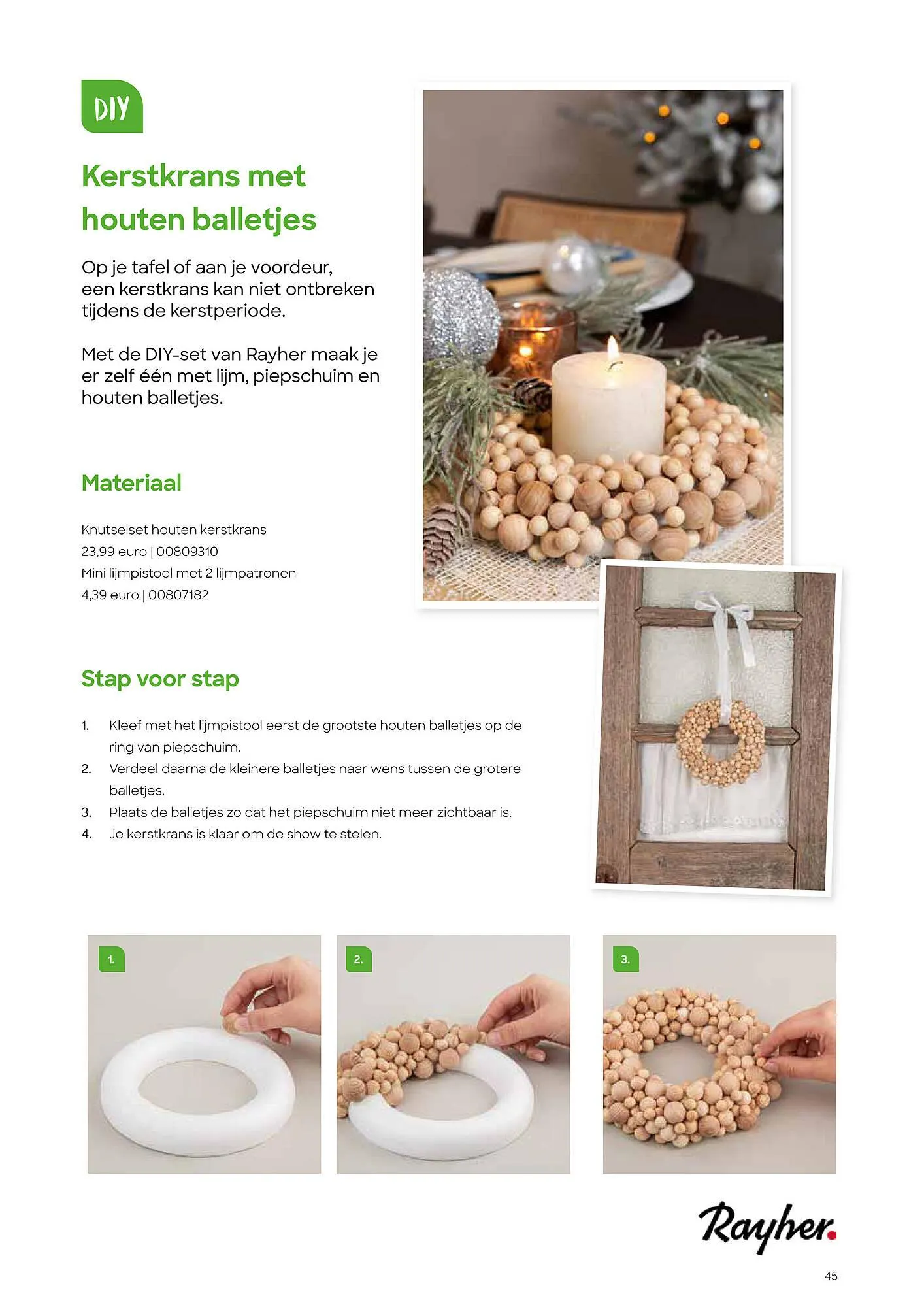 DIY

Kerstkrans met houten balletjes

Op je tafel of aan je voordeur, een kerstkrans kan niet ontbreken tijdens de kerstperiode.

Met de DIY-set van Rayher maak je er zelf één met lijm, piepschuim en houten balletjes.

Materiaal

Knutselset houten kerstkrans
23,99 euro | 00809310
Mini lijmpistool met 2 lijmpatronen
4,39 euro | 00807182

Stap voor stap

1. Kleef met het lijmpistool eerst de grootste houten balletjes op de ring van piepschuim.
2. Verdeel daarna de kleinere balletjes naar wens tussen de grotere balletjes.
3. Plaats de balletjes zo dat het piepschuim niet meer zichtbaar is.
4. Je kerstkrans is klaar om de show te stelen.

1.

2.

3.

Rayher.

45