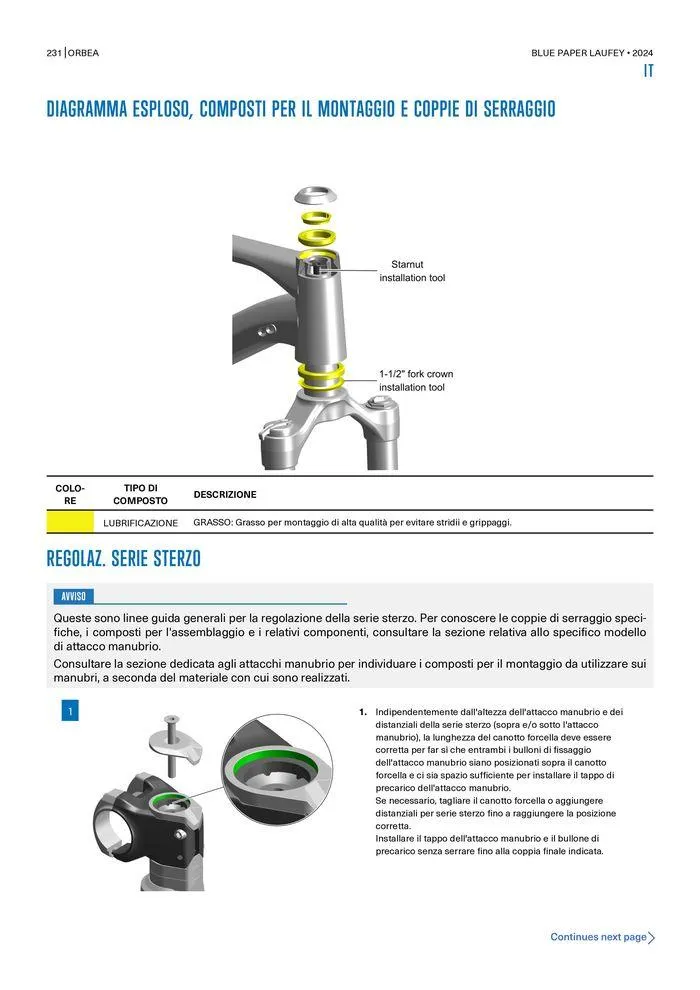 231 | ORBEA

BLUE PAPER LAUFEY • 2024

IT

DIAGRAMMA ESPLOSO, COMPOSTI PER IL MONTAGGIO E COPPIE DI SERRAGGIO

Starnut installation tool

1-1/2" fork crown installation tool

| COLORE | TIPO DI COMPOSTO | DESCRIZIONE |
|---|---|---|
| | LUBRIFICAZIONE | GRASSO: Grasso per montaggio di alta qualità per evitare stridii e grippaggi. |

REGOLAZ. SERIE STERZO

AVVISO

Queste sono linee guida generali per la regolazione della serie sterzo. Per conoscere le coppie di serraggio specifiche, i composti per l'assemblaggio e i relativi componenti, consultare la sezione relativa allo specifico modello di attacco manubrio.

Consultare la sezione dedicata agli attacchi manubrio per individuare i composti per il montaggio da utilizzare sui manubri, a seconda del materiale con cui sono realizzati.

1

1. Indipendentemente dall'altezza dell'attacco manubrio e dei distanziali della serie sterzo (sopra e/o sotto l'attacco manubrio), la lunghezza del canotto forcella deve essere corretta per far sì che entrambi i bulloni di fissaggio dell'attacco manubrio siano posizionati sopra il canotto forcella e ci sia spazio sufficiente per installare il tappo di precarico dell'attacco manubrio.
Se necessario, tagliare il canotto forcella o aggiungere distanziali per serie sterzo fino a raggiungere la posizione corretta.
Installare il tappo dell'attacco manubrio e il bullone di precarico senza serrare fino alla coppia finale indicata.

Continues next page