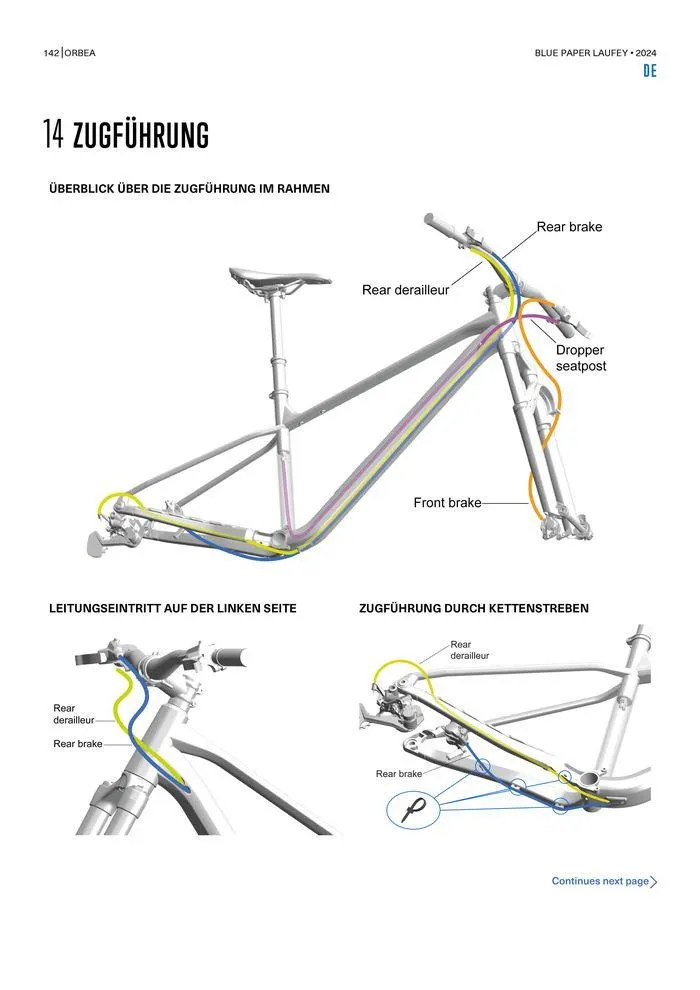 142 | ORBEA

BLUE PAPER LAUFEY • 2024

DE

14 ZUGFÜHRUNG

ÜBERBLICK ÜBER DIE ZUGFÜHRUNG IM RAHMEN

Rear brake

Rear derailleur

Dropper seatpost

Front brake

LEITUNGSEINTRITT AUF DER LINKEN SEITE

Rear derailleur

Rear brake

ZUGFÜHRUNG DURCH KETTENSTREBEN

Rear derailleur

Rear brake

Continues next page