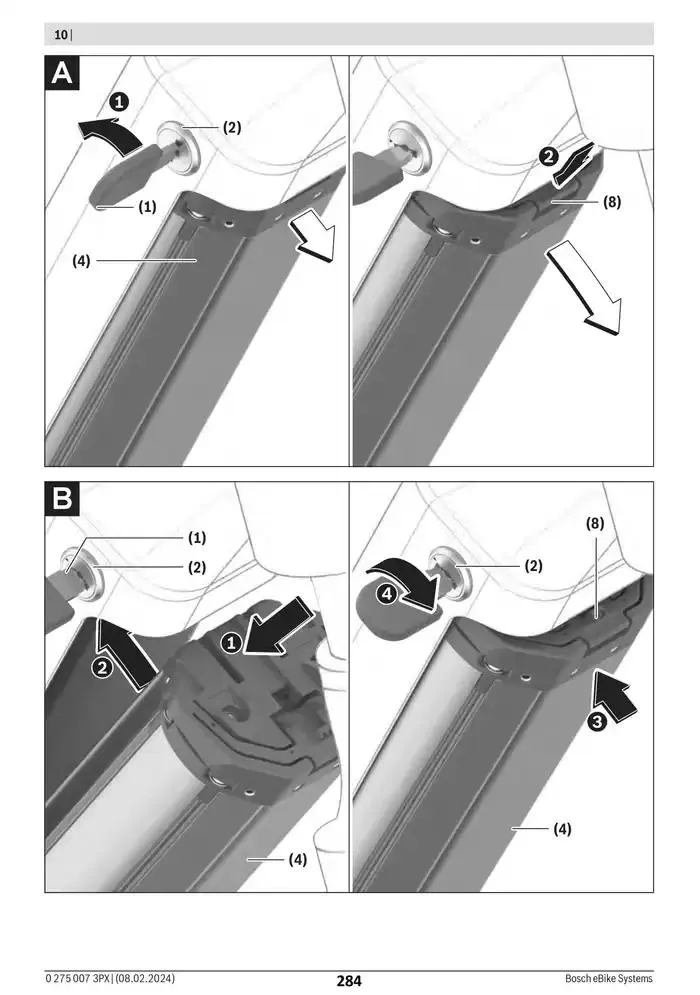 10 |

A

1

(2)

(1)

(4)

2

(8)

B

(1)

(2)

1

2

(4)

(8)

(2)

4

3

(4)

0 275 007 3PX | (08.02.2024)

284

Bosch eBike Systems