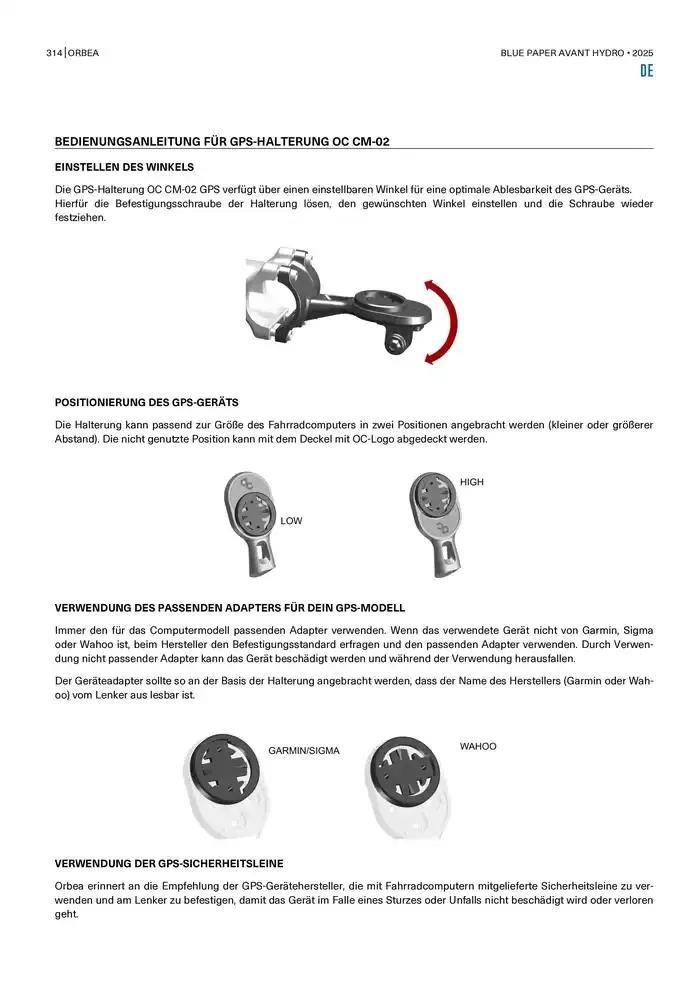 314 | ORBEA

BLUE PAPER AVANT HYDRO • 2025

DE

BEDIENUNGSANLEITUNG FÜR GPS-HALTERUNG OC CM-02

EINSTELLEN DES WINKELS

Die GPS-Halterung OC CM-02 GPS verfügt über einen einstellbaren Winkel für eine optimale Ablesbarkeit des GPS-Geräts. Hierfür die Befestigungsschraube der Halterung lösen, den gewünschten Winkel einstellen und die Schraube wieder festziehen.

POSITIONIERUNG DES GPS-GERÄTS

Die Halterung kann passend zur Größe des Fahrradcomputers in zwei Positionen angebracht werden (kleiner oder größerer Abstand). Die nicht genutzte Position kann mit dem Deckel mit OC-Logo abgedeckt werden.

LOW

HIGH

VERWENDUNG DES PASSENDEN ADAPTERS FÜR DEIN GPS-MODELL

Immer den für das Computermodell passenden Adapter verwenden. Wenn das verwendete Gerät nicht von Garmin, Sigma oder Wahoo ist, beim Hersteller den Befestigungsstandard erfragen und den passenden Adapter verwenden. Durch Verwendung nicht passender Adapter kann das Gerät beschädigt werden und während der Verwendung herausfallen.

Der Geräteadapter sollte so an der Basis der Halterung angebracht werden, dass der Name des Herstellers (Garmin oder Wahoo) vom Lenker aus lesbar ist.

GARMIN/SIGMA

WAHOO

VERWENDUNG DER GPS-SICHERHEITSLEINE

Orbea erinnert an die Empfehlung der GPS-Gerätehersteller, die mit Fahrradcomputern mitgelieferte Sicherheitsleine zu verwenden und am Lenker zu befestigen, damit das Gerät im Falle eines Sturzes oder Unfalls nicht beschädigt wird oder verloren geht.